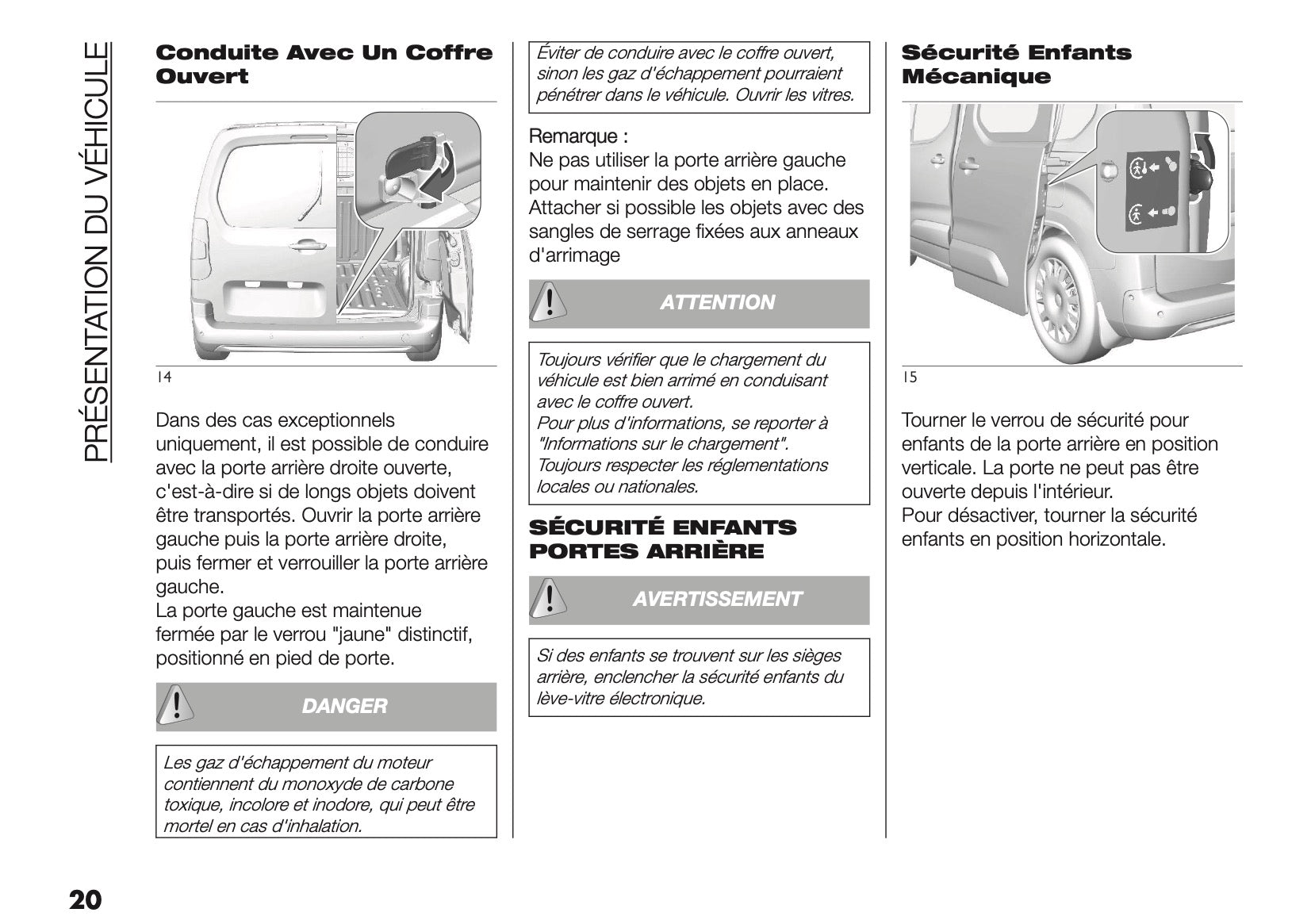 PRÉSENTATION DU VÉHICULE

Conduite Avec Un Coffre Ouvert

14

Dans des cas exceptionnels uniquement, il est possible de conduire avec la porte arrière droite ouverte, c'est-à-dire si de longs objets doivent être transportés. Ouvrir la porte arrière gauche puis la porte arrière droite, puis fermer et verrouiller la porte arrière gauche.
La porte gauche est maintenue fermée par le verrou "jaune" distinctif, positionné en pied de porte.

DANGER

Les gaz d'échappement du moteur contiennent du monoxyde de carbone toxique, incolore et inodore, qui peut être mortel en cas d'inhalation.

Éviter de conduire avec le coffre ouvert, sinon les gaz d'échappement pourraient pénétrer dans le véhicule. Ouvrir les vitres.

Remarque :
Ne pas utiliser la porte arrière gauche pour maintenir des objets en place. Attacher si possible les objets avec des sangles de serrage fixées aux anneaux d'arrimage

ATTENTION

Toujours vérifier que le chargement du véhicule est bien arrimé en conduisant avec le coffre ouvert.
Pour plus d'informations, se reporter à "Informations sur le chargement".
Toujours respecter les réglementations locales ou nationales.

SÉCURITÉ ENFANTS PORTES ARRIÈRE

AVERTISSEMENT

Si des enfants se trouvent sur les sièges arrière, enclencher la sécurité enfants du lève-vitre électronique.

Sécurité Enfants Mécanique

15

Tourner le verrou de sécurité pour enfants de la porte arrière en position verticale. La porte ne peut pas être ouverte depuis l'intérieur.
Pour désactiver, tourner la sécurité enfants en position horizontale.

20