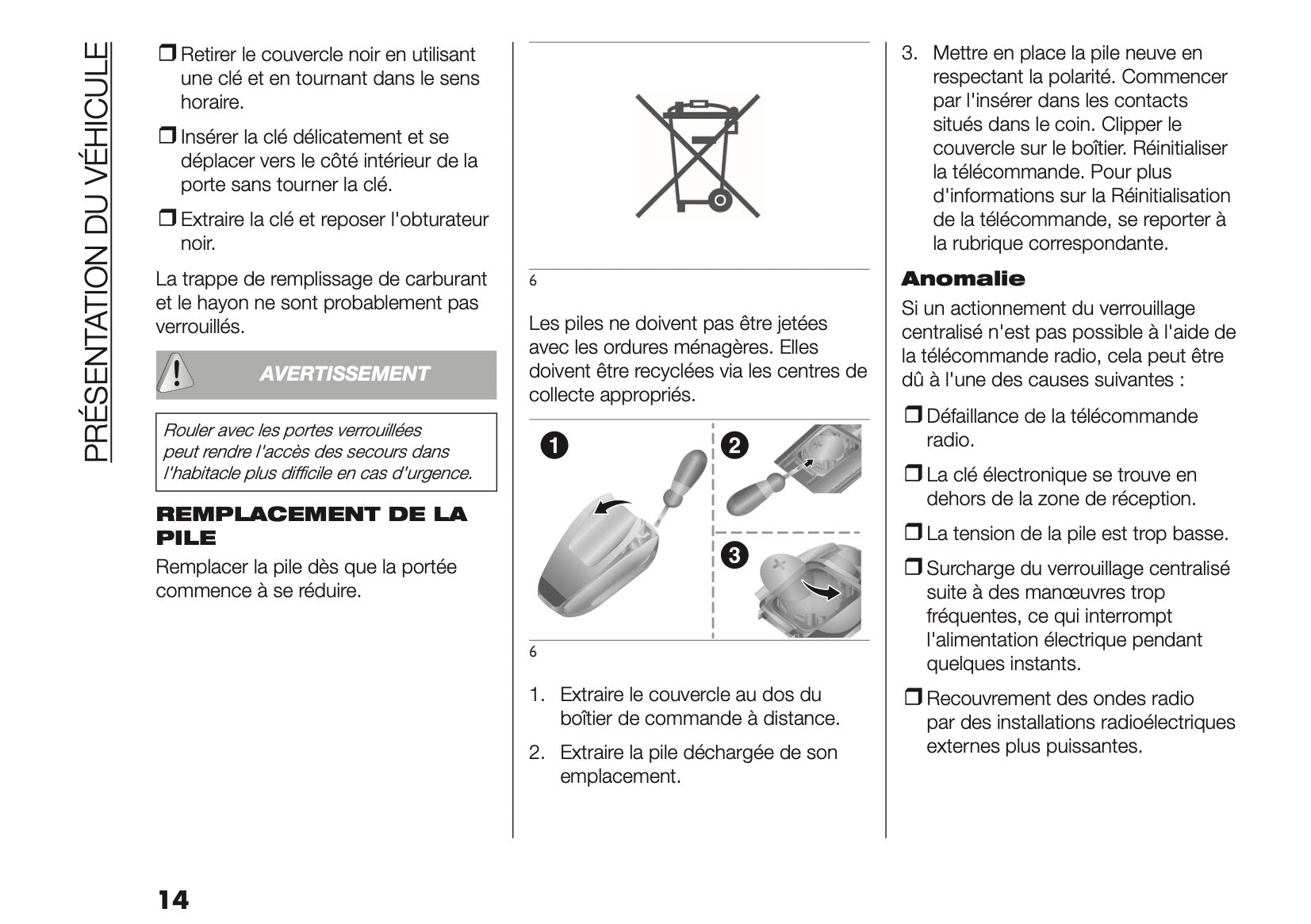 PRÉSENTATION DU VÉHICULE

❒ Retirer le couvercle noir en utilisant une clé et en tournant dans le sens horaire.

❒ Insérer la clé délicatement et se déplacer vers le côté intérieur de la porte sans tourner la clé.

❒ Extraire la clé et reposer l'obturateur noir.

La trappe de remplissage de carburant et le hayon ne sont probablement pas verrouillés.

AVERTISSEMENT

Rouler avec les portes verrouillées peut rendre l'accès des secours dans l'habitacle plus difficile en cas d'urgence.

REMPLACEMENT DE LA PILE

Remplacer la pile dès que la portée commence à se réduire.

6

Les piles ne doivent pas être jetées avec les ordures ménagères. Elles doivent être recyclées via les centres de collecte appropriés.

1
2
3

6

1. Extraire le couvercle au dos du boîtier de commande à distance.

2. Extraire la pile déchargée de son emplacement.

3. Mettre en place la pile neuve en respectant la polarité. Commencer par l'insérer dans les contacts situés dans le coin. Clipper le couvercle sur le boîtier. Réinitialiser la télécommande. Pour plus d'informations sur la Réinitialisation de la télécommande, se reporter à la rubrique correspondante.

Anomalie

Si un actionnement du verrouillage centralisé n'est pas possible à l'aide de la télécommande radio, cela peut être dû à l'une des causes suivantes :

❒ Défaillance de la télécommande radio.

❒ La clé électronique se trouve en dehors de la zone de réception.

❒ La tension de la pile est trop basse.

❒ Surcharge du verrouillage centralisé suite à des manœuvres trop fréquentes, ce qui interrompt l'alimentation électrique pendant quelques instants.

❒ Recouvrement des ondes radio par des installations radioélectriques externes plus puissantes.

14