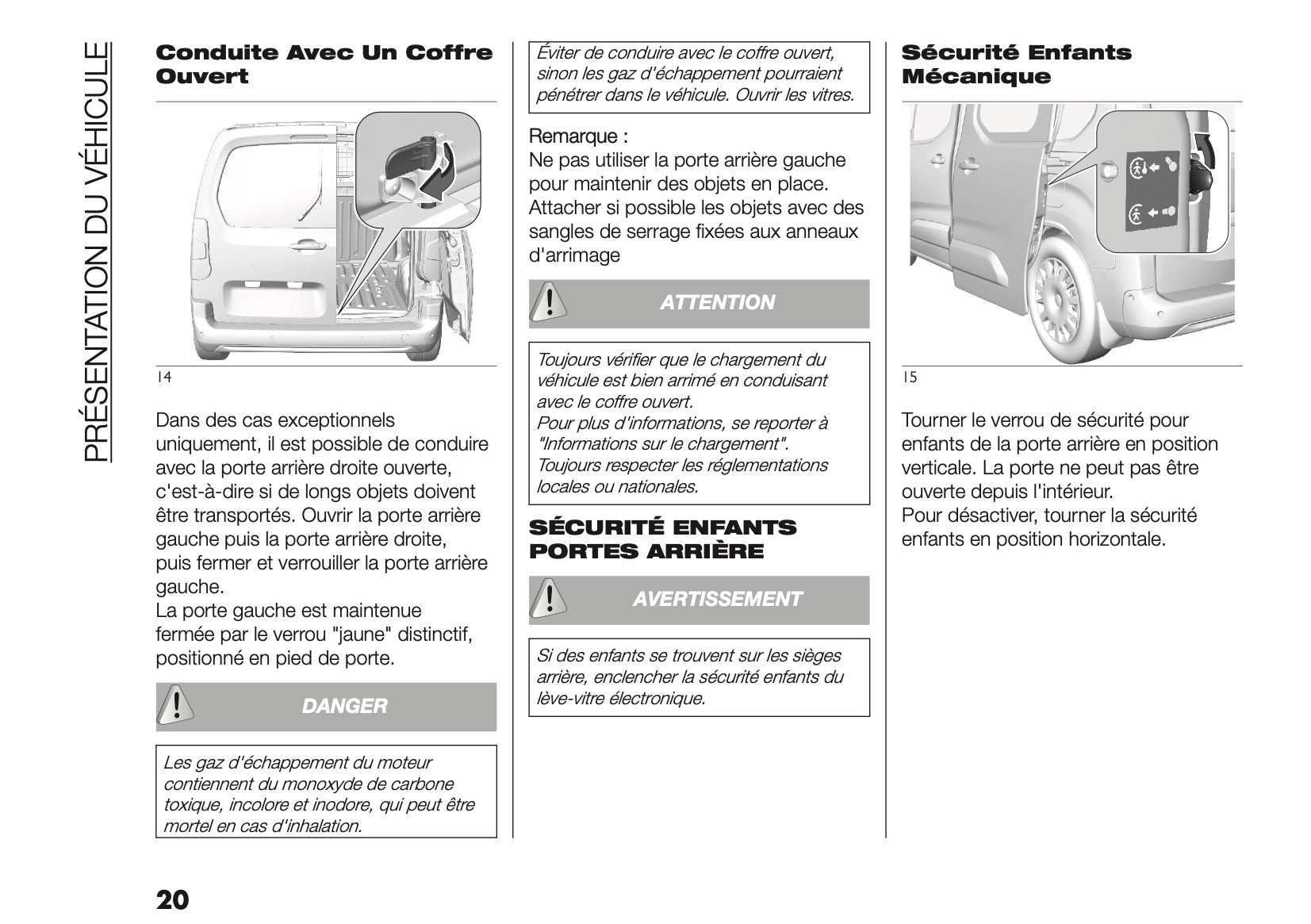 PRÉSENTATION DU VÉHICULE

Conduite Avec Un Coffre Ouvert

14

Dans des cas exceptionnels uniquement, il est possible de conduire avec la porte arrière droite ouverte, c'est-à-dire si de longs objets doivent être transportés. Ouvrir la porte arrière gauche puis la porte arrière droite, puis fermer et verrouiller la porte arrière gauche.
La porte gauche est maintenue fermée par le verrou "jaune" distinctif, positionné en pied de porte.

DANGER

Les gaz d'échappement du moteur contiennent du monoxyde de carbone toxique, incolore et inodore, qui peut être mortel en cas d'inhalation.

Éviter de conduire avec le coffre ouvert, sinon les gaz d'échappement pourraient pénétrer dans le véhicule. Ouvrir les vitres.

Remarque :
Ne pas utiliser la porte arrière gauche pour maintenir des objets en place. Attacher si possible les objets avec des sangles de serrage fixées aux anneaux d'arrimage

ATTENTION

Toujours vérifier que le chargement du véhicule est bien arrimé en conduisant avec le coffre ouvert.
Pour plus d'informations, se reporter à "Informations sur le chargement".
Toujours respecter les réglementations locales ou nationales.

SÉCURITÉ ENFANTS PORTES ARRIÈRE

AVERTISSEMENT

Si des enfants se trouvent sur les sièges arrière, enclencher la sécurité enfants du lève-vitre électronique.

Sécurité Enfants Mécanique

15

Tourner le verrou de sécurité pour enfants de la porte arrière en position verticale. La porte ne peut pas être ouverte depuis l'intérieur.
Pour désactiver, tourner la sécurité enfants en position horizontale.

20