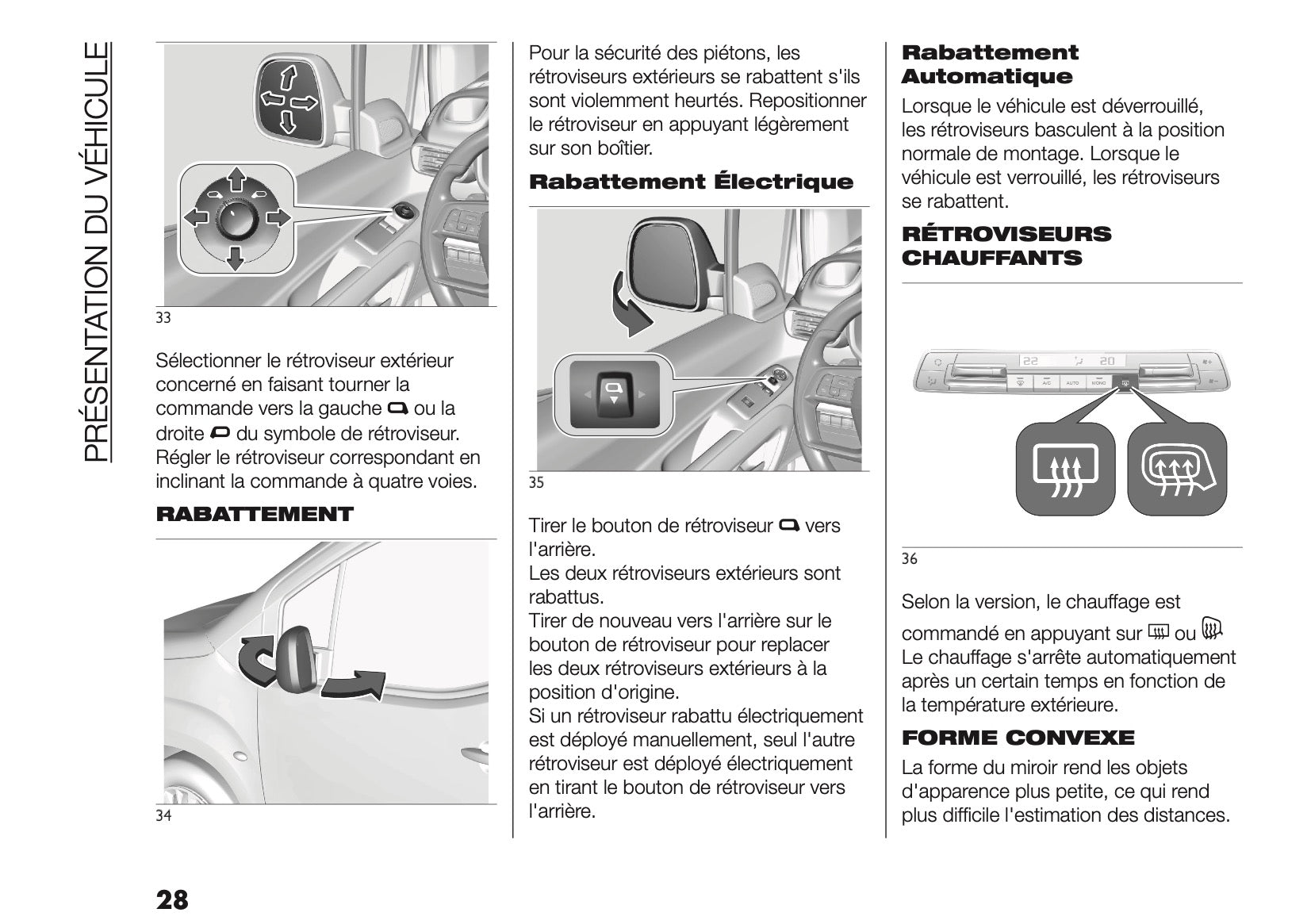 PRÉSENTATION DU VÉHICULE

33

Sélectionner le rétroviseur extérieur concerné en faisant tourner la commande vers la gauche ou la droite du symbole de rétroviseur. Régler le rétroviseur correspondant en inclinant la commande à quatre voies.

RABATTEMENT

34

Pour la sécurité des piétons, les rétroviseurs extérieurs se rabattent s'ils sont violemment heurtés. Repositionner le rétroviseur en appuyant légèrement sur son boîtier.

Rabattement Électrique

35

Tirer le bouton de rétroviseur vers l'arrière.
Les deux rétroviseurs extérieurs sont rabattus.
Tirer de nouveau vers l'arrière sur le bouton de rétroviseur pour replacer les deux rétroviseurs extérieurs à la position d'origine.
Si un rétroviseur rabattu électriquement est déployé manuellement, seul l'autre rétroviseur est déployé électriquement en tirant le bouton de rétroviseur vers l'arrière.

Rabattement Automatique

Lorsque le véhicule est déverrouillé, les rétroviseurs basculent à la position normale de montage. Lorsque le véhicule est verrouillé, les rétroviseurs se rabattent.

RÉTROVISEURS CHAUFFANTS

22 20 A/C AUTO MONO

36

Selon la version, le chauffage est commandé en appuyant sur ou
Le chauffage s'arrête automatiquement après un certain temps en fonction de la température extérieure.

FORME CONVEXE

La forme du miroir rend les objets d'apparence plus petite, ce qui rend plus difficile l'estimation des distances.

28