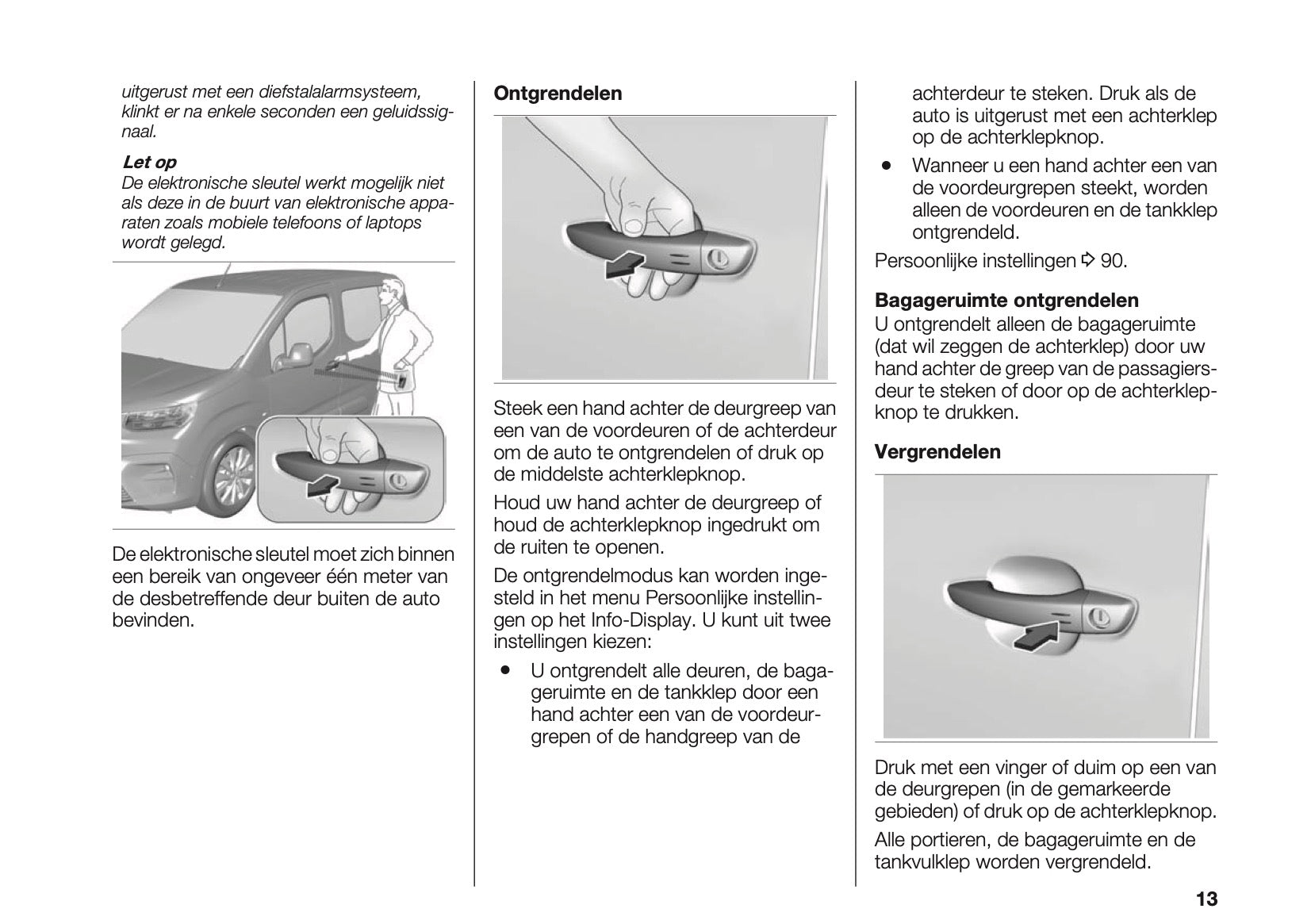 uitgerust met een diefstalalarmsysteem, klinkt er na enkele seconden een geluidssignaal.

Let op
De elektronische sleutel werkt mogelijk niet als deze in de buurt van elektronische apparaten zoals mobiele telefoons of laptops wordt gelegd.

De elektronische sleutel moet zich binnen een bereik van ongeveer één meter van de desbetreffende deur buiten de auto bevinden.

Ontgrendelen

Steek een hand achter de deurgreep van een van de voordeuren of de achterdeur om de auto te ontgrendelen of druk op de middelste achterklepknop.

Houd uw hand achter de deurgreep of houd de achterklepknop ingedrukt om de ruiten te openen.

De ontgrendelmodus kan worden ingesteld in het menu Persoonlijke instellingen op het Info-Display. U kunt uit twee instellingen kiezen:

● U ontgrendelt alle deuren, de bagageruimte en de tankklep door een hand achter een van de voordeurgrepen of de handgreep van de achterdeur te steken. Druk als de auto is uitgerust met een achterklep op de achterklepknop.
● Wanneer u een hand achter een van de voordeurgrepen steekt, worden alleen de voordeuren en de tankklep ontgrendeld.

Persoonlijke instellingen ⇨ 90.

Bagageruimte ontgrendelen
U ontgrendelt alleen de bagageruimte (dat wil zeggen de achterklep) door uw hand achter de greep van de passagiersdeur te steken of door op de achterklepknop te drukken.

Vergrendelen

Druk met een vinger of duim op een van de deurgrepen (in de gemarkeerde gebieden) of druk op de achterklepknop.

Alle portieren, de bagageruimte en de tankvulklep worden vergrendeld.

13