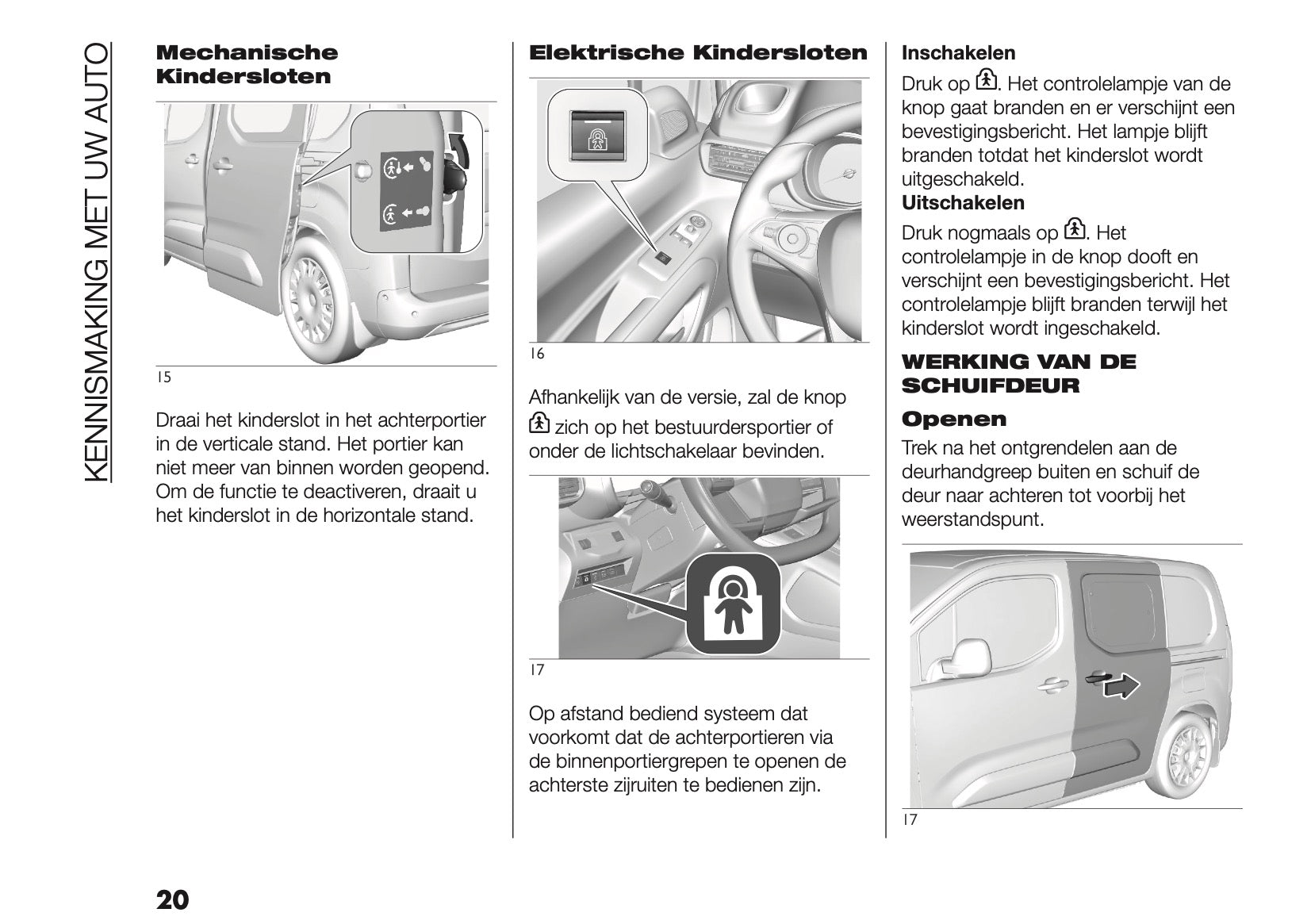 KENNISMAKING MET UW AUTO

Mechanische Kindersloten

15

Draai het kinderslot in het achterportier in de verticale stand. Het portier kan niet meer van binnen worden geopend. Om de functie te deactiveren, draait u het kinderslot in de horizontale stand.

Elektrische Kindersloten

16

Afhankelijk van de versie, zal de knop zich op het bestuurdersportier of onder de lichtschakelaar bevinden.

17

Op afstand bediend systeem dat voorkomt dat de achterportieren via de binnenportiergrepen te openen de achterste zijruiten te bedienen zijn.

Inschakelen

Druk op . Het controlelampje van de knop gaat branden en er verschijnt een bevestigingsbericht. Het lampje blijft branden totdat het kinderslot wordt uitgeschakeld.

Uitschakelen

Druk nogmaals op . Het controlelampje in de knop dooft en verschijnt een bevestigingsbericht. Het controlelampje blijft branden terwijl het kinderslot wordt ingeschakeld.

WERKING VAN DE SCHUIFDEUR

Openen

Trek na het ontgrendelen aan de deurhandgreep buiten en schuif de deur naar achteren tot voorbij het weerstandspunt.

17

20