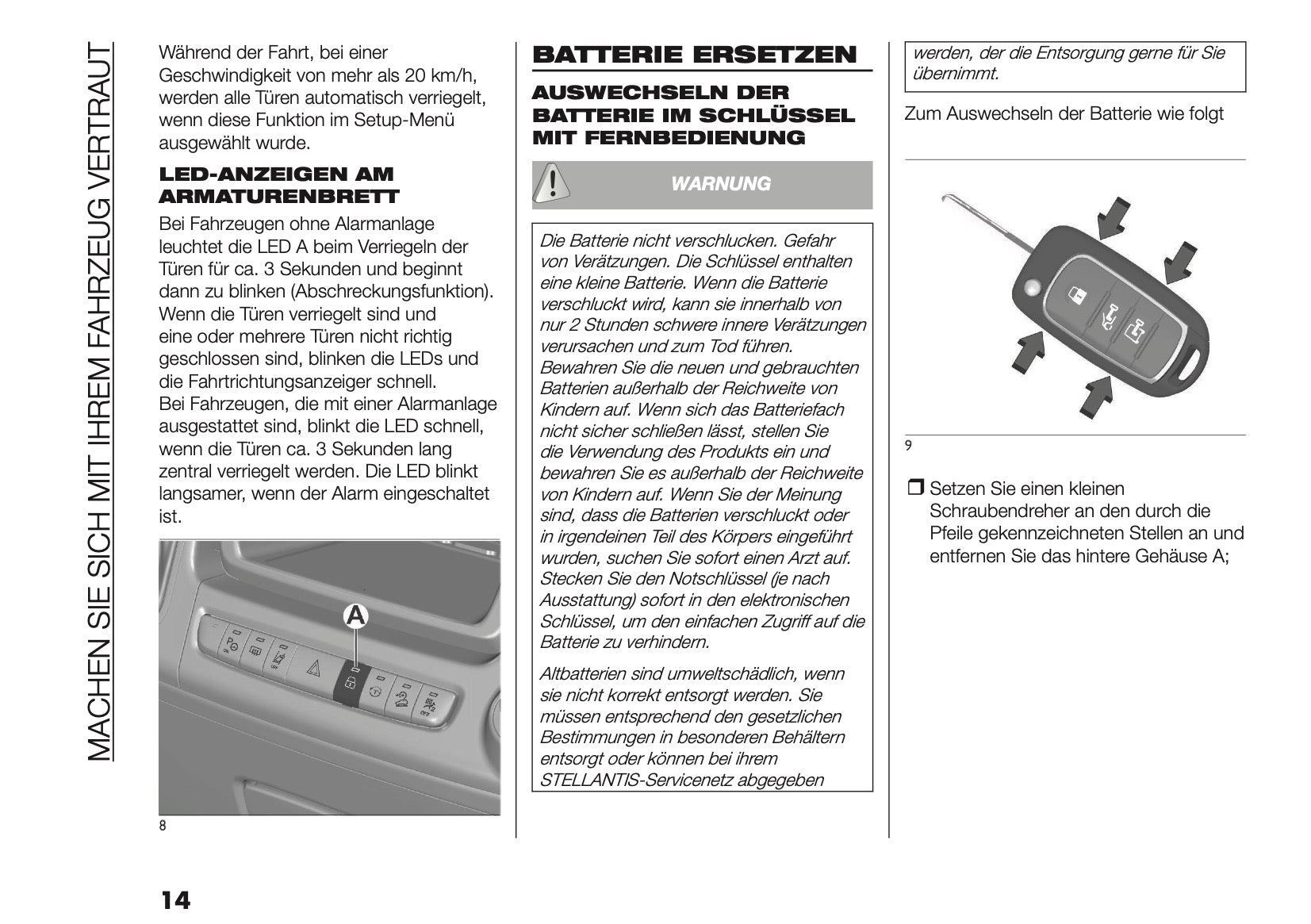 MACHEN SIE SICH MIT IHREM FAHRZEUG VERTRAUT

Während der Fahrt, bei einer Geschwindigkeit von mehr als 20 km/h, werden alle Türen automatisch verriegelt, wenn diese Funktion im Setup-Menü ausgewählt wurde.

LED-ANZEIGEN AM ARMATURENBRETT

Bei Fahrzeugen ohne Alarmanlage leuchtet die LED A beim Verriegeln der Türen für ca. 3 Sekunden und beginnt dann zu blinken (Abschreckungsfunktion). Wenn die Türen verriegelt sind und eine oder mehrere Türen nicht richtig geschlossen sind, blinken die LEDs und die Fahrtrichtungsanzeiger schnell.
Bei Fahrzeugen, die mit einer Alarmanlage ausgestattet sind, blinkt die LED schnell, wenn die Türen ca. 3 Sekunden lang zentral verriegelt werden. Die LED blinkt langsamer, wenn der Alarm eingeschaltet ist.

A

8

BATTERIE ERSETZEN

AUSWECHSELN DER BATTERIE IM SCHLÜSSEL MIT FERNBEDIENUNG

WARNUNG

Die Batterie nicht verschlucken. Gefahr von Verätzungen. Die Schlüssel enthalten eine kleine Batterie. Wenn die Batterie verschluckt wird, kann sie innerhalb von nur 2 Stunden schwere innere Verätzungen verursachen und zum Tod führen. Bewahren Sie die neuen und gebrauchten Batterien außerhalb der Reichweite von Kindern auf. Wenn sich das Batteriefach nicht sicher schließen lässt, stellen Sie die Verwendung des Produkts ein und bewahren Sie es außerhalb der Reichweite von Kindern auf. Wenn Sie der Meinung sind, dass die Batterien verschluckt oder in irgendeinen Teil des Körpers eingeführt wurden, suchen Sie sofort einen Arzt auf. Stecken Sie den Notschlüssel (je nach Ausstattung) sofort in den elektronischen Schlüssel, um den einfachen Zugriff auf die Batterie zu verhindern.

Altbatterien sind umweltschädlich, wenn sie nicht korrekt entsorgt werden. Sie müssen entsprechend den gesetzlichen Bestimmungen in besonderen Behältern entsorgt oder können bei ihrem STELLANTIS-Servicenetz abgegeben werden, der die Entsorgung gerne für Sie übernimmt.

Zum Auswechseln der Batterie wie folgt

9

❒ Setzen Sie einen kleinen Schraubendreher an den durch die Pfeile gekennzeichneten Stellen an und entfernen Sie das hintere Gehäuse A;

14