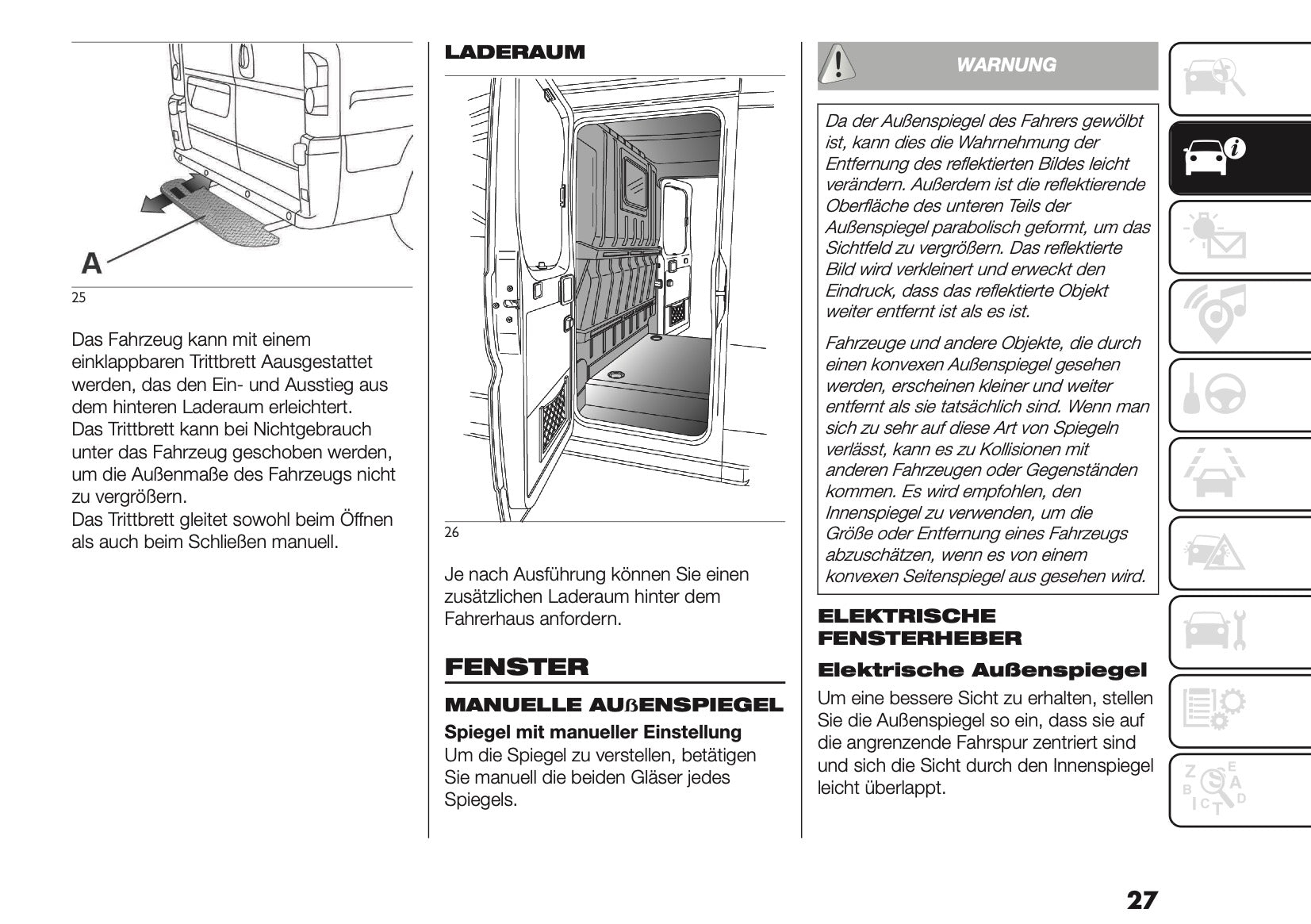 A

25

Das Fahrzeug kann mit einem einklappbaren Trittbrett Aausgestattet werden, das den Ein- und Ausstieg aus dem hinteren Laderaum erleichtert.
Das Trittbrett kann bei Nichtgebrauch unter das Fahrzeug geschoben werden, um die Außenmaße des Fahrzeugs nicht zu vergrößern.
Das Trittbrett gleitet sowohl beim Öffnen als auch beim Schließen manuell.

LADERAUM

26

Je nach Ausführung können Sie einen zusätzlichen Laderaum hinter dem Fahrerhaus anfordern.

FENSTER

MANUELLE AUßENSPIEGEL

Spiegel mit manueller Einstellung
Um die Spiegel zu verstellen, betätigen Sie manuell die beiden Gläser jedes Spiegels.

WARNUNG

Da der Außenspiegel des Fahrers gewölbt ist, kann dies die Wahrnehmung der Entfernung des reflektierten Bildes leicht verändern. Außerdem ist die reflektierende Oberfläche des unteren Teils der Außenspiegel parabolisch geformt, um das Sichtfeld zu vergrößern. Das reflektierte Bild wird verkleinert und erweckt den Eindruck, dass das reflektierte Objekt weiter entfernt ist als es ist.

Fahrzeuge und andere Objekte, die durch einen konvexen Außenspiegel gesehen werden, erscheinen kleiner und weiter entfernt als sie tatsächlich sind. Wenn man sich zu sehr auf diese Art von Spiegeln verlässt, kann es zu Kollisionen mit anderen Fahrzeugen oder Gegenständen kommen. Es wird empfohlen, den Innenspiegel zu verwenden, um die Größe oder Entfernung eines Fahrzeugs abzuschätzen, wenn es von einem konvexen Seitenspiegel aus gesehen wird.

ELEKTRISCHE FENSTERHEBER

Elektrische Außenspiegel
Um eine bessere Sicht zu erhalten, stellen Sie die Außenspiegel so ein, dass sie auf die angrenzende Fahrspur zentriert sind und sich die Sicht durch den Innenspiegel leicht überlappt.

27