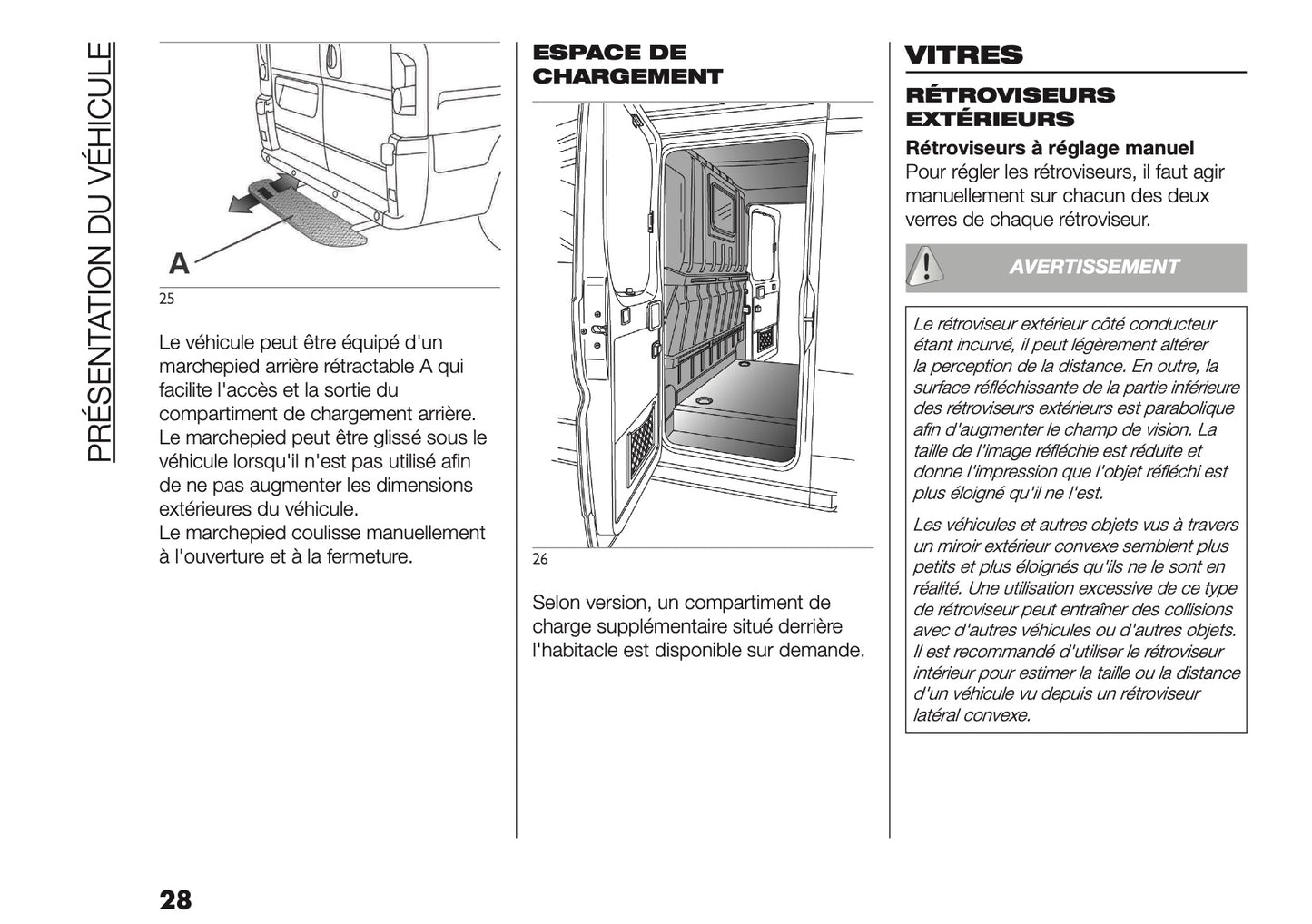 PRÉSENTATION DU VÉHICULE

A

25

Le véhicule peut être équipé d'un marchepied arrière rétractable A qui facilite l'accès et la sortie du compartiment de chargement arrière. Le marchepied peut être glissé sous le véhicule lorsqu'il n'est pas utilisé afin de ne pas augmenter les dimensions extérieures du véhicule.
Le marchepied coulisse manuellement à l'ouverture et à la fermeture.

ESPACE DE CHARGEMENT

26

Selon version, un compartiment de charge supplémentaire situé derrière l'habitacle est disponible sur demande.

VITRES

RÉTROVISEURS EXTÉRIEURS

Rétroviseurs à réglage manuel
Pour régler les rétroviseurs, il faut agir manuellement sur chacun des deux verres de chaque rétroviseur.

AVERTISSEMENT

Le rétroviseur extérieur côté conducteur étant incurvé, il peut légèrement altérer la perception de la distance. En outre, la surface réfléchissante de la partie inférieure des rétroviseurs extérieurs est parabolique afin d'augmenter le champ de vision. La taille de l'image réfléchie est réduite et donne l'impression que l'objet réfléchi est plus éloigné qu'il ne l'est.

Les véhicules et autres objets vus à travers un miroir extérieur convexe semblent plus petits et plus éloignés qu'ils ne le sont en réalité. Une utilisation excessive de ce type de rétroviseur peut entraîner des collisions avec d'autres véhicules ou d'autres objets. Il est recommandé d'utiliser le rétroviseur intérieur pour estimer la taille ou la distance d'un véhicule vu depuis un rétroviseur latéral convexe.

28