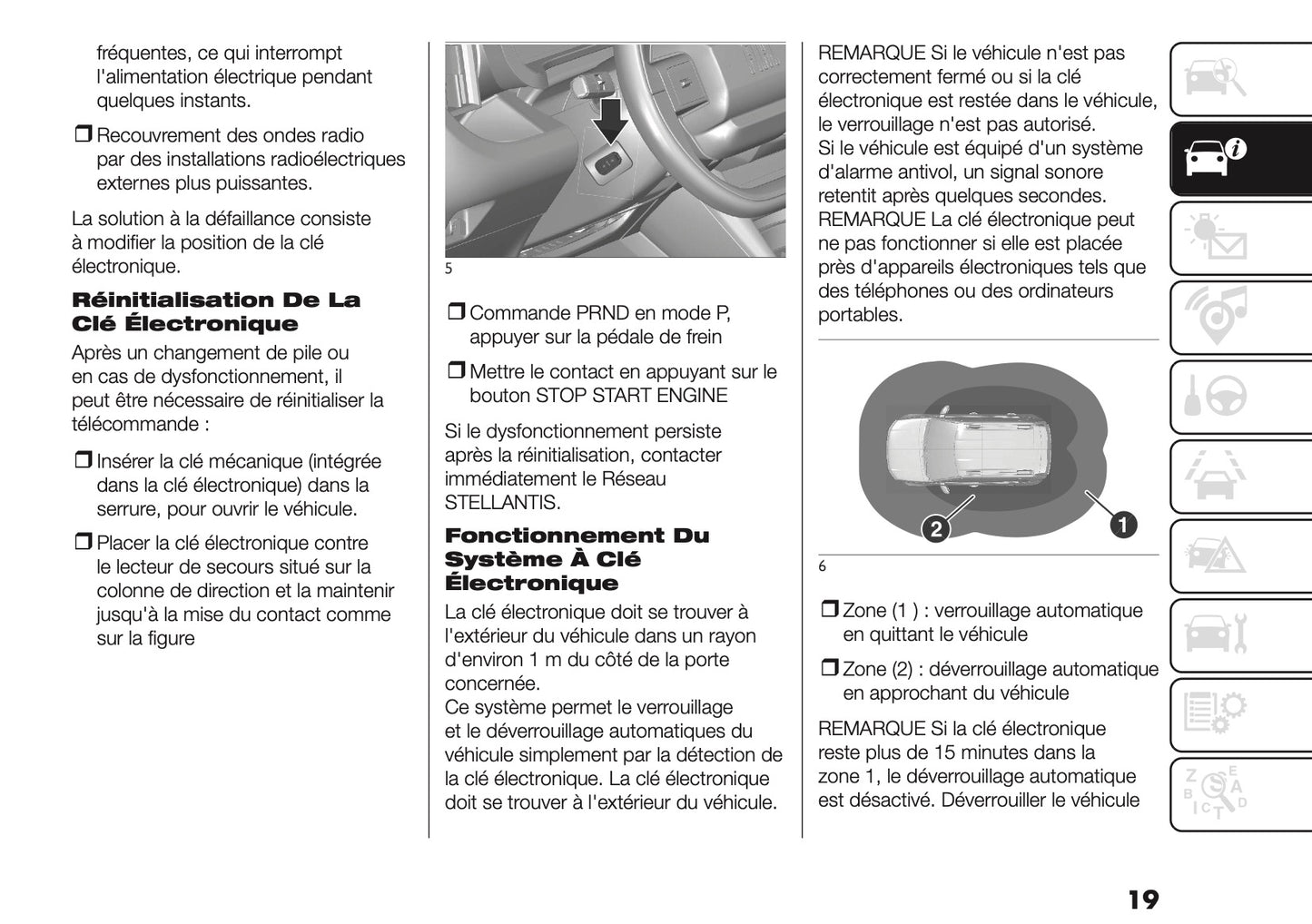 fréquentes, ce qui interrompt l'alimentation électrique pendant quelques instants.

❒ Recouvrement des ondes radio par des installations radioélectriques externes plus puissantes.

La solution à la défaillance consiste à modifier la position de la clé électronique.

Réinitialisation De La Clé Électronique

Après un changement de pile ou en cas de dysfonctionnement, il peut être nécessaire de réinitialiser la télécommande :

❒ Insérer la clé mécanique (intégrée dans la clé électronique) dans la serrure, pour ouvrir le véhicule.

❒ Placer la clé électronique contre le lecteur de secours situé sur la colonne de direction et la maintenir jusqu'à la mise du contact comme sur la figure

5

❒ Commande PRND en mode P, appuyer sur la pédale de frein

❒ Mettre le contact en appuyant sur le bouton STOP START ENGINE

Si le dysfonctionnement persiste après la réinitialisation, contacter immédiatement le Réseau STELLANTIS.

Fonctionnement Du Système À Clé Électronique

La clé électronique doit se trouver à l'extérieur du véhicule dans un rayon d'environ 1 m du côté de la porte concernée.
Ce système permet le verrouillage et le déverrouillage automatiques du véhicule simplement par la détection de la clé électronique. La clé électronique doit se trouver à l'extérieur du véhicule.

REMARQUE Si le véhicule n'est pas correctement fermé ou si la clé électronique est restée dans le véhicule, le verrouillage n'est pas autorisé.
Si le véhicule est équipé d'un système d'alarme antivol, un signal sonore retentit après quelques secondes.
REMARQUE La clé électronique peut ne pas fonctionner si elle est placée près d'appareils électroniques tels que des téléphones ou des ordinateurs portables.

2
1

6

❒ Zone (1 ) : verrouillage automatique en quittant le véhicule

❒ Zone (2) : déverrouillage automatique en approchant du véhicule

REMARQUE Si la clé électronique reste plus de 15 minutes dans la zone 1, le déverrouillage automatique est désactivé. Déverrouiller le véhicule

19