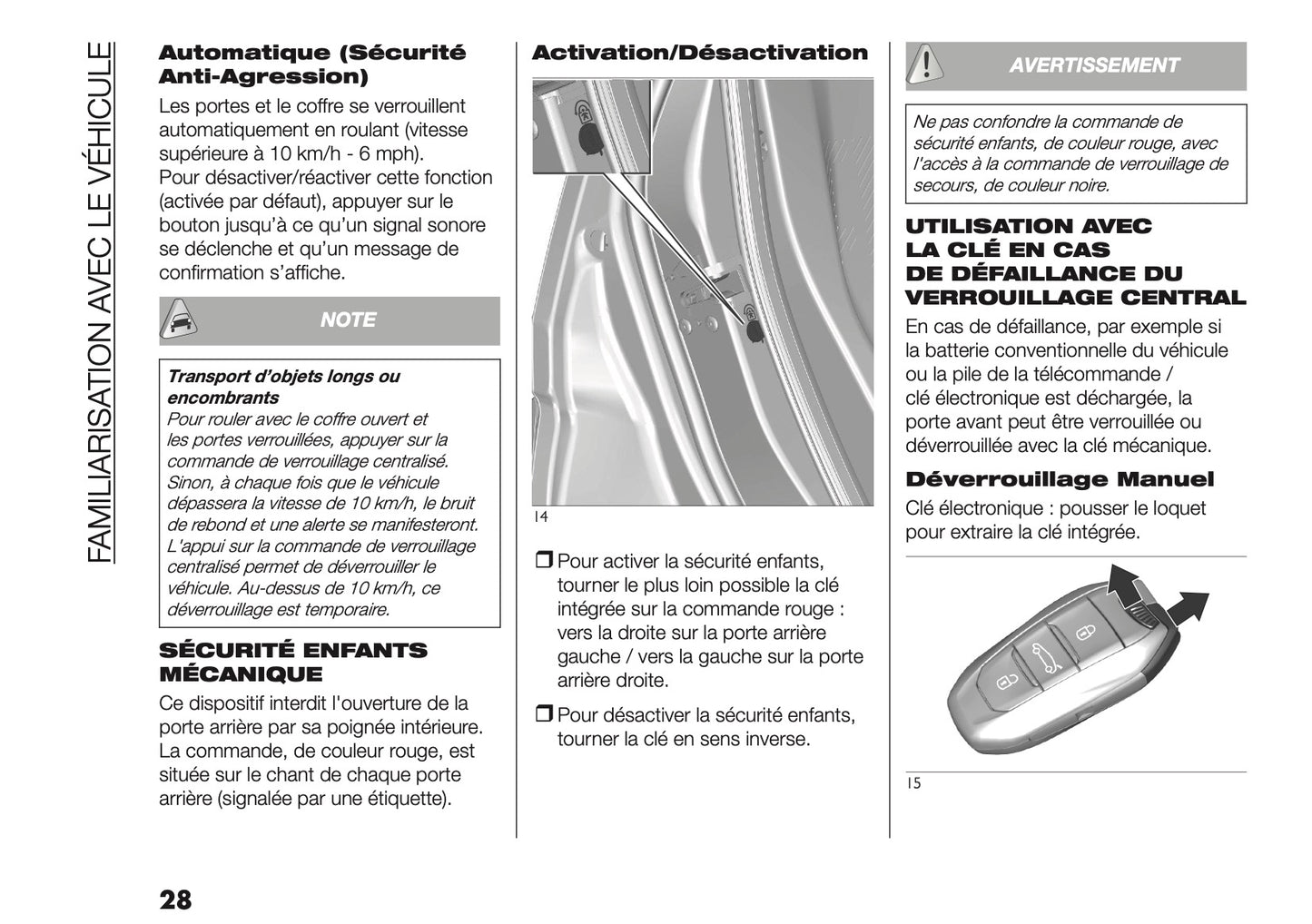 FAMILIARISATION AVEC LE VÉHICULE

Automatique (Sécurité Anti-Agression)

Les portes et le coffre se verrouillent automatiquement en roulant (vitesse supérieure à 10 km/h - 6 mph).
Pour désactiver/réactiver cette fonction (activée par défaut), appuyer sur le bouton jusqu'à ce qu'un signal sonore se déclenche et qu'un message de confirmation s'affiche.

NOTE

Transport d'objets longs ou encombrants
Pour rouler avec le coffre ouvert et les portes verrouillées, appuyer sur la commande de verrouillage centralisé. Sinon, à chaque fois que le véhicule dépassera la vitesse de 10 km/h, le bruit de rebond et une alerte se manifesteront. L'appui sur la commande de verrouillage centralisé permet de déverrouiller le véhicule. Au-dessus de 10 km/h, ce déverrouillage est temporaire.

SÉCURITÉ ENFANTS MÉCANIQUE

Ce dispositif interdit l'ouverture de la porte arrière par sa poignée intérieure. La commande, de couleur rouge, est située sur le chant de chaque porte arrière (signalée par une étiquette).

Activation/Désactivation

14

❒ Pour activer la sécurité enfants, tourner le plus loin possible la clé intégrée sur la commande rouge : vers la droite sur la porte arrière gauche / vers la gauche sur la porte arrière droite.

❒ Pour désactiver la sécurité enfants, tourner la clé en sens inverse.

AVERTISSEMENT

Ne pas confondre la commande de sécurité enfants, de couleur rouge, avec l'accès à la commande de verrouillage de secours, de couleur noire.

UTILISATION AVEC LA CLÉ EN CAS DE DÉFAILLANCE DU VERROUILLAGE CENTRAL

En cas de défaillance, par exemple si la batterie conventionnelle du véhicule ou la pile de la télécommande / clé électronique est déchargée, la porte avant peut être verrouillée ou déverrouillée avec la clé mécanique.

Déverrouillage Manuel

Clé électronique : pousser le loquet pour extraire la clé intégrée.

15

28