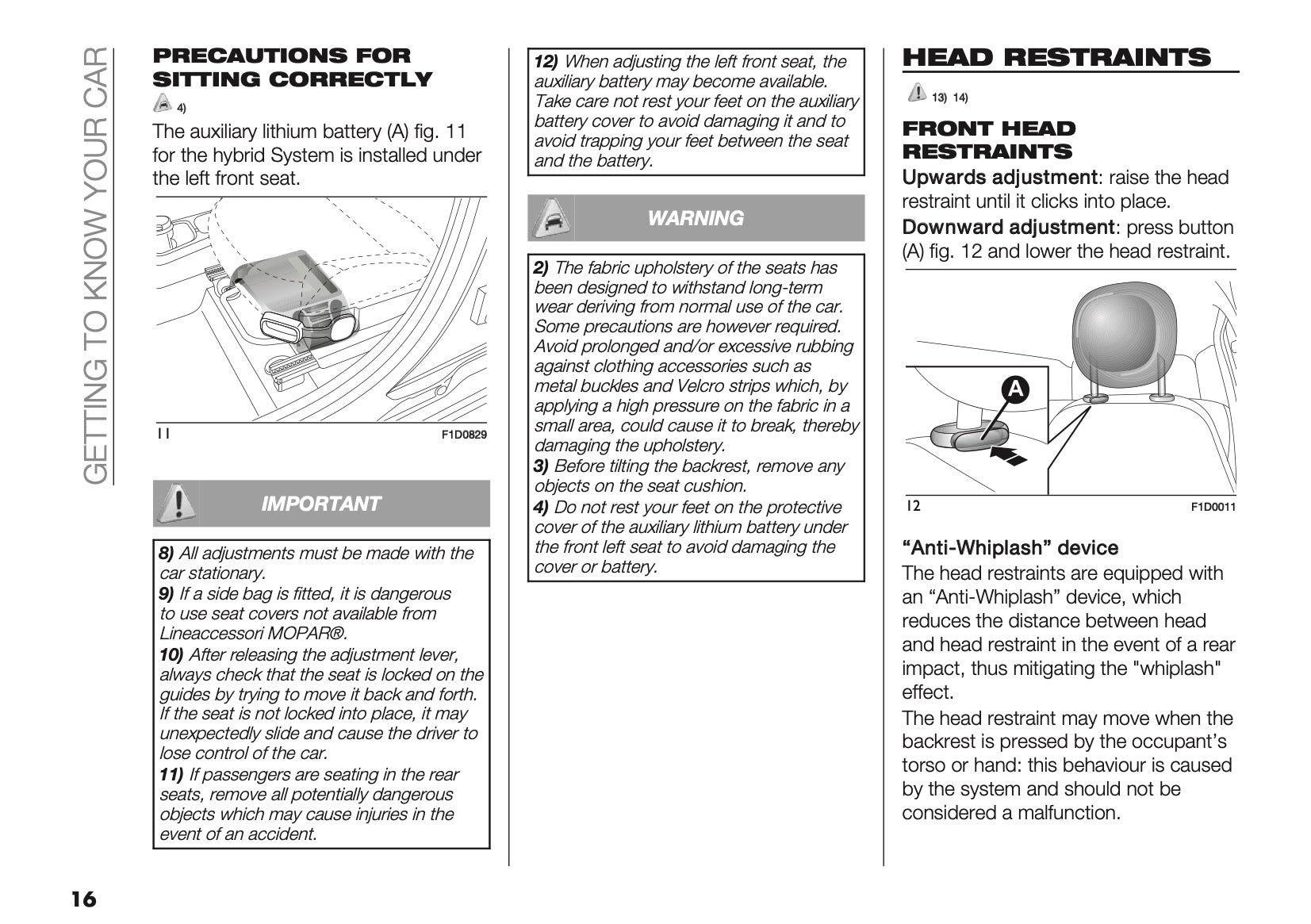 GETTING TO KNOW YOUR CAR

PRECAUTIONS FOR SITTING CORRECTLY

4)

The auxiliary lithium battery (A) fig. 11 for the hybrid System is installed under the left front seat.

11

F1D0829

IMPORTANT

8) All adjustments must be made with the car stationary.
9) If a side bag is fitted, it is dangerous to use seat covers not available from Lineaccessori MOPAR®.
10) After releasing the adjustment lever, always check that the seat is locked on the guides by trying to move it back and forth. If the seat is not locked into place, it may unexpectedly slide and cause the driver to lose control of the car.
11) If passengers are seating in the rear seats, remove all potentially dangerous objects which may cause injuries in the event of an accident.

12) When adjusting the left front seat, the auxiliary battery may become available. Take care not rest your feet on the auxiliary battery cover to avoid damaging it and to avoid trapping your feet between the seat and the battery.

WARNING

2) The fabric upholstery of the seats has been designed to withstand long-term wear deriving from normal use of the car. Some precautions are however required. Avoid prolonged and/or excessive rubbing against clothing accessories such as metal buckles and Velcro strips which, by applying a high pressure on the fabric in a small area, could cause it to break, thereby damaging the upholstery.
3) Before tilting the backrest, remove any objects on the seat cushion.
4) Do not rest your feet on the protective cover of the auxiliary lithium battery under the front left seat to avoid damaging the cover or battery.

HEAD RESTRAINTS

13) 14)

FRONT HEAD RESTRAINTS

Upwards adjustment: raise the head restraint until it clicks into place.

Downward adjustment: press button (A) fig. 12 and lower the head restraint.

A

12

F1D0011

“Anti-Whiplash” device

The head restraints are equipped with an “Anti-Whiplash” device, which reduces the distance between head and head restraint in the event of a rear impact, thus mitigating the "whiplash" effect.

The head restraint may move when the backrest is pressed by the occupant’s torso or hand: this behaviour is caused by the system and should not be considered a malfunction.

16