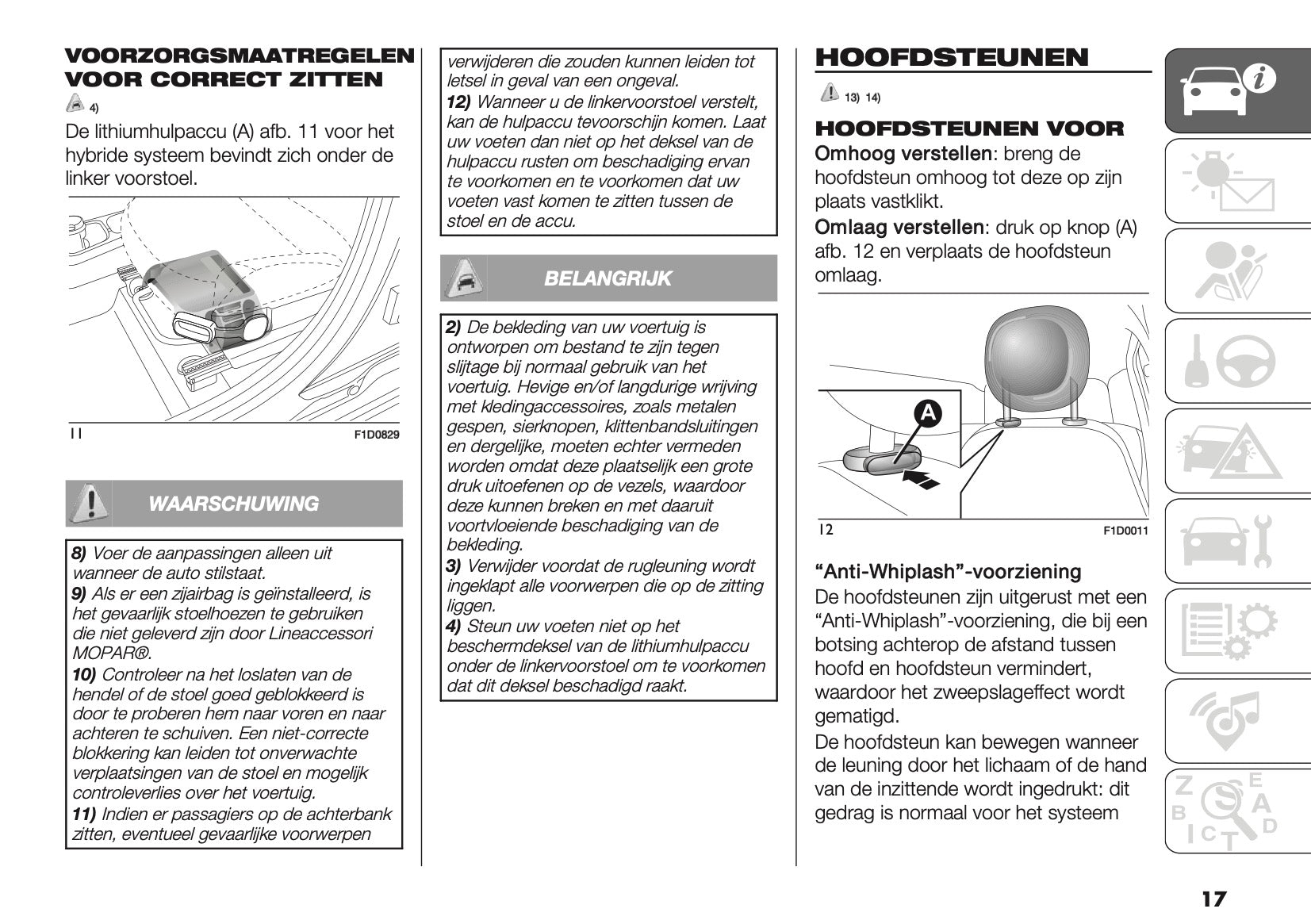 VOORZORGSMAATREGELEN VOOR CORRECT ZITTEN

4)

De lithiumhulpaccu (A) afb. 11 voor het hybride systeem bevindt zich onder de linker voorstoel.

11 F1D0829

WAARSCHUWING

8) Voer de aanpassingen alleen uit wanneer de auto stilstaat.
9) Als er een zijairbag is geïnstalleerd, is het gevaarlijk stoelhoezen te gebruiken die niet geleverd zijn door Lineaccessori MOPAR®.
10) Controleer na het loslaten van de hendel of de stoel goed geblokkeerd is door te proberen hem naar voren en naar achteren te schuiven. Een niet-correcte blokkering kan leiden tot onverwachte verplaatsingen van de stoel en mogelijk controleverlies over het voertuig.
11) Indien er passagiers op de achterbank zitten, eventueel gevaarlijke voorwerpen verwijderen die zouden kunnen leiden tot letsel in geval van een ongeval.
12) Wanneer u de linkervoorstoel verstelt, kan de hulpaccu tevoorschijn komen. Laat uw voeten dan niet op het deksel van de hulpaccu rusten om beschadiging ervan te voorkomen en te voorkomen dat uw voeten vast komen te zitten tussen de stoel en de accu.

BELANGRIJK

2) De bekleding van uw voertuig is ontworpen om bestand te zijn tegen slijtage bij normaal gebruik van het voertuig. Hevige en/of langdurige wrijving met kledingaccessoires, zoals metalen gespen, sierknopen, klittenbandsluitingen en dergelijke, moeten echter vermeden worden omdat deze plaatselijk een grote druk uitoefenen op de vezels, waardoor deze kunnen breken en met daaruit voortvloeiende beschadiging van de bekleding.
3) Verwijder voordat de rugleuning wordt ingeklapt alle voorwerpen die op de zitting liggen.
4) Steun uw voeten niet op het beschermdeksel van de lithiumhulpaccu onder de linkervoorstoel om te voorkomen dat dit deksel beschadigd raakt.

HOOFDSTEUNEN

13) 14)

HOOFDSTEUNEN VOOR
Omhoog verstellen: breng de hoofdsteun omhoog tot deze op zijn plaats vastklikt.
Omlaag verstellen: druk op knop (A) afb. 12 en verplaats de hoofdsteun omlaag.

A

12 F1D0011

“Anti-Whiplash”-voorziening
De hoofdsteunen zijn uitgerust met een “Anti-Whiplash”-voorziening, die bij een botsing achterop de afstand tussen hoofd en hoofdsteun vermindert, waardoor het zweepslageffect wordt gematigd.
De hoofdsteun kan bewegen wanneer de leuning door het lichaam of de hand van de inzittende wordt ingedrukt: dit gedrag is normaal voor het systeem

17