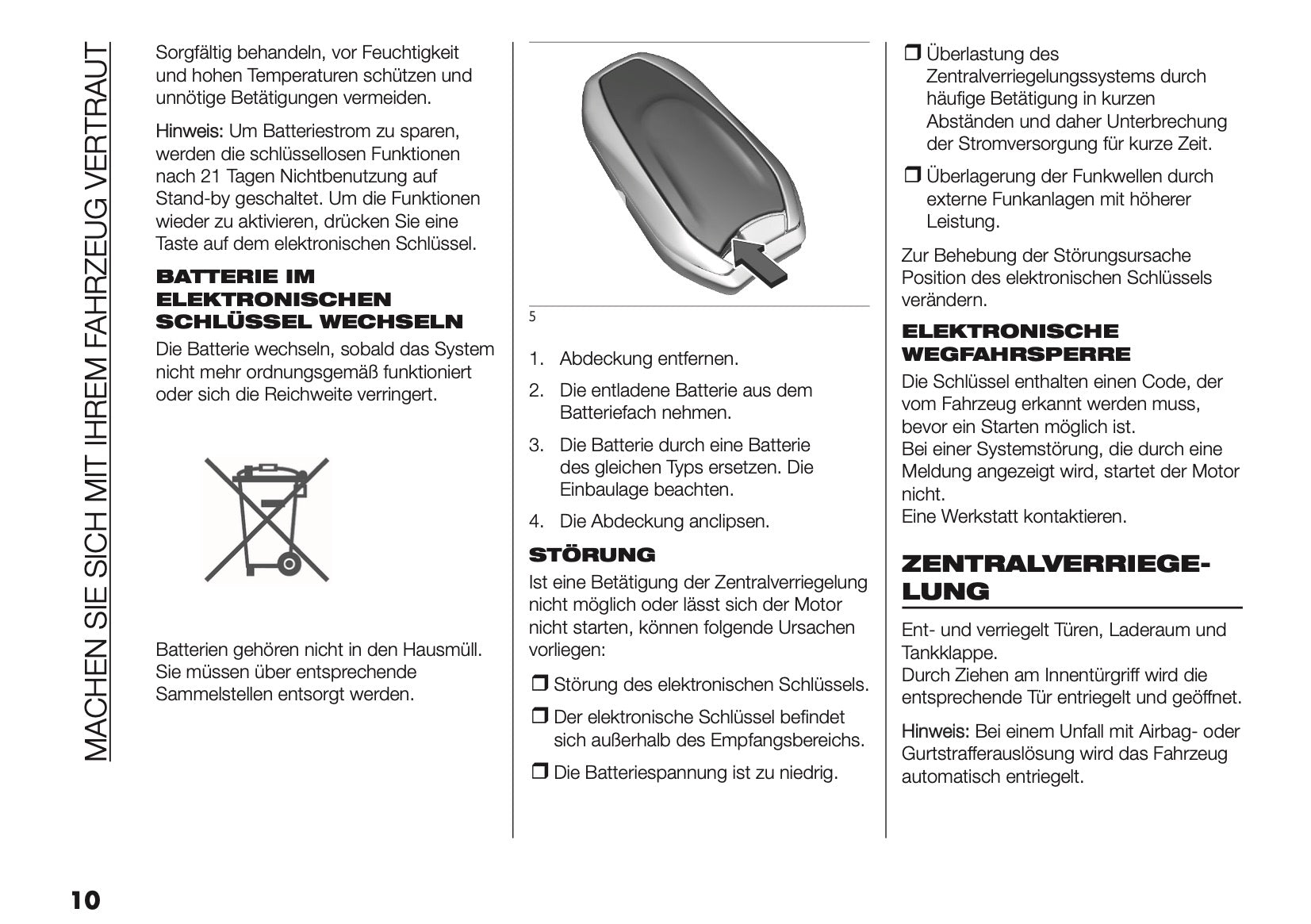 MACHEN SIE SICH MIT IHREM FAHRZEUG VERTRAUT

Sorgfältig behandeln, vor Feuchtigkeit und hohen Temperaturen schützen und unnötige Betätigungen vermeiden.

Hinweis: Um Batteriestrom zu sparen, werden die schlüssellosen Funktionen nach 21 Tagen Nichtbenutzung auf Stand-by geschaltet. Um die Funktionen wieder zu aktivieren, drücken Sie eine Taste auf dem elektronischen Schlüssel.

BATTERIE IM ELEKTRONISCHEN SCHLÜSSEL WECHSELN

Die Batterie wechseln, sobald das System nicht mehr ordnungsgemäß funktioniert oder sich die Reichweite verringert.

Batterien gehören nicht in den Hausmüll. Sie müssen über entsprechende Sammelstellen entsorgt werden.

5

1. Abdeckung entfernen.
2. Die entladene Batterie aus dem Batteriefach nehmen.
3. Die Batterie durch eine Batterie des gleichen Typs ersetzen. Die Einbaulage beachten.
4. Die Abdeckung anclipsen.

STÖRUNG

Ist eine Betätigung der Zentralverriegelung nicht möglich oder lässt sich der Motor nicht starten, können folgende Ursachen vorliegen:

❒ Störung des elektronischen Schlüssels.
❒ Der elektronische Schlüssel befindet sich außerhalb des Empfangsbereichs.
❒ Die Batteriespannung ist zu niedrig.
❒ Überlastung des Zentralverriegelungssystems durch häufige Betätigung in kurzen Abständen und daher Unterbrechung der Stromversorgung für kurze Zeit.
❒ Überlagerung der Funkwellen durch externe Funkanlagen mit höherer Leistung.

Zur Behebung der Störungsursache Position des elektronischen Schlüssels verändern.

ELEKTRONISCHE WEGFAHRSPERRE

Die Schlüssel enthalten einen Code, der vom Fahrzeug erkannt werden muss, bevor ein Starten möglich ist.
Bei einer Systemstörung, die durch eine Meldung angezeigt wird, startet der Motor nicht.
Eine Werkstatt kontaktieren.

ZENTRALVERRIEGELUNG

Ent- und verriegelt Türen, Laderaum und Tankklappe.
Durch Ziehen am Innentürgriff wird die entsprechende Tür entriegelt und geöffnet.

Hinweis: Bei einem Unfall mit Airbag- oder Gurtstrafferauslösung wird das Fahrzeug automatisch entriegelt.

10