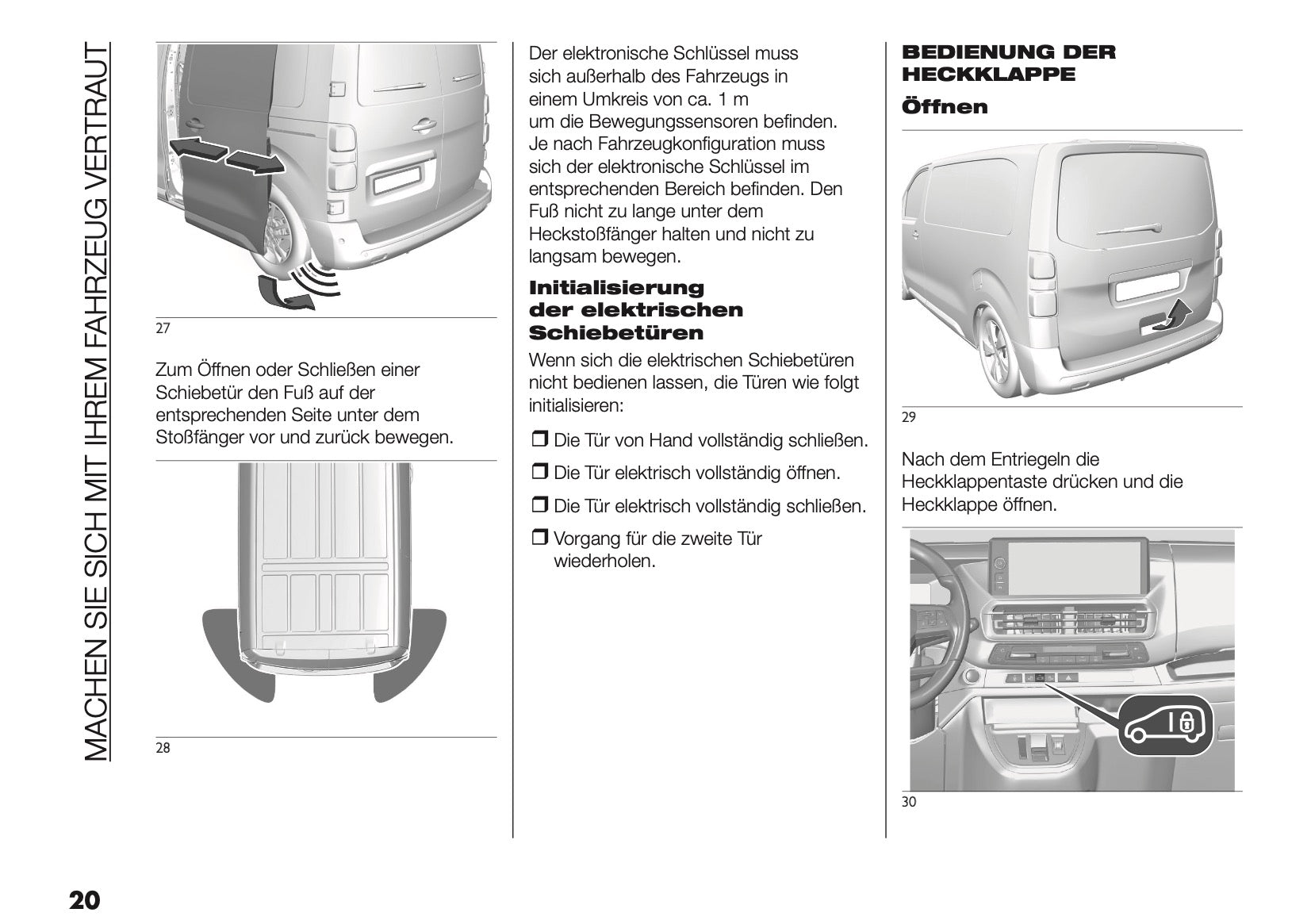 MACHEN SIE SICH MIT IHREM FAHRZEUG VERTRAUT

27

Zum Öffnen oder Schließen einer Schiebetür den Fuß auf der entsprechenden Seite unter dem Stoßfänger vor und zurück bewegen.

28

Der elektronische Schlüssel muss sich außerhalb des Fahrzeugs in einem Umkreis von ca. 1 m um die Bewegungssensoren befinden. Je nach Fahrzeugkonfiguration muss sich der elektronische Schlüssel im entsprechenden Bereich befinden. Den Fuß nicht zu lange unter dem Heckstoßfänger halten und nicht zu langsam bewegen.

Initialisierung der elektrischen Schiebetüren

Wenn sich die elektrischen Schiebetüren nicht bedienen lassen, die Türen wie folgt initialisieren:

❒ Die Tür von Hand vollständig schließen.

❒ Die Tür elektrisch vollständig öffnen.

❒ Die Tür elektrisch vollständig schließen.

❒ Vorgang für die zweite Tür wiederholen.

BEDIENUNG DER HECKKLAPPE

Öffnen

29

Nach dem Entriegeln die Heckklappentaste drücken und die Heckklappe öffnen.

30

20