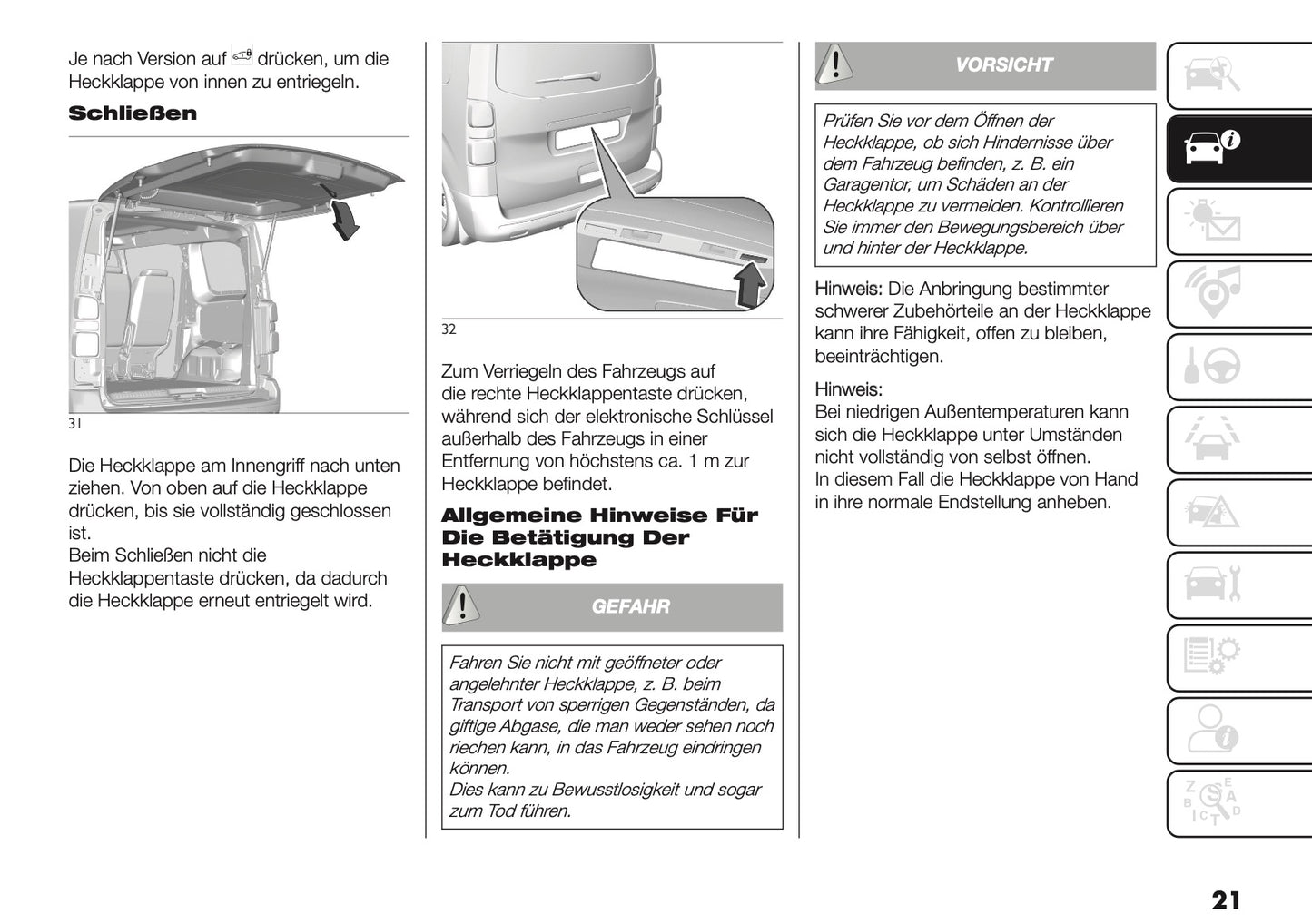 Je nach Version auf drücken, um die Heckklappe von innen zu entriegeln.

Schließen

31

Die Heckklappe am Innengriff nach unten ziehen. Von oben auf die Heckklappe drücken, bis sie vollständig geschlossen ist.
Beim Schließen nicht die Heckklappentaste drücken, da dadurch die Heckklappe erneut entriegelt wird.

32

Zum Verriegeln des Fahrzeugs auf die rechte Heckklappentaste drücken, während sich der elektronische Schlüssel außerhalb des Fahrzeugs in einer Entfernung von höchstens ca. 1 m zur Heckklappe befindet.

Allgemeine Hinweise Für Die Betätigung Der Heckklappe

GEFAHR

Fahren Sie nicht mit geöffneter oder angelehnter Heckklappe, z. B. beim Transport von sperrigen Gegenständen, da giftige Abgase, die man weder sehen noch riechen kann, in das Fahrzeug eindringen können.
Dies kann zu Bewusstlosigkeit und sogar zum Tod führen.

VORSICHT

Prüfen Sie vor dem Öffnen der Heckklappe, ob sich Hindernisse über dem Fahrzeug befinden, z. B. ein Garagentor, um Schäden an der Heckklappe zu vermeiden. Kontrollieren Sie immer den Bewegungsbereich über und hinter der Heckklappe.

Hinweis: Die Anbringung bestimmter schwerer Zubehörteile an der Heckklappe kann ihre Fähigkeit, offen zu bleiben, beeinträchtigen.

Hinweis:
Bei niedrigen Außentemperaturen kann sich die Heckklappe unter Umständen nicht vollständig von selbst öffnen.
In diesem Fall die Heckklappe von Hand in ihre normale Endstellung anheben.

Z E B A C T D

21