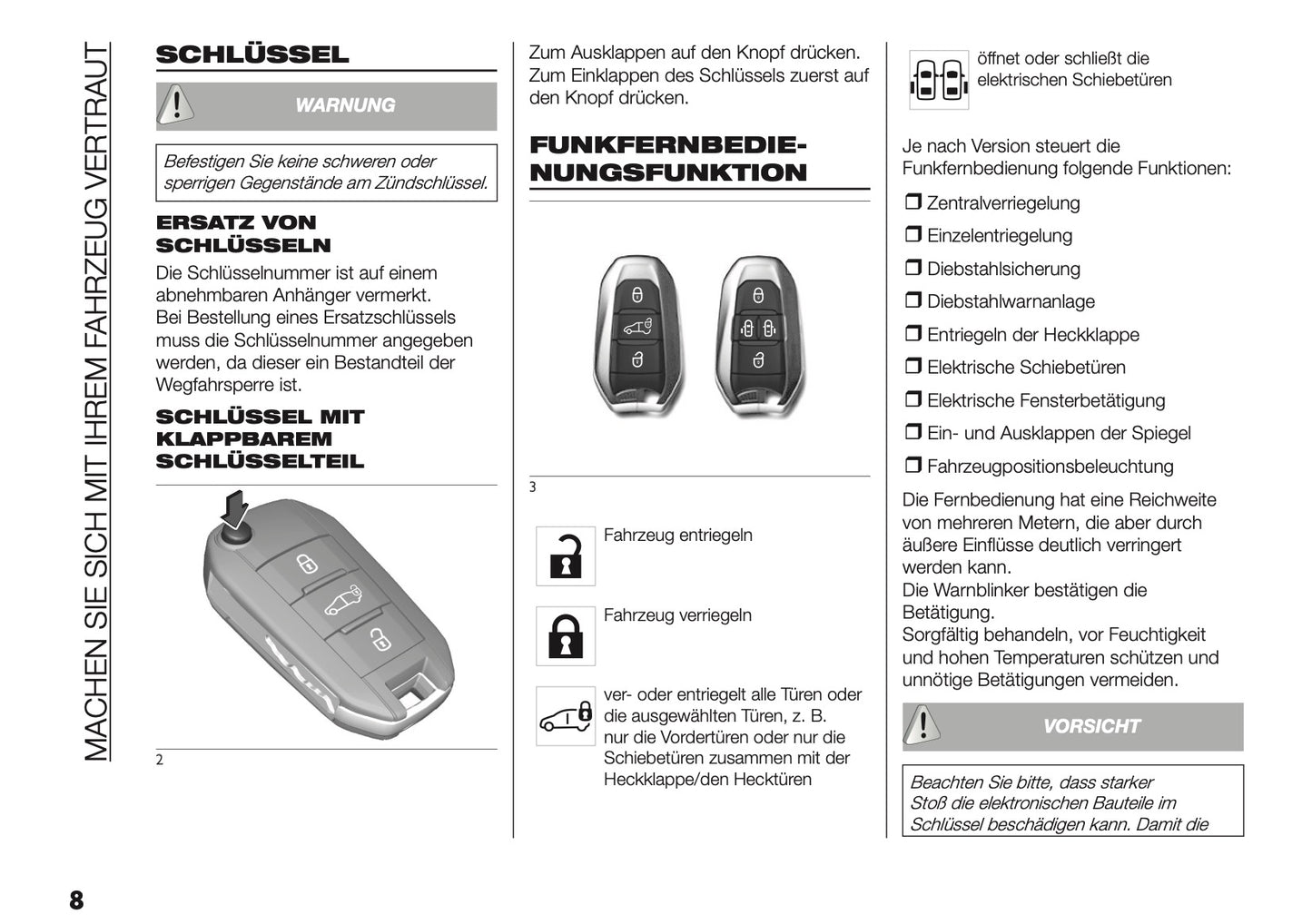 MACHEN SIE SICH MIT IHREM FAHRZEUG VERTRAUT

SCHLÜSSEL

WARNUNG

Befestigen Sie keine schweren oder sperrigen Gegenstände am Zündschlüssel.

ERSATZ VON SCHLÜSSELN

Die Schlüsselnummer ist auf einem abnehmbaren Anhänger vermerkt.
Bei Bestellung eines Ersatzschlüssels muss die Schlüsselnummer angegeben werden, da dieser ein Bestandteil der Wegfahrsperre ist.

SCHLÜSSEL MIT KLAPPBAREM SCHLÜSSELTEIL

2

Zum Ausklappen auf den Knopf drücken. Zum Einklappen des Schlüssels zuerst auf den Knopf drücken.

FUNKFERNBEDIENUNGSFUNKTION

3

Fahrzeug entriegeln

Fahrzeug verriegeln

ver- oder entriegelt alle Türen oder die ausgewählten Türen, z. B. nur die Vordertüren oder nur die Schiebetüren zusammen mit der Heckklappe/den Hecktüren

öffnet oder schließt die elektrischen Schiebetüren

Je nach Version steuert die Funkfernbedienung folgende Funktionen:

❒ Zentralverriegelung
❒ Einzelentriegelung
❒ Diebstahlsicherung
❒ Diebstahlwarnanlage
❒ Entriegeln der Heckklappe
❒ Elektrische Schiebetüren
❒ Elektrische Fensterbetätigung
❒ Ein- und Ausklappen der Spiegel
❒ Fahrzeugpositionsbeleuchtung

Die Fernbedienung hat eine Reichweite von mehreren Metern, die aber durch äußere Einflüsse deutlich verringert werden kann.
Die Warnblinker bestätigen die Betätigung.
Sorgfältig behandeln, vor Feuchtigkeit und hohen Temperaturen schützen und unnötige Betätigungen vermeiden.

VORSICHT

Beachten Sie bitte, dass starker Stoß die elektronischen Bauteile im Schlüssel beschädigen kann. Damit die

8