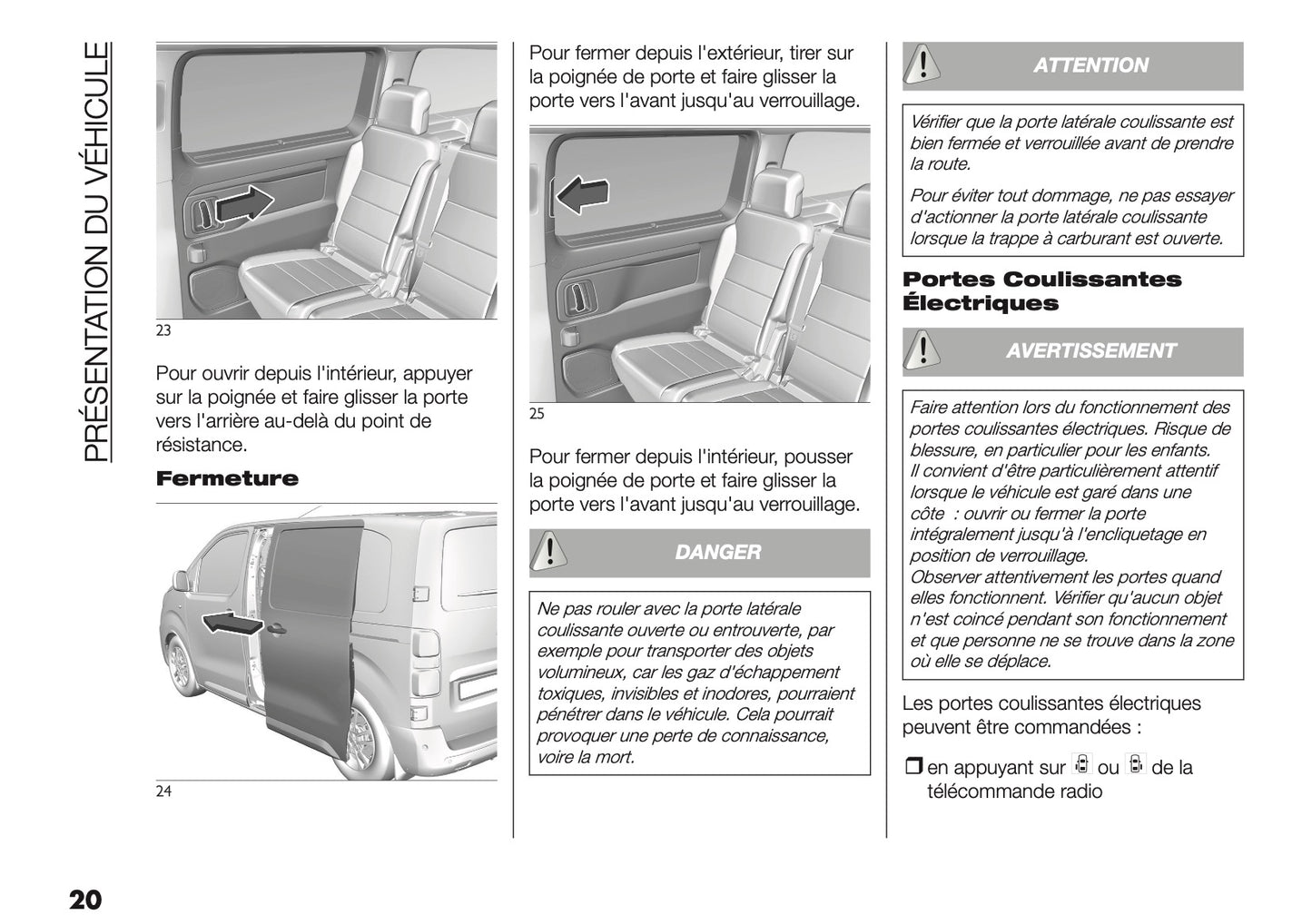 PRÉSENTATION DU VÉHICULE

23

Pour ouvrir depuis l'intérieur, appuyer sur la poignée et faire glisser la porte vers l'arrière au-delà du point de résistance.

Fermeture

24

Pour fermer depuis l'extérieur, tirer sur la poignée de porte et faire glisser la porte vers l'avant jusqu'au verrouillage.

25

Pour fermer depuis l'intérieur, pousser la poignée de porte et faire glisser la porte vers l'avant jusqu'au verrouillage.

DANGER

Ne pas rouler avec la porte latérale coulissante ouverte ou entrouverte, par exemple pour transporter des objets volumineux, car les gaz d'échappement toxiques, invisibles et inodores, pourraient pénétrer dans le véhicule. Cela pourrait provoquer une perte de connaissance, voire la mort.

ATTENTION

Vérifier que la porte latérale coulissante est bien fermée et verrouillée avant de prendre la route.

Pour éviter tout dommage, ne pas essayer d'actionner la porte latérale coulissante lorsque la trappe à carburant est ouverte.

Portes Coulissantes Électriques

AVERTISSEMENT

Faire attention lors du fonctionnement des portes coulissantes électriques. Risque de blessure, en particulier pour les enfants. Il convient d'être particulièrement attentif lorsque le véhicule est garé dans une côte : ouvrir ou fermer la porte intégralement jusqu'à l'encliquetage en position de verrouillage.
Observer attentivement les portes quand elles fonctionnent. Vérifier qu'aucun objet n'est coincé pendant son fonctionnement et que personne ne se trouve dans la zone où elle se déplace.

Les portes coulissantes électriques peuvent être commandées :

❒ en appuyant sur ou de la télécommande radio

20