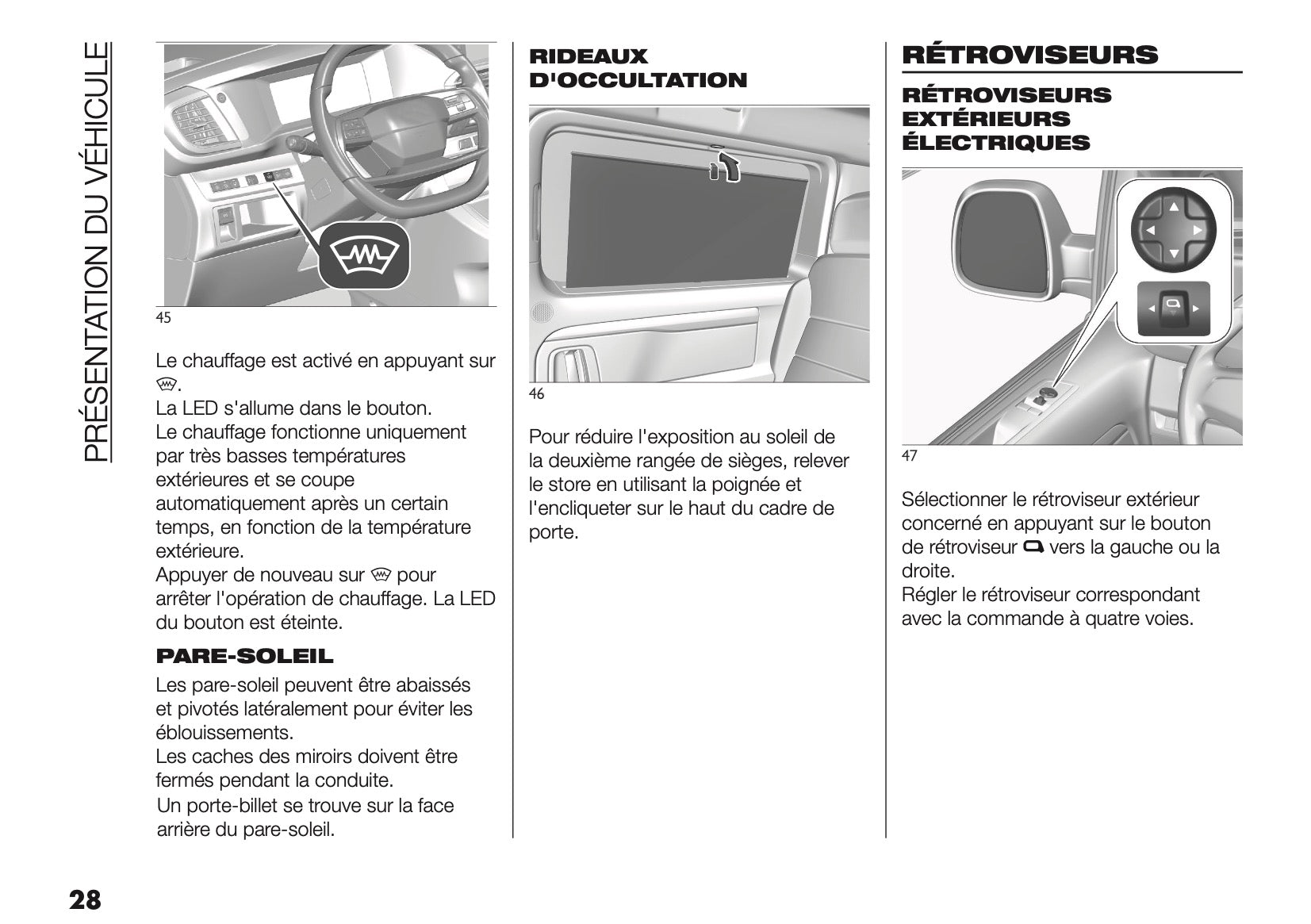 PRÉSENTATION DU VÉHICULE

45

Le chauffage est activé en appuyant sur .
La LED s'allume dans le bouton.
Le chauffage fonctionne uniquement par très basses températures extérieures et se coupe automatiquement après un certain temps, en fonction de la température extérieure.
Appuyer de nouveau sur  pour arrêter l'opération de chauffage. La LED du bouton est éteinte.

PARE-SOLEIL

Les pare-soleil peuvent être abaissés et pivotés latéralement pour éviter les éblouissements.
Les caches des miroirs doivent être fermés pendant la conduite.
Un porte-billet se trouve sur la face arrière du pare-soleil.

RIDEAUX D'OCCULTATION

46

Pour réduire l'exposition au soleil de la deuxième rangée de sièges, relever le store en utilisant la poignée et l'encliqueter sur le haut du cadre de porte.

RÉTROVISEURS

RÉTROVISEURS EXTÉRIEURS ÉLECTRIQUES

47

Sélectionner le rétroviseur extérieur concerné en appuyant sur le bouton de rétroviseur  vers la gauche ou la droite.
Régler le rétroviseur correspondant avec la commande à quatre voies.

28