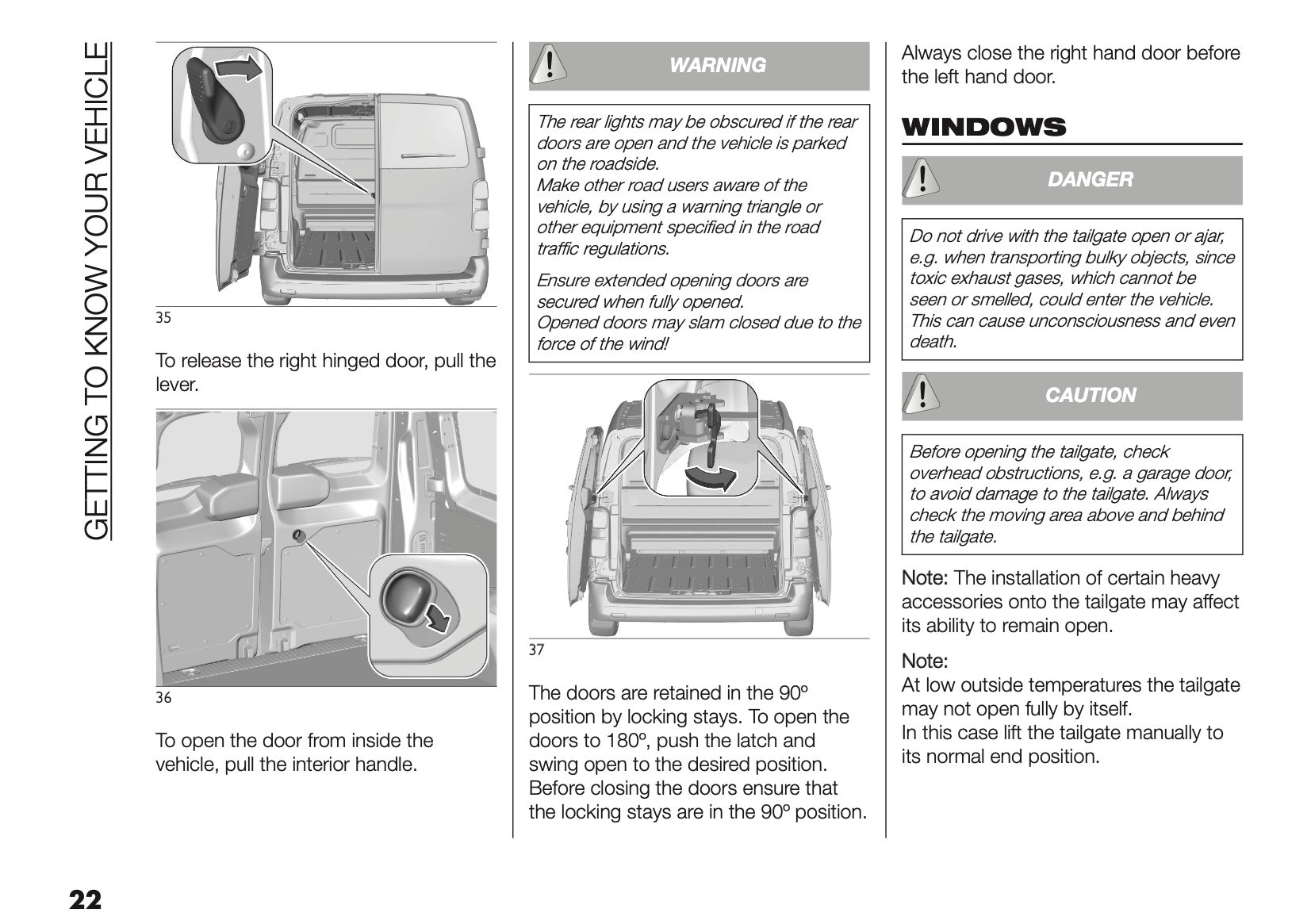 GETTING TO KNOW YOUR VEHICLE

35

To release the right hinged door, pull the lever.

36

To open the door from inside the vehicle, pull the interior handle.

WARNING

The rear lights may be obscured if the rear doors are open and the vehicle is parked on the roadside.
Make other road users aware of the vehicle, by using a warning triangle or other equipment specified in the road traffic regulations.

Ensure extended opening doors are secured when fully opened.
Opened doors may slam closed due to the force of the wind!

37

The doors are retained in the 90º position by locking stays. To open the doors to 180º, push the latch and swing open to the desired position. Before closing the doors ensure that the locking stays are in the 90º position.

Always close the right hand door before the left hand door.

WINDOWS

DANGER

Do not drive with the tailgate open or ajar, e.g. when transporting bulky objects, since toxic exhaust gases, which cannot be seen or smelled, could enter the vehicle. This can cause unconsciousness and even death.

CAUTION

Before opening the tailgate, check overhead obstructions, e.g. a garage door, to avoid damage to the tailgate. Always check the moving area above and behind the tailgate.

Note: The installation of certain heavy accessories onto the tailgate may affect its ability to remain open.

Note:
At low outside temperatures the tailgate may not open fully by itself.
In this case lift the tailgate manually to its normal end position.

22