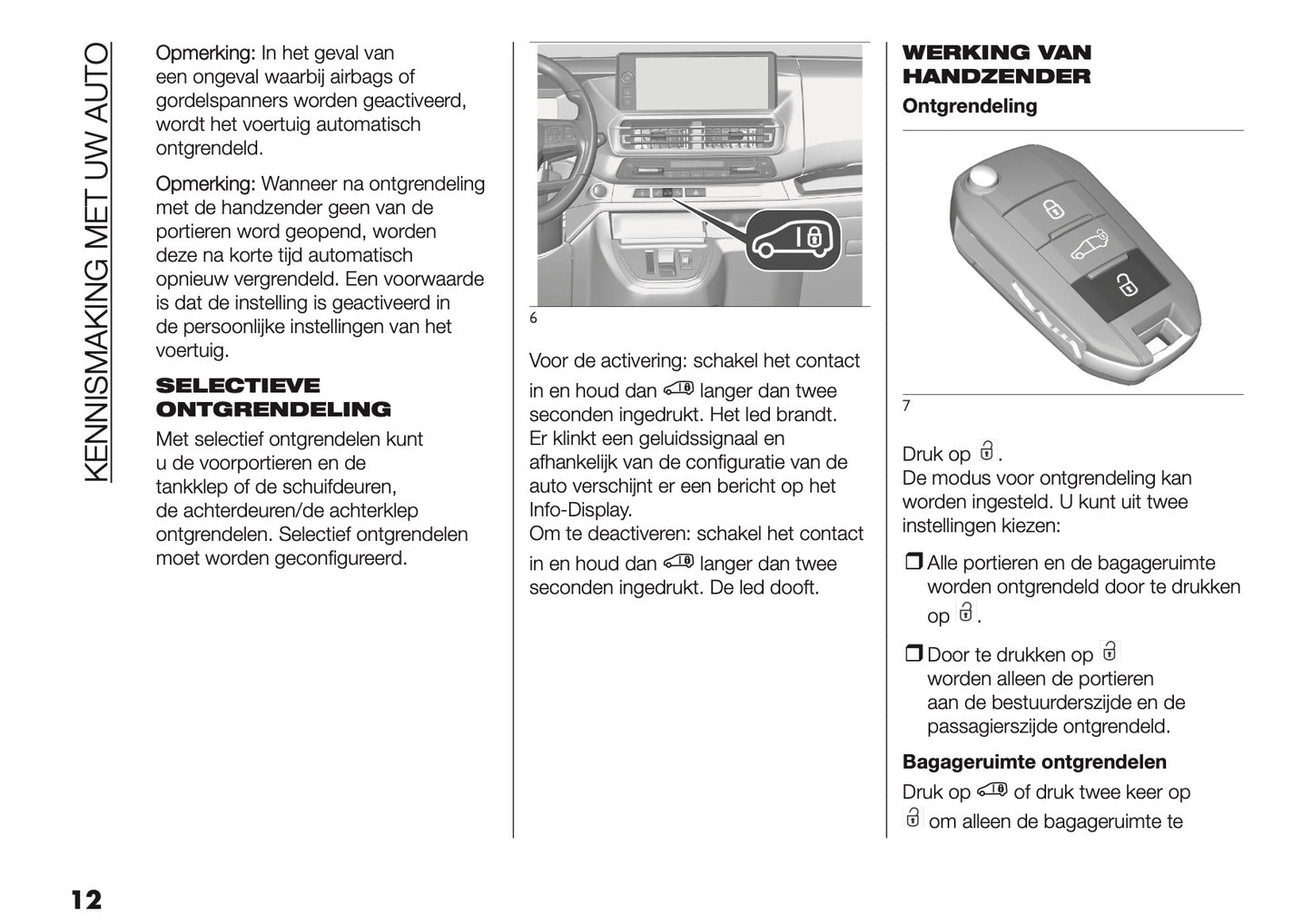 KENNISMAKING MET UW AUTO

Opmerking: In het geval van een ongeval waarbij airbags of gordelspanners worden geactiveerd, wordt het voertuig automatisch ontgrendeld.

Opmerking: Wanneer na ontgrendeling met de handzender geen van de portieren word geopend, worden deze na korte tijd automatisch opnieuw vergrendeld. Een voorwaarde is dat de instelling is geactiveerd in de persoonlijke instellingen van het voertuig.

SELECTIEVE ONTGRENDELING

Met selectief ontgrendelen kunt u de voorportieren en de tankklep of de schuifdeuren, de achterdeuren/de achterklep ontgrendelen. Selectief ontgrendelen moet worden geconfigureerd.

6

Voor de activering: schakel het contact in en houd dan langer dan twee seconden ingedrukt. Het led brandt. Er klinkt een geluidssignaal en afhankelijk van de configuratie van de auto verschijnt er een bericht op het Info-Display.
Om te deactiveren: schakel het contact in en houd dan langer dan twee seconden ingedrukt. De led dooft.

WERKING VAN HANDZENDER

Ontgrendeling

7

Druk op .
De modus voor ontgrendeling kan worden ingesteld. U kunt uit twee instellingen kiezen:

❒ Alle portieren en de bagageruimte worden ontgrendeld door te drukken op .

❒ Door te drukken op worden alleen de portieren aan de bestuurderszijde en de passagierszijde ontgrendeld.

Bagageruimte ontgrendelen

Druk op of druk twee keer op om alleen de bagageruimte te

12