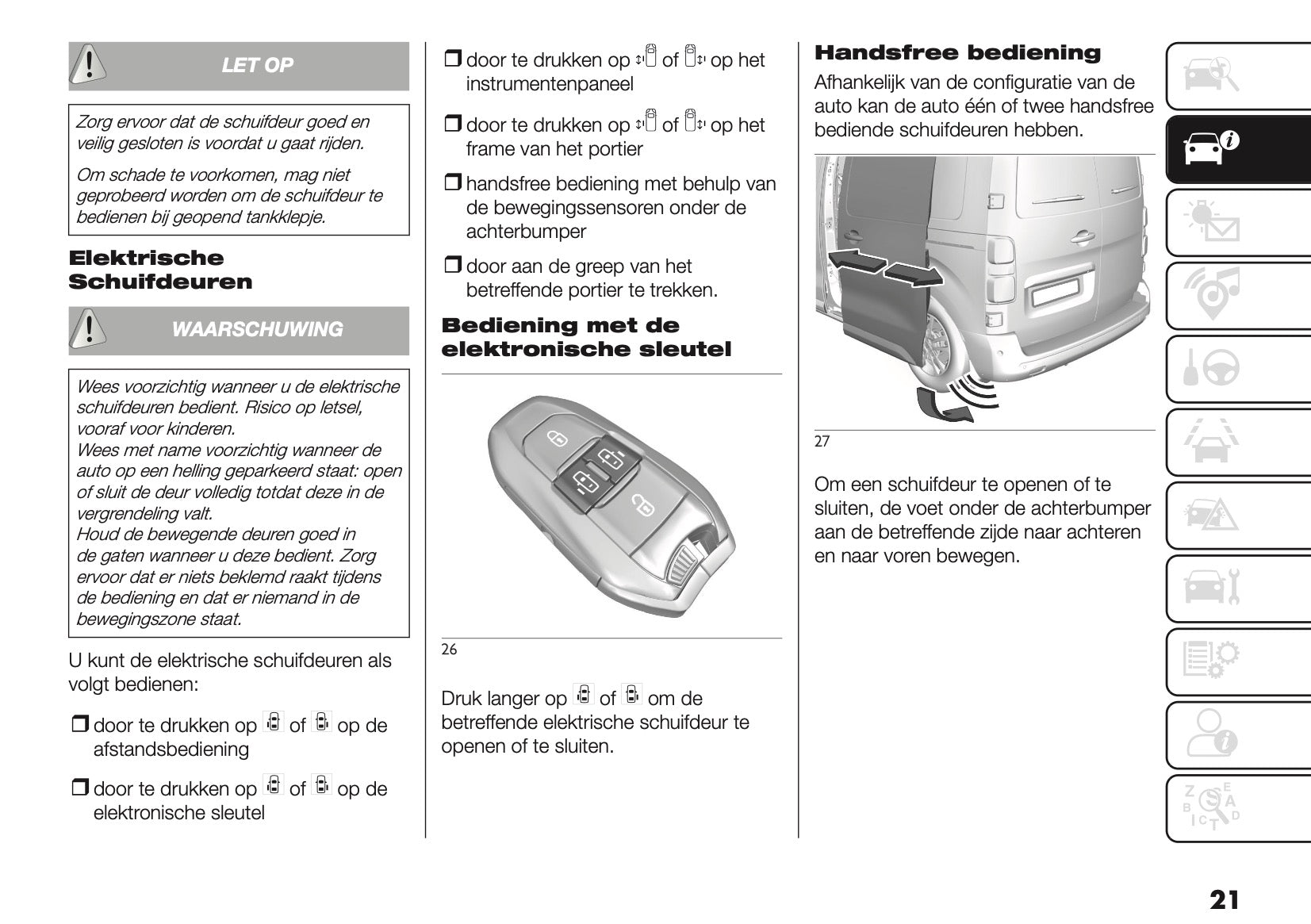 LET OP

Zorg ervoor dat de schuifdeur goed en veilig gesloten is voordat u gaat rijden.

Om schade te voorkomen, mag niet geprobeerd worden om de schuifdeur te bedienen bij geopend tankklepje.

Elektrische Schuifdeuren

WAARSCHUWING

Wees voorzichtig wanneer u de elektrische schuifdeuren bedient. Risico op letsel, vooraf voor kinderen.
Wees met name voorzichtig wanneer de auto op een helling geparkeerd staat: open of sluit de deur volledig totdat deze in de vergrendeling valt.
Houd de bewegende deuren goed in de gaten wanneer u deze bedient. Zorg ervoor dat er niets beklemd raakt tijdens de bediening en dat er niemand in de bewegingszone staat.

U kunt de elektrische schuifdeuren als volgt bedienen:

❒ door te drukken op of op de afstandsbediening

❒ door te drukken op of op de elektronische sleutel

❒ door te drukken op of op het instrumentenpaneel

❒ door te drukken op of op het frame van het portier

❒ handsfree bediening met behulp van de bewegingssensoren onder de achterbumper

❒ door aan de greep van het betreffende portier te trekken.

Bediening met de elektronische sleutel

26

Druk langer op of om de betreffende elektrische schuifdeur te openen of te sluiten.

Handsfree bediening

Afhankelijk van de configuratie van de auto kan de auto één of twee handsfree bediende schuifdeuren hebben.

27

Om een schuifdeur te openen of te sluiten, de voet onder de achterbumper aan de betreffende zijde naar achteren en naar voren bewegen.

21