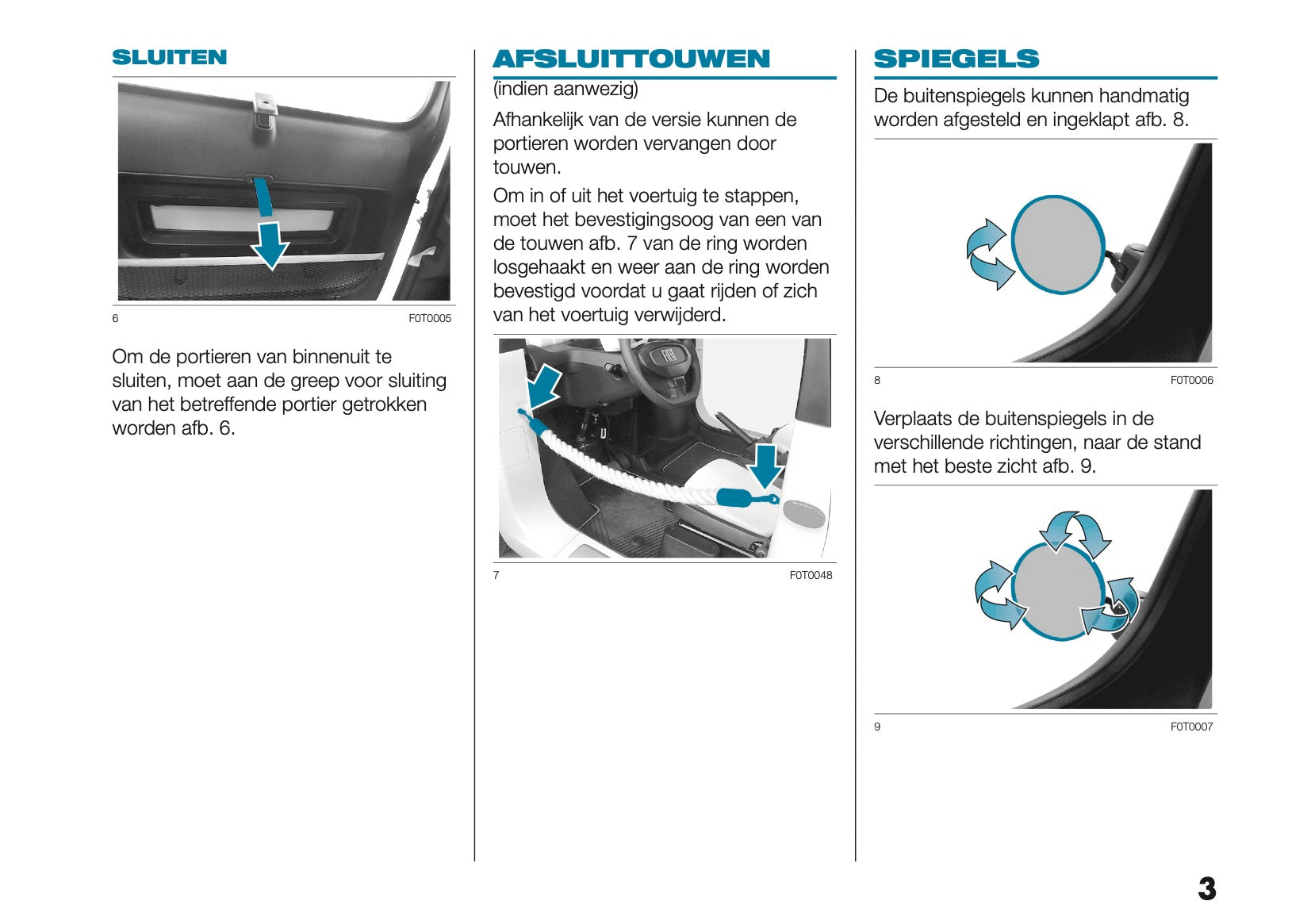 SLUITEN

6

F0T0005

Om de portieren van binnenuit te sluiten, moet aan de greep voor sluiting van het betreffende portier getrokken worden afb. 6.

AFSLUITTOUWEN

(indien aanwezig)

Afhankelijk van de versie kunnen de portieren worden vervangen door touwen.

Om in of uit het voertuig te stappen, moet het bevestigingsoog van een van de touwen afb. 7 van de ring worden losgehaakt en weer aan de ring worden bevestigd voordat u gaat rijden of zich van het voertuig verwijderd.

7

F0T0048

SPIEGELS

De buitenspiegels kunnen handmatig worden afgesteld en ingeklapt afb. 8.

8

F0T0006

Verplaats de buitenspiegels in de verschillende richtingen, naar de stand met het beste zicht afb. 9.

9

F0T0007

3