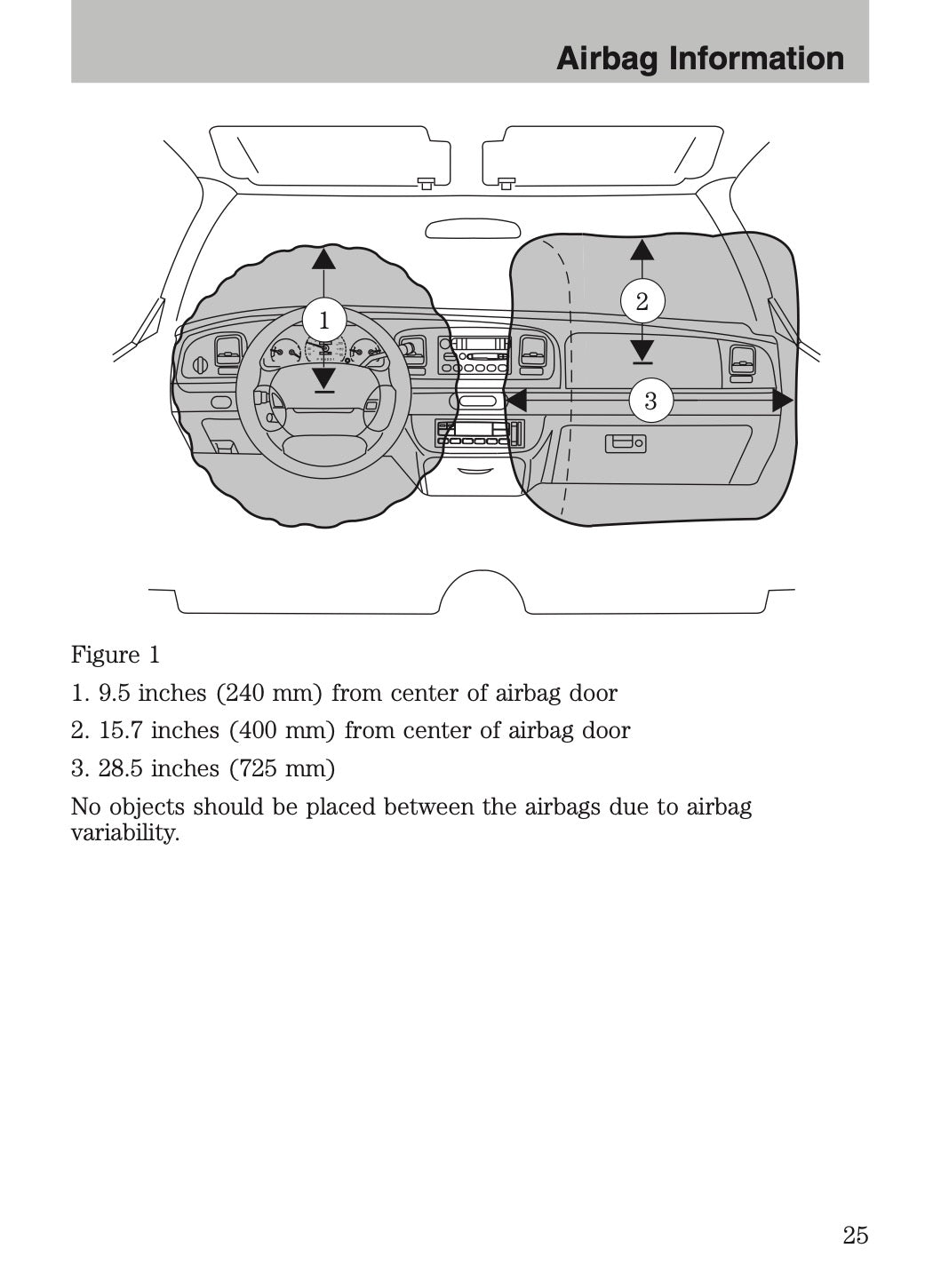 Airbag Information

1

2

3

Figure 1

1. 9.5 inches (240 mm) from center of airbag door

2. 15.7 inches (400 mm) from center of airbag door

3. 28.5 inches (725 mm)

No objects should be placed between the airbags due to airbag variability.

25