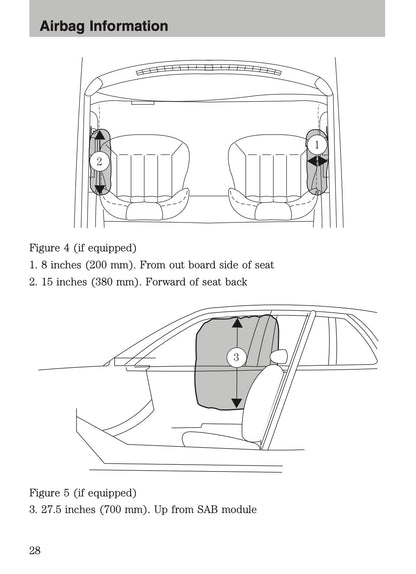 Airbag Information

2

1

Figure 4 (if equipped)

1. 8 inches (200 mm). From out board side of seat

2. 15 inches (380 mm). Forward of seat back

3

Figure 5 (if equipped)

3. 27.5 inches (700 mm). Up from SAB module

28