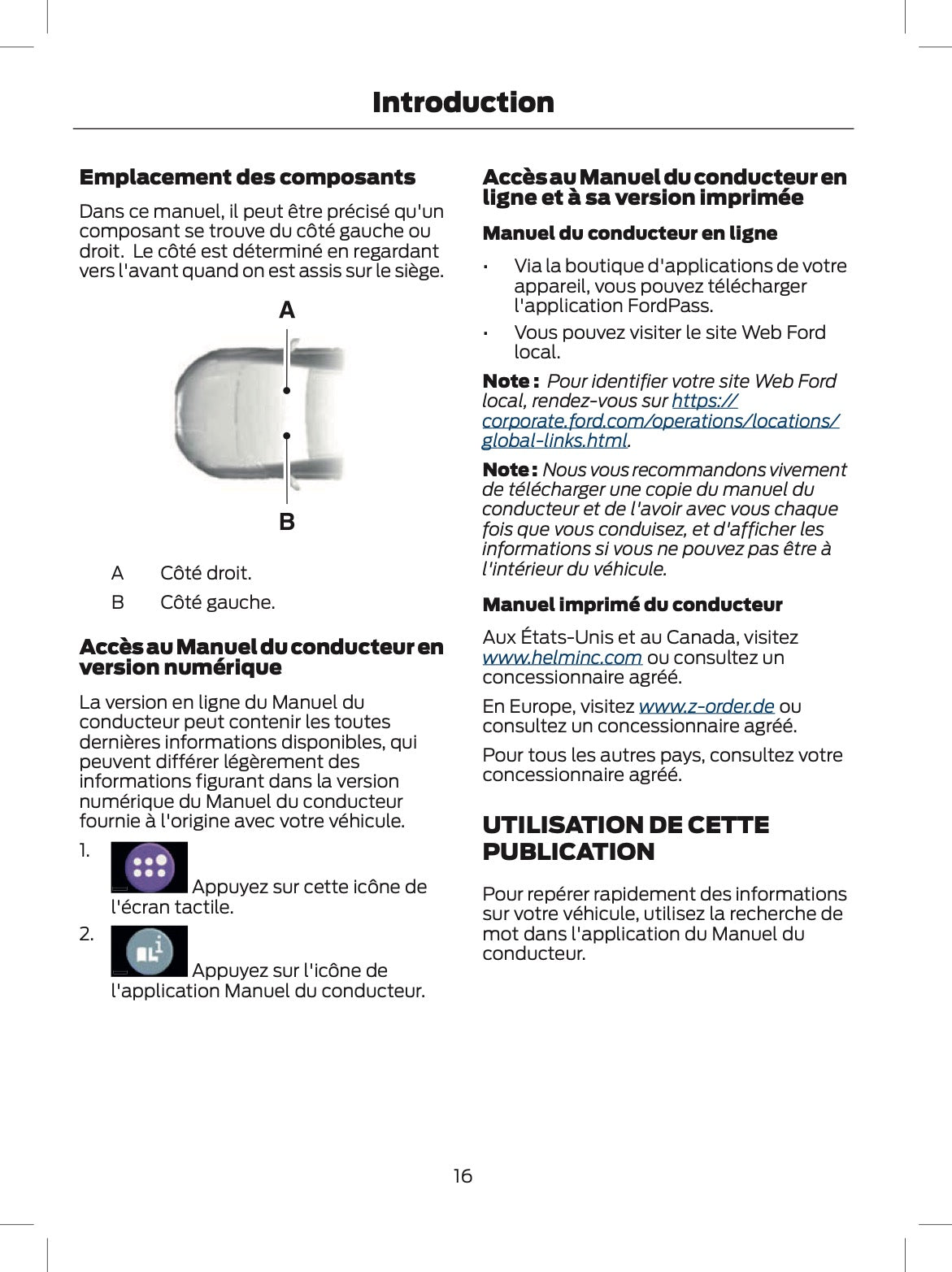 Introduction

Emplacement des composants

Dans ce manuel, il peut être précisé qu'un composant se trouve du côté gauche ou droit. Le côté est déterminé en regardant vers l'avant quand on est assis sur le siège.

A

B

A Côté droit.

B Côté gauche.

Accès au Manuel du conducteur en version numérique

La version en ligne du Manuel du conducteur peut contenir les toutes dernières informations disponibles, qui peuvent différer légèrement des informations figurant dans la version numérique du Manuel du conducteur fournie à l'origine avec votre véhicule.

1. Appuyez sur cette icône de l'écran tactile.

2. Appuyez sur l'icône de l'application Manuel du conducteur.

Accès au Manuel du conducteur en ligne et à sa version imprimée

Manuel du conducteur en ligne

• Via la boutique d'applications de votre appareil, vous pouvez télécharger l'application FordPass.

• Vous pouvez visiter le site Web Ford local.

Note : Pour identifier votre site Web Ford local, rendez-vous sur https://corporate.ford.com/operations/locations/global-links.html.

Note : Nous vous recommandons vivement de télécharger une copie du manuel du conducteur et de l'avoir avec vous chaque fois que vous conduisez, et d'afficher les informations si vous ne pouvez pas être à l'intérieur du véhicule.

Manuel imprimé du conducteur

Aux États-Unis et au Canada, visitez www.helminc.com ou consultez un concessionnaire agréé.

En Europe, visitez www.z-order.de ou consultez un concessionnaire agréé.

Pour tous les autres pays, consultez votre concessionnaire agréé.

UTILISATION DE CETTE PUBLICATION

Pour repérer rapidement des informations sur votre véhicule, utilisez la recherche de mot dans l'application du Manuel du conducteur.

16