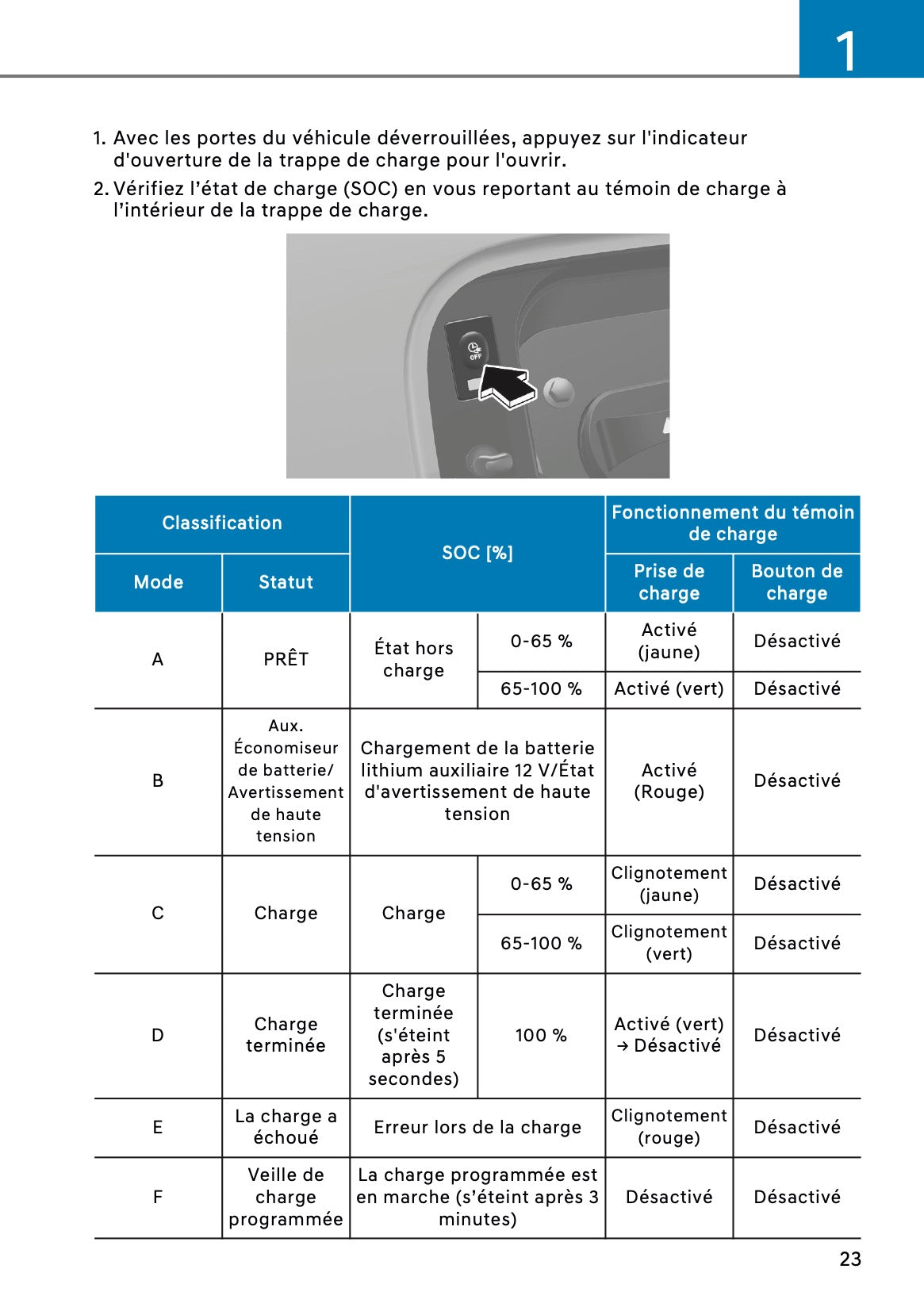 1

1. Avec les portes du véhicule déverrouillées, appuyez sur l'indicateur d'ouverture de la trappe de charge pour l'ouvrir.
2. Vérifiez l'état de charge (SOC) en vous reportant au témoin de charge à l'intérieur de la trappe de charge.

OFF

| Classification | | SOC [%] | | Fonctionnement du témoin de charge | |
|---|---|---|---|---|---|
| Mode | Statut | | | Prise de charge | Bouton de charge |
| A | PRÊT | État hors charge | 0-65 % | Activé (jaune) | Désactivé |
| | | | 65-100 % | Activé (vert) | Désactivé |
| B | Aux. Économiseur de batterie/ Avertissement de haute tension | Chargement de la batterie lithium auxiliaire 12 V/État d'avertissement de haute tension | | Activé (Rouge) | Désactivé |
| C | Charge | Charge | 0-65 % | Clignotement (jaune) | Désactivé |
| | | | 65-100 % | Clignotement (vert) | Désactivé |
| D | Charge terminée | Charge terminée (s'éteint après 5 secondes) | 100 % | Activé (vert) → Désactivé | Désactivé |
| E | La charge a échoué | Erreur lors de la charge | | Clignotement (rouge) | Désactivé |
| F | Veille de charge programmée | La charge programmée est en marche (s'éteint après 3 minutes) | | Désactivé | Désactivé |

23