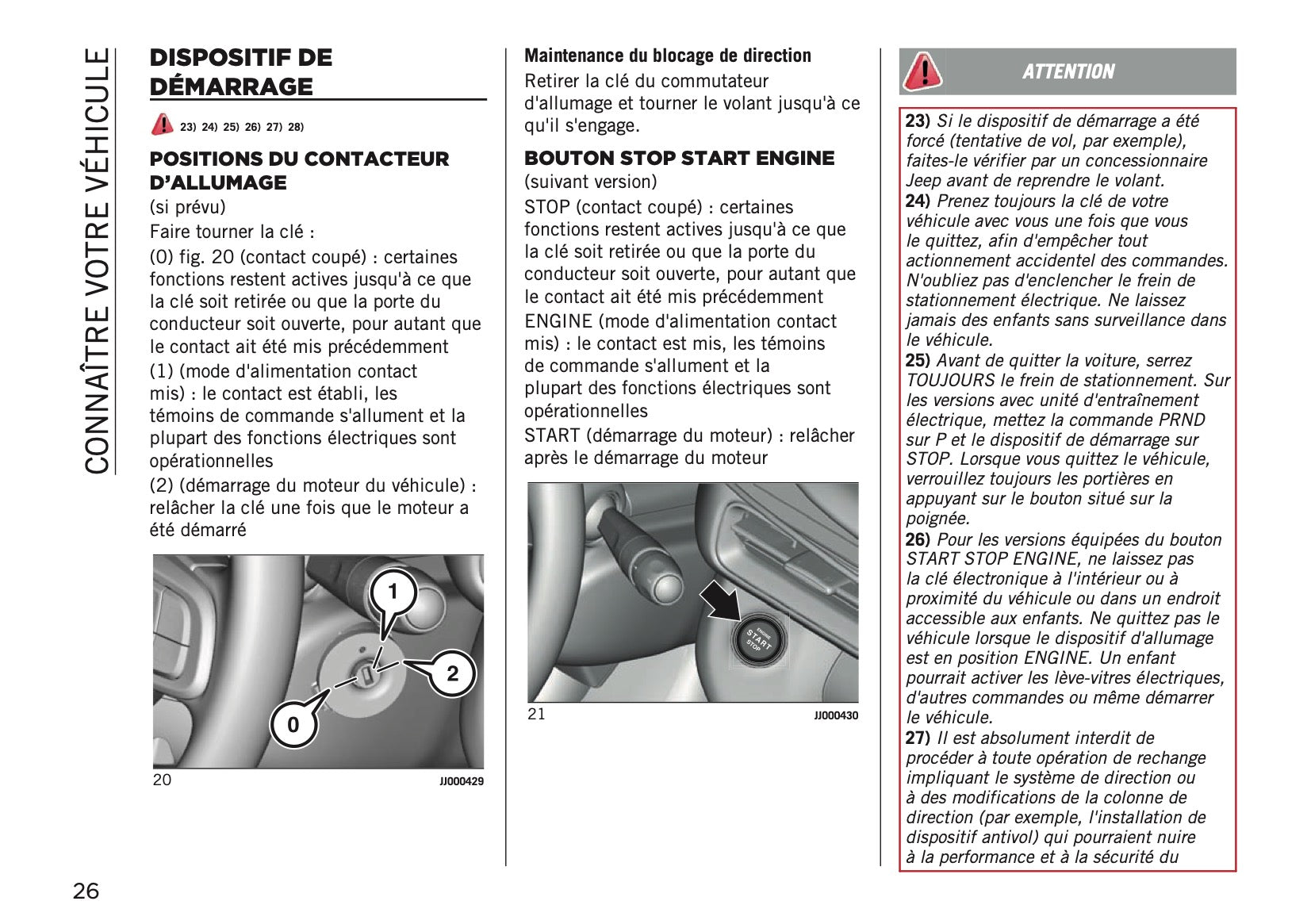 CONNAÎTRE VOTRE VÉHICULE

DISPOSITIF DE DÉMARRAGE

23) 24) 25) 26) 27) 28)

POSITIONS DU CONTACTEUR D'ALLUMAGE

(si prévu)

Faire tourner la clé :

(0) fig. 20 (contact coupé) : certaines fonctions restent actives jusqu'à ce que la clé soit retirée ou que la porte du conducteur soit ouverte, pour autant que le contact ait été mis précédemment

(1) (mode d'alimentation contact mis) : le contact est établi, les témoins de commande s'allument et la plupart des fonctions électriques sont opérationnelles

(2) (démarrage du moteur du véhicule) : relâcher la clé une fois que le moteur a été démarré

1

2

0

20 JJ000429

Maintenance du blocage de direction

Retirer la clé du commutateur d'allumage et tourner le volant jusqu'à ce qu'il s'engage.

BOUTON STOP START ENGINE

(suivant version)

STOP (contact coupé) : certaines fonctions restent actives jusqu'à ce que la clé soit retirée ou que la porte du conducteur soit ouverte, pour autant que le contact ait été mis précédemment

ENGINE (mode d'alimentation contact mis) : le contact est mis, les témoins de commande s'allument et la plupart des fonctions électriques sont opérationnelles

START (démarrage du moteur) : relâcher après le démarrage du moteur

ENGINE START STOP

21 JJ000430

ATTENTION

23) Si le dispositif de démarrage a été forcé (tentative de vol, par exemple), faites-le vérifier par un concessionnaire Jeep avant de reprendre le volant.
24) Prenez toujours la clé de votre véhicule avec vous une fois que vous le quittez, afin d'empêcher tout actionnement accidentel des commandes. N'oubliez pas d'enclencher le frein de stationnement électrique. Ne laissez jamais des enfants sans surveillance dans le véhicule.
25) Avant de quitter la voiture, serrez TOUJOURS le frein de stationnement. Sur les versions avec unité d'entraînement électrique, mettez la commande PRND sur P et le dispositif de démarrage sur STOP. Lorsque vous quittez le véhicule, verrouillez toujours les portières en appuyant sur le bouton situé sur la poignée.
26) Pour les versions équipées du bouton START STOP ENGINE, ne laissez pas la clé électronique à l'intérieur ou à proximité du véhicule ou dans un endroit accessible aux enfants. Ne quittez pas le véhicule lorsque le dispositif d'allumage est en position ENGINE. Un enfant pourrait activer les lève-vitres électriques, d'autres commandes ou même démarrer le véhicule.
27) Il est absolument interdit de procéder à toute opération de rechange impliquant le système de direction ou à des modifications de la colonne de direction (par exemple, l'installation de dispositif antivol) qui pourraient nuire à la performance et à la sécurité du

26