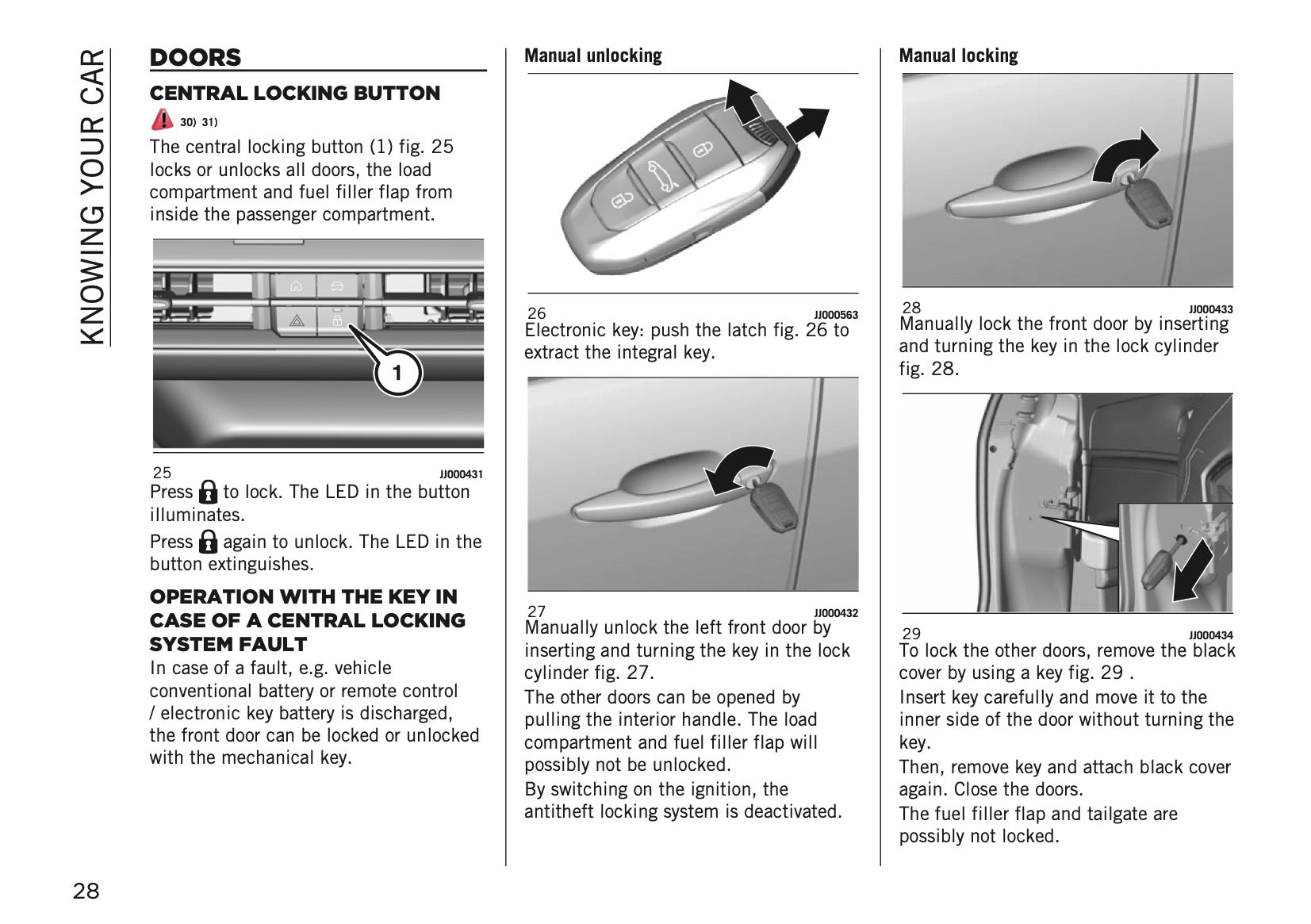 KNOWING YOUR CAR

DOORS

CENTRAL LOCKING BUTTON

30) 31)

The central locking button (1) fig. 25 locks or unlocks all doors, the load compartment and fuel filler flap from inside the passenger compartment.

1

25 JJ000431

Press to lock. The LED in the button illuminates.

Press again to unlock. The LED in the button extinguishes.

OPERATION WITH THE KEY IN CASE OF A CENTRAL LOCKING SYSTEM FAULT

In case of a fault, e.g. vehicle conventional battery or remote control / electronic key battery is discharged, the front door can be locked or unlocked with the mechanical key.

Manual unlocking

26 JJ000563

Electronic key: push the latch fig. 26 to extract the integral key.

27 JJ000432

Manually unlock the left front door by inserting and turning the key in the lock cylinder fig. 27.

The other doors can be opened by pulling the interior handle. The load compartment and fuel filler flap will possibly not be unlocked.

By switching on the ignition, the antitheft locking system is deactivated.

Manual locking

28 JJ000433

Manually lock the front door by inserting and turning the key in the lock cylinder fig. 28.

29 JJ000434

To lock the other doors, remove the black cover by using a key fig. 29 .

Insert key carefully and move it to the inner side of the door without turning the key.

Then, remove key and attach black cover again. Close the doors.

The fuel filler flap and tailgate are possibly not locked.

28