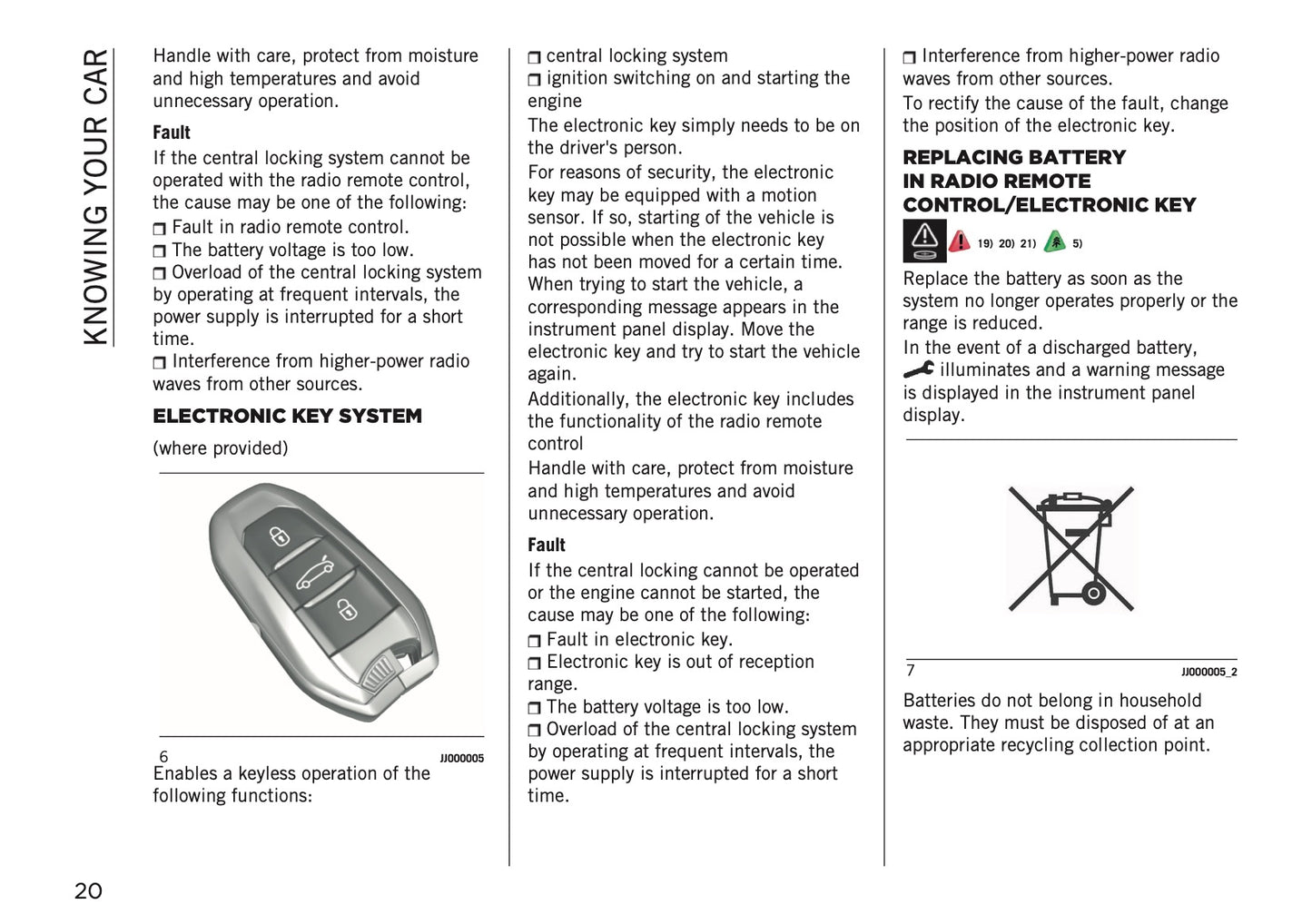 KNOWING YOUR CAR

Handle with care, protect from moisture and high temperatures and avoid unnecessary operation.

Fault

If the central locking system cannot be operated with the radio remote control, the cause may be one of the following:
❒ Fault in radio remote control.
❒ The battery voltage is too low.
❒ Overload of the central locking system by operating at frequent intervals, the power supply is interrupted for a short time.
❒ Interference from higher-power radio waves from other sources.

ELECTRONIC KEY SYSTEM

(where provided)

6 JJ000005

Enables a keyless operation of the following functions:

❒ central locking system
❒ ignition switching on and starting the engine

The electronic key simply needs to be on the driver's person.

For reasons of security, the electronic key may be equipped with a motion sensor. If so, starting of the vehicle is not possible when the electronic key has not been moved for a certain time. When trying to start the vehicle, a corresponding message appears in the instrument panel display. Move the electronic key and try to start the vehicle again.

Additionally, the electronic key includes the functionality of the radio remote control

Handle with care, protect from moisture and high temperatures and avoid unnecessary operation.

Fault

If the central locking cannot be operated or the engine cannot be started, the cause may be one of the following:
❒ Fault in electronic key.
❒ Electronic key is out of reception range.
❒ The battery voltage is too low.
❒ Overload of the central locking system by operating at frequent intervals, the power supply is interrupted for a short time.

❒ Interference from higher-power radio waves from other sources.

To rectify the cause of the fault, change the position of the electronic key.

REPLACING BATTERY IN RADIO REMOTE CONTROL/ELECTRONIC KEY

19) 20) 21) 5)

Replace the battery as soon as the system no longer operates properly or the range is reduced.

In the event of a discharged battery, illuminates and a warning message is displayed in the instrument panel display.

7 JJ000005_2

Batteries do not belong in household waste. They must be disposed of at an appropriate recycling collection point.

20