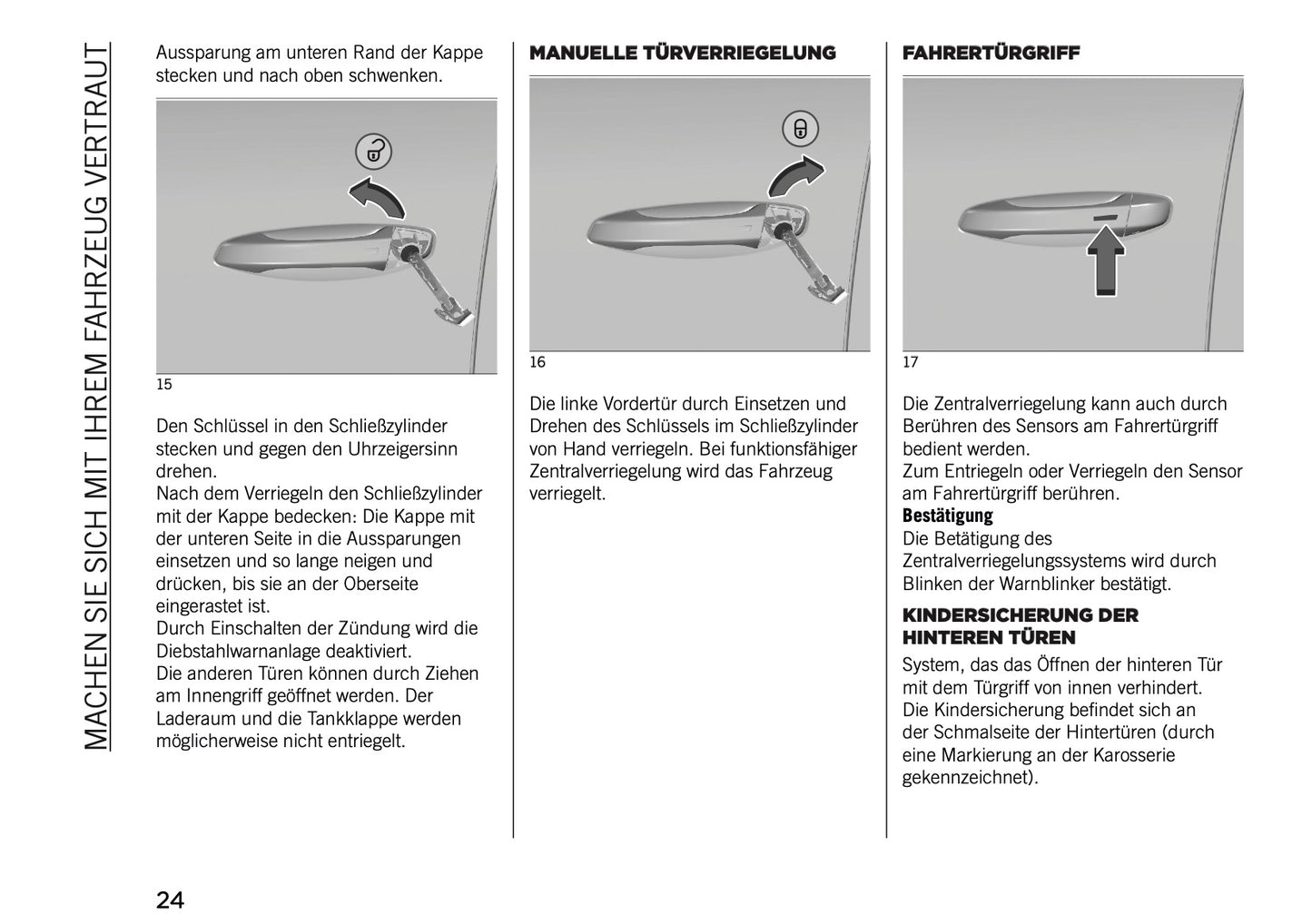 MACHEN SIE SICH MIT IHREM FAHRZEUG VERTRAUT

Aussparung am unteren Rand der Kappe stecken und nach oben schwenken.

15

Den Schlüssel in den Schließzylinder stecken und gegen den Uhrzeigersinn drehen.
Nach dem Verriegeln den Schließzylinder mit der Kappe bedecken: Die Kappe mit der unteren Seite in die Aussparungen einsetzen und so lange neigen und drücken, bis sie an der Oberseite eingerastet ist.
Durch Einschalten der Zündung wird die Diebstahlwarnanlage deaktiviert.
Die anderen Türen können durch Ziehen am Innengriff geöffnet werden. Der Laderaum und die Tankklappe werden möglicherweise nicht entriegelt.

MANUELLE TÜRVERRIEGELUNG

16

Die linke Vordertür durch Einsetzen und Drehen des Schlüssels im Schließzylinder von Hand verriegeln. Bei funktionsfähiger Zentralverriegelung wird das Fahrzeug verriegelt.

FAHRERTÜRGRIFF

17

Die Zentralverriegelung kann auch durch Berühren des Sensors am Fahrertürgriff bedient werden.
Zum Entriegeln oder Verriegeln den Sensor am Fahrertürgriff berühren.
Bestätigung
Die Betätigung des Zentralverriegelungssystems wird durch Blinken der Warnblinker bestätigt.

KINDERSICHERUNG DER HINTEREN TÜREN

System, das das Öffnen der hinteren Tür mit dem Türgriff von innen verhindert.
Die Kindersicherung befindet sich an der Schmalseite der Hintertüren (durch eine Markierung an der Karosserie gekennzeichnet).

24