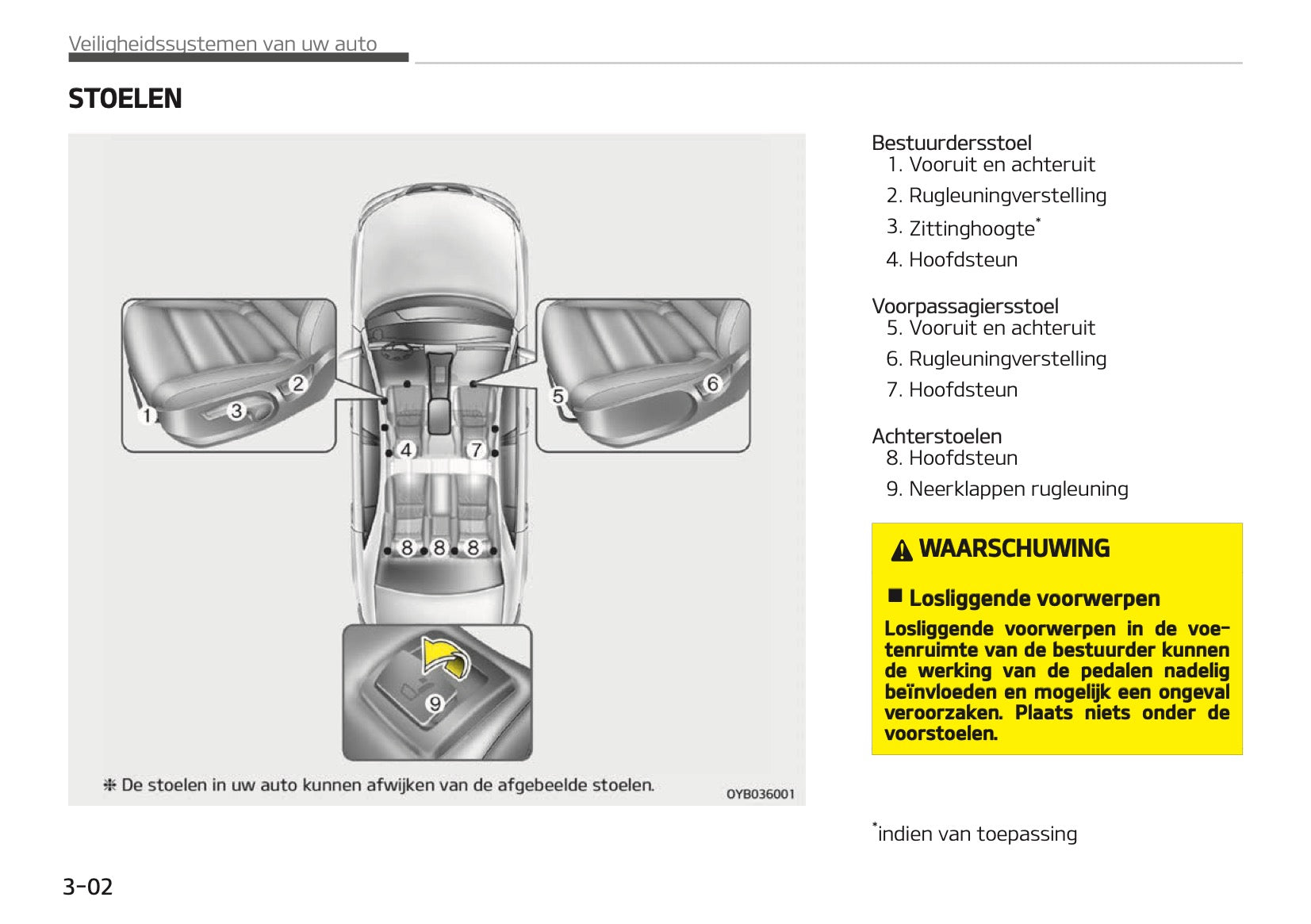 Veiligheidssystemen van uw auto

STOELEN

1
2
3
4
5
6
7
8
8
8
9

❈ De stoelen in uw auto kunnen afwijken van de afgebeelde stoelen.

OYB036001

Bestuurdersstoel
1. Vooruit en achteruit
2. Rugleuningverstelling
3. Zittinghoogte*
4. Hoofdsteun

Voorpassagiersstoel
5. Vooruit en achteruit
6. Rugleuningverstelling
7. Hoofdsteun

Achterstoelen
8. Hoofdsteun
9. Neerklappen rugleuning

WAARSCHUWING

■ Losliggende voorwerpen
Losliggende voorwerpen in de voetenruimte van de bestuurder kunnen de werking van de pedalen nadelig beïnvloeden en mogelijk een ongeval veroorzaken. Plaats niets onder de voorstoelen.

*indien van toepassing

3-02