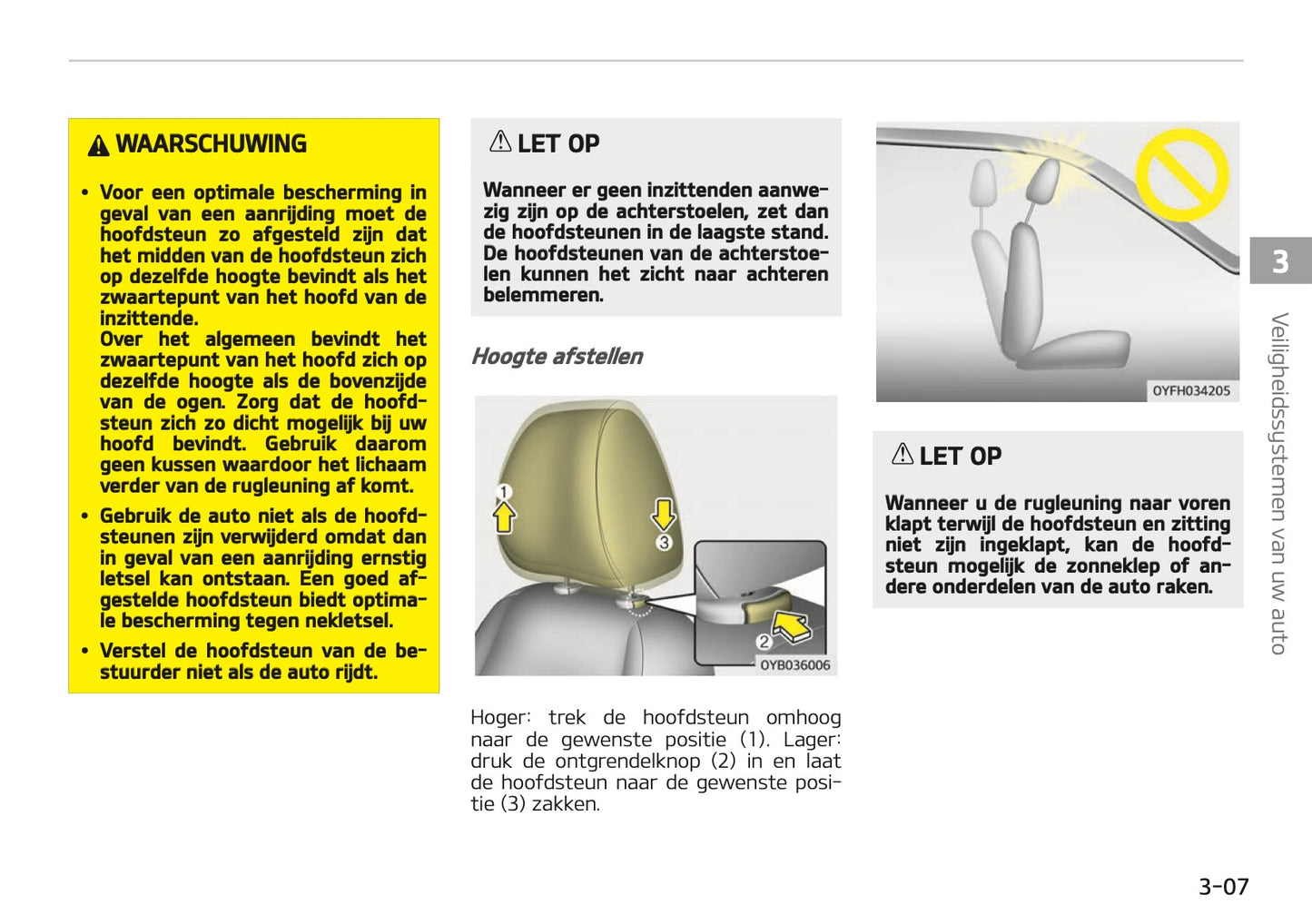 WAARSCHUWING

• Voor een optimale bescherming in geval van een aanrijding moet de hoofdsteun zo afgesteld zijn dat het midden van de hoofdsteun zich op dezelfde hoogte bevindt als het zwaartepunt van het hoofd van de inzittende.
Over het algemeen bevindt het zwaartepunt van het hoofd zich op dezelfde hoogte als de bovenzijde van de ogen. Zorg dat de hoofdsteun zich zo dicht mogelijk bij uw hoofd bevindt. Gebruik daarom geen kussen waardoor het lichaam verder van de rugleuning af komt.

• Gebruik de auto niet als de hoofdsteunen zijn verwijderd omdat dan in geval van een aanrijding ernstig letsel kan ontstaan. Een goed afgestelde hoofdsteun biedt optimale bescherming tegen nekletsel.

• Verstel de hoofdsteun van de bestuurder niet als de auto rijdt.

LET OP

Wanneer er geen inzittenden aanwezig zijn op de achterstoelen, zet dan de hoofdsteunen in de laagste stand. De hoofdsteunen van de achterstoelen kunnen het zicht naar achteren belemmeren.

Hoogte afstellen

1
3
2
OYB036006

Hoger: trek de hoofdsteun omhoog naar de gewenste positie (1). Lager: druk de ontgrendelknop (2) in en laat de hoofdsteun naar de gewenste positie (3) zakken.

OYFH034205

LET OP

Wanneer u de rugleuning naar voren klapt terwijl de hoofdsteun en zitting niet zijn ingeklapt, kan de hoofdsteun mogelijk de zonneklep of andere onderdelen van de auto raken.

3

Veiligheidssystemen van uw auto

3-07