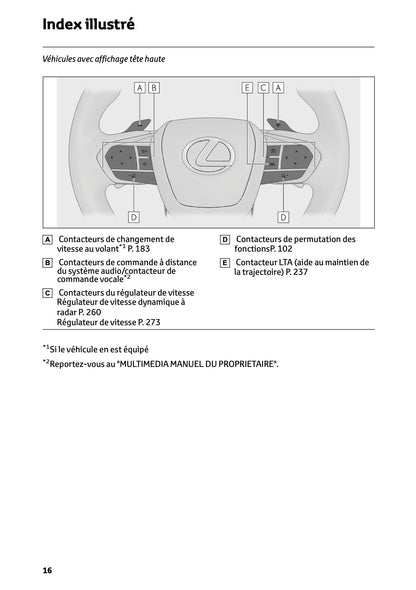 Index illustré

Véhicules avec affichage tête haute

A B E C A

D D

A Contacteurs de changement de vitesse au volant$^{*1}$ P. 183

B Contacteurs de commande à distance du système audio/contacteur de commande vocale$^{*2}$

C Contacteurs du régulateur de vitesse
Régulateur de vitesse dynamique à radar P. 260
Régulateur de vitesse P. 273

D Contacteurs de permutation des fonctionsP. 102

E Contacteur LTA (aide au maintien de la trajectoire) P. 237

$^{*1}$Si le véhicule en est équipé

$^{*2}$Reportez-vous au "MULTIMEDIA MANUEL DU PROPRIETAIRE".

16