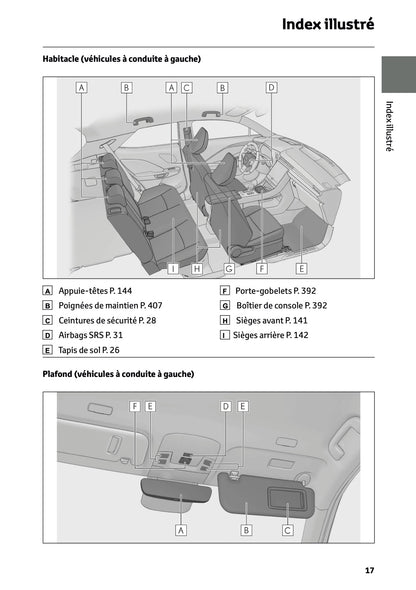 Index illustré

Habitacle (véhicules à conduite à gauche)

Index illustré

A B A C B D

I H G F E

A Appuie-têtes P. 144
B Poignées de maintien P. 407
C Ceintures de sécurité P. 28
D Airbags SRS P. 31
E Tapis de sol P. 26

F Porte-gobelets P. 392
G Boîtier de console P. 392
H Sièges avant P. 141
I Sièges arrière P. 142

Plafond (véhicules à conduite à gauche)

F E D E

A B C

17