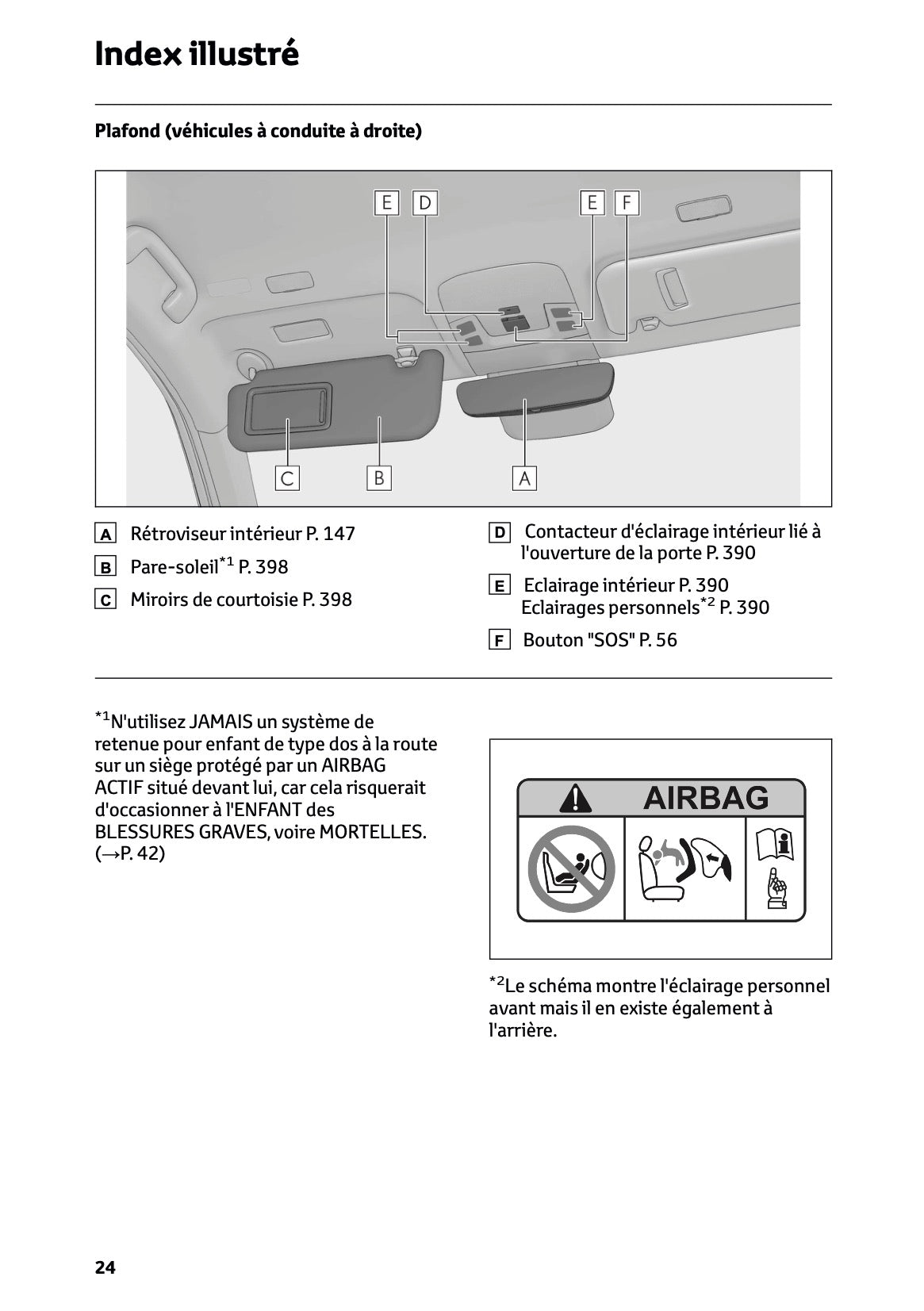 Index illustré

Plafond (véhicules à conduite à droite)

E D E F

C B A

A Rétroviseur intérieur P. 147

B Pare-soleil$^{*1}$ P. 398

C Miroirs de courtoisie P. 398

D Contacteur d'éclairage intérieur lié à l'ouverture de la porte P. 390

E Eclairage intérieur P. 390
Eclairages personnels$^{*2}$ P. 390

F Bouton "SOS" P. 56

$^{*1}$N'utilisez JAMAIS un système de retenue pour enfant de type dos à la route sur un siège protégé par un AIRBAG ACTIF situé devant lui, car cela risquerait d'occasionner à l'ENFANT des BLESSURES GRAVES, voire MORTELLES. (→P. 42)

AIRBAG

$^{*2}$Le schéma montre l'éclairage personnel avant mais il en existe également à l'arrière.

24