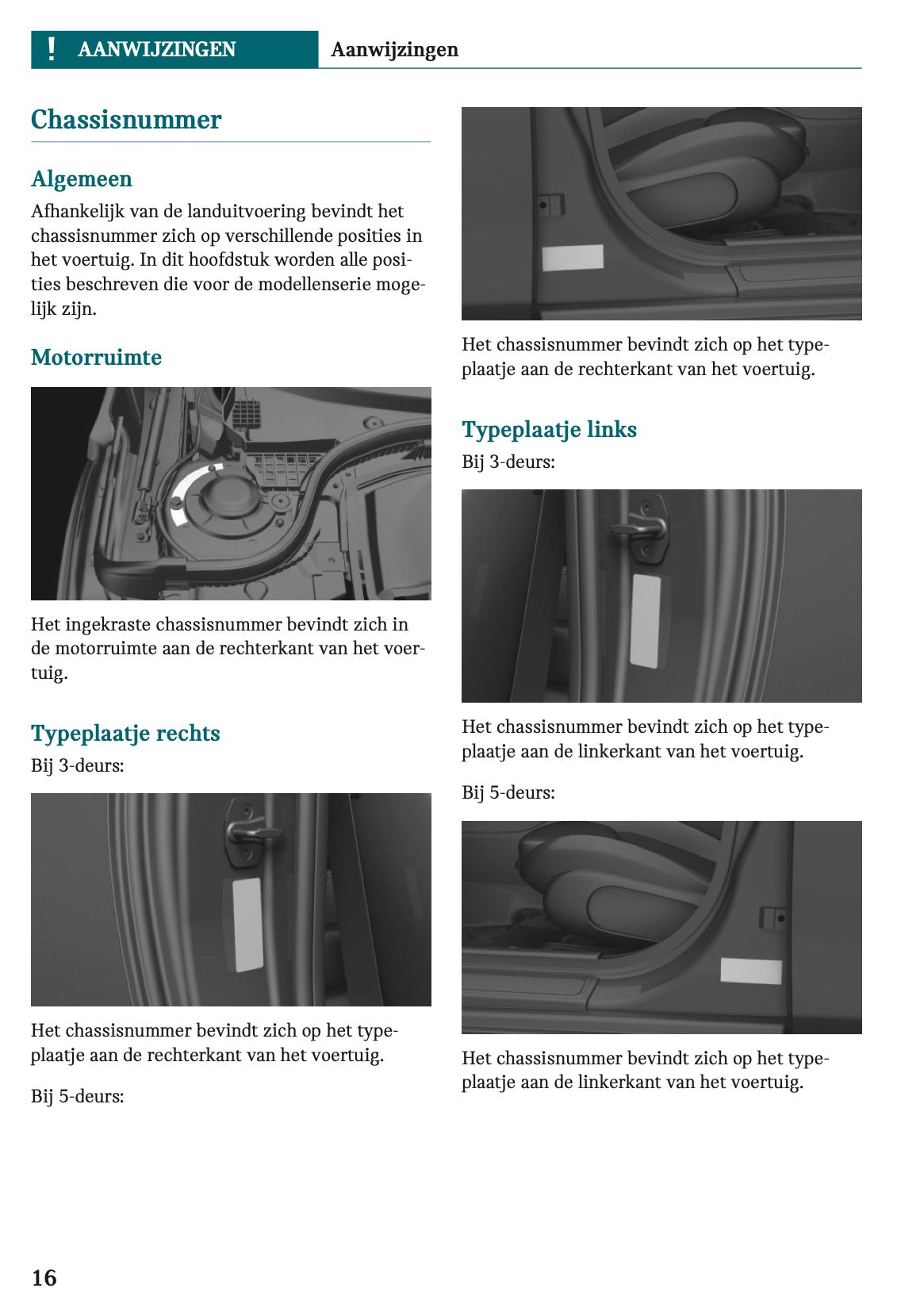 ! AANWIJZINGEN Aanwijzingen

Chassisnummer

Algemeen

Afhankelijk van de landuitvoering bevindt het chassisnummer zich op verschillende posities in het voertuig. In dit hoofdstuk worden alle posities beschreven die voor de modellenserie mogelijk zijn.

Motorruimte

Het ingekraste chassisnummer bevindt zich in de motorruimte aan de rechterkant van het voertuig.

Typeplaatje rechts

Bij 3-deurs:

Het chassisnummer bevindt zich op het typeplaatje aan de rechterkant van het voertuig.

Bij 5-deurs:

Het chassisnummer bevindt zich op het typeplaatje aan de rechterkant van het voertuig.

Typeplaatje links

Bij 3-deurs:

Het chassisnummer bevindt zich op het typeplaatje aan de linkerkant van het voertuig.

Bij 5-deurs:

Het chassisnummer bevindt zich op het typeplaatje aan de linkerkant van het voertuig.

16