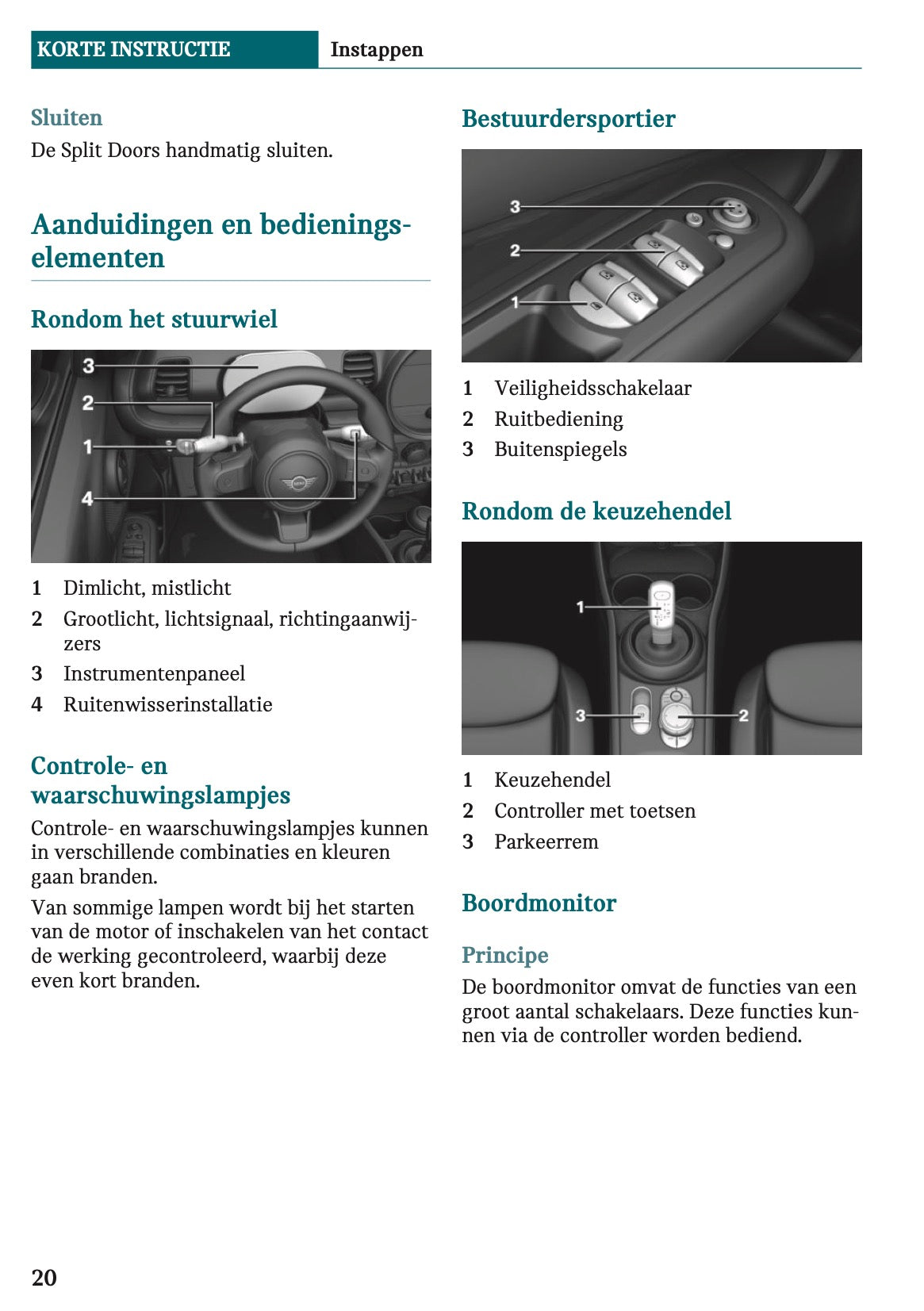 KORTE INSTRUCTIE Instappen

Sluiten

De Split Doors handmatig sluiten.

Aanduidingen en bedieningselementen

Rondom het stuurwiel

3
2
1
4

1 Dimlicht, mistlicht
2 Grootlicht, lichtsignaal, richtingaanwijzers
3 Instrumentenpaneel
4 Ruitenwisserinstallatie

Controle- en waarschuwingslampjes

Controle- en waarschuwingslampjes kunnen in verschillende combinaties en kleuren gaan branden.

Van sommige lampen wordt bij het starten van de motor of inschakelen van het contact de werking gecontroleerd, waarbij deze even kort branden.

Bestuurdersportier

3
2
1

1 Veiligheidsschakelaar
2 Ruitbediening
3 Buitenspiegels

Rondom de keuzehendel

1
3
2

1 Keuzehendel
2 Controller met toetsen
3 Parkeerrem

Boordmonitor

Principe

De boordmonitor omvat de functies van een groot aantal schakelaars. Deze functies kunnen via de controller worden bediend.

20