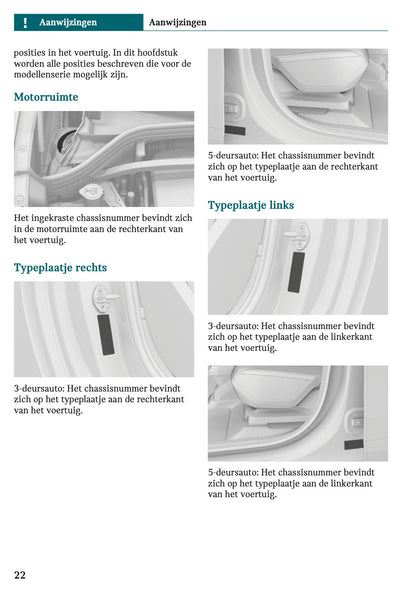 ! Aanwijzingen Aanwijzingen

posities in het voertuig. In dit hoofdstuk worden alle posities beschreven die voor de modellenserie mogelijk zijn.

Motorruimte

Het ingekraste chassisnummer bevindt zich in de motorruimte aan de rechterkant van het voertuig.

Typeplaatje rechts

3-deursauto: Het chassisnummer bevindt zich op het typeplaatje aan de rechterkant van het voertuig.

5-deursauto: Het chassisnummer bevindt zich op het typeplaatje aan de rechterkant van het voertuig.

Typeplaatje links

3-deursauto: Het chassisnummer bevindt zich op het typeplaatje aan de linkerkant van het voertuig.

5-deursauto: Het chassisnummer bevindt zich op het typeplaatje aan de linkerkant van het voertuig.

22