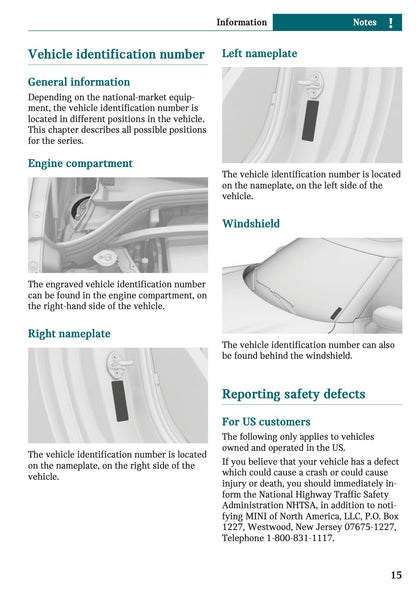 Information Notes !

Vehicle identification number

General information

Depending on the national-market equipment, the vehicle identification number is located in different positions in the vehicle. This chapter describes all possible positions for the series.

Engine compartment

The engraved vehicle identification number can be found in the engine compartment, on the right-hand side of the vehicle.

Right nameplate

The vehicle identification number is located on the nameplate, on the right side of the vehicle.

Left nameplate

The vehicle identification number is located on the nameplate, on the left side of the vehicle.

Windshield

The vehicle identification number can also be found behind the windshield.

Reporting safety defects

For US customers

The following only applies to vehicles owned and operated in the US.

If you believe that your vehicle has a defect which could cause a crash or could cause injury or death, you should immediately inform the National Highway Traffic Safety Administration NHTSA, in addition to notifying MINI of North America, LLC, P.O. Box 1227, Westwood, New Jersey 07675-1227, Telephone 1-800-831-1117.

15