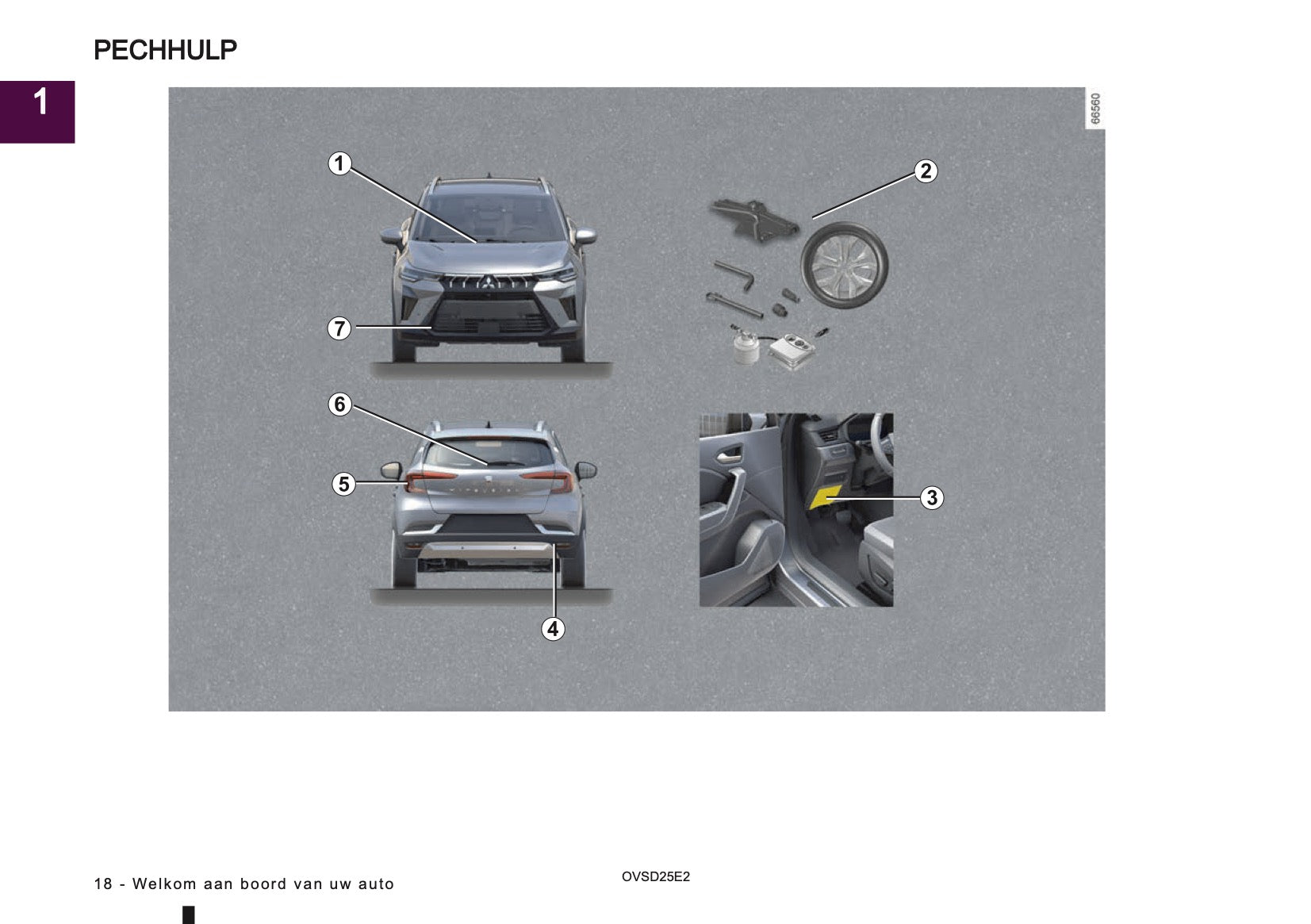 PECHHULP

1

66560

1

2

7

6

5

3

4

18 - Welkom aan boord van uw auto

OVSD25E2