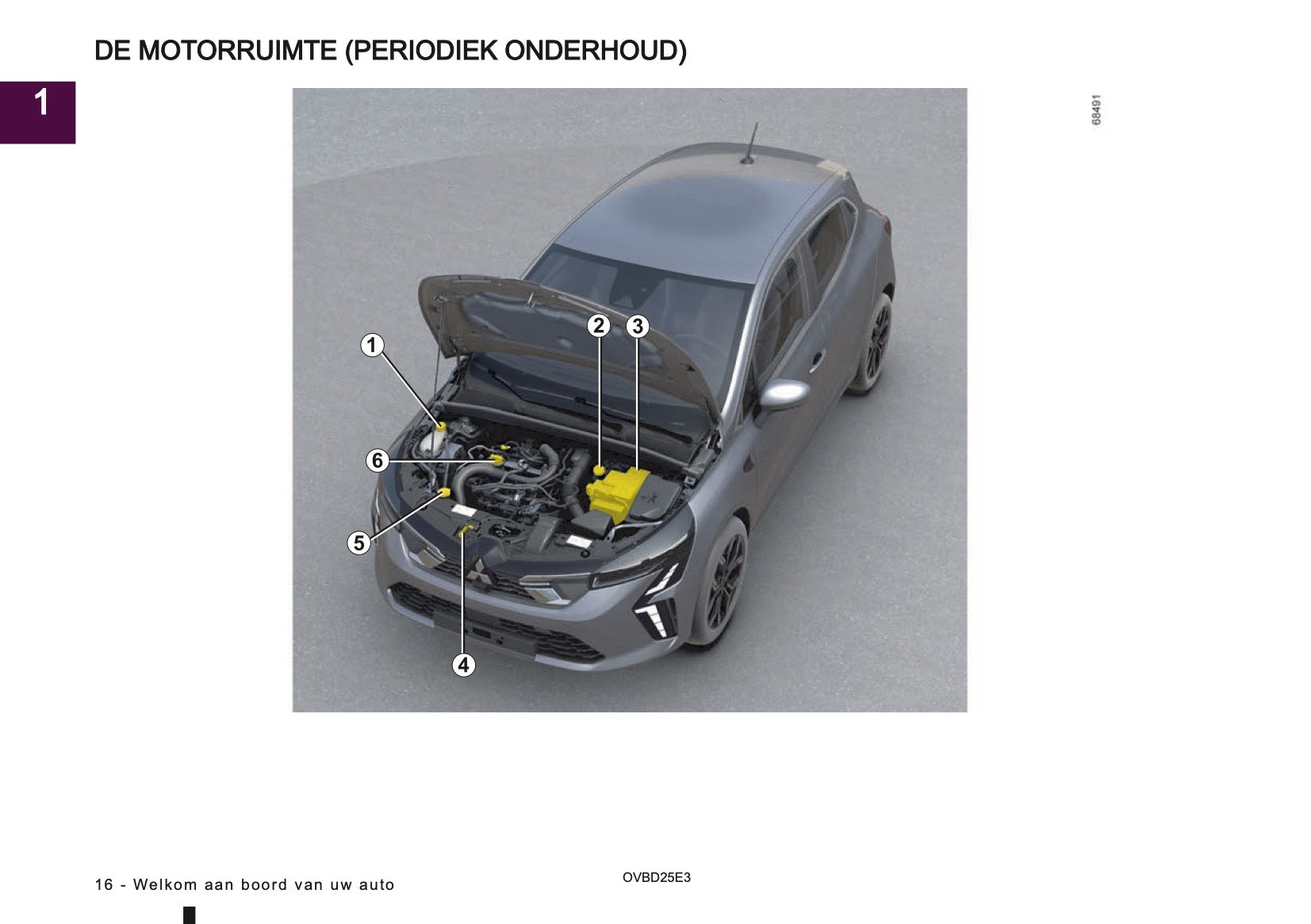 DE MOTORRUIMTE (PERIODIEK ONDERHOUD)

1

68491

1
2
3
6
5
4

16 - Welkom aan boord van uw auto

OVBD25E3