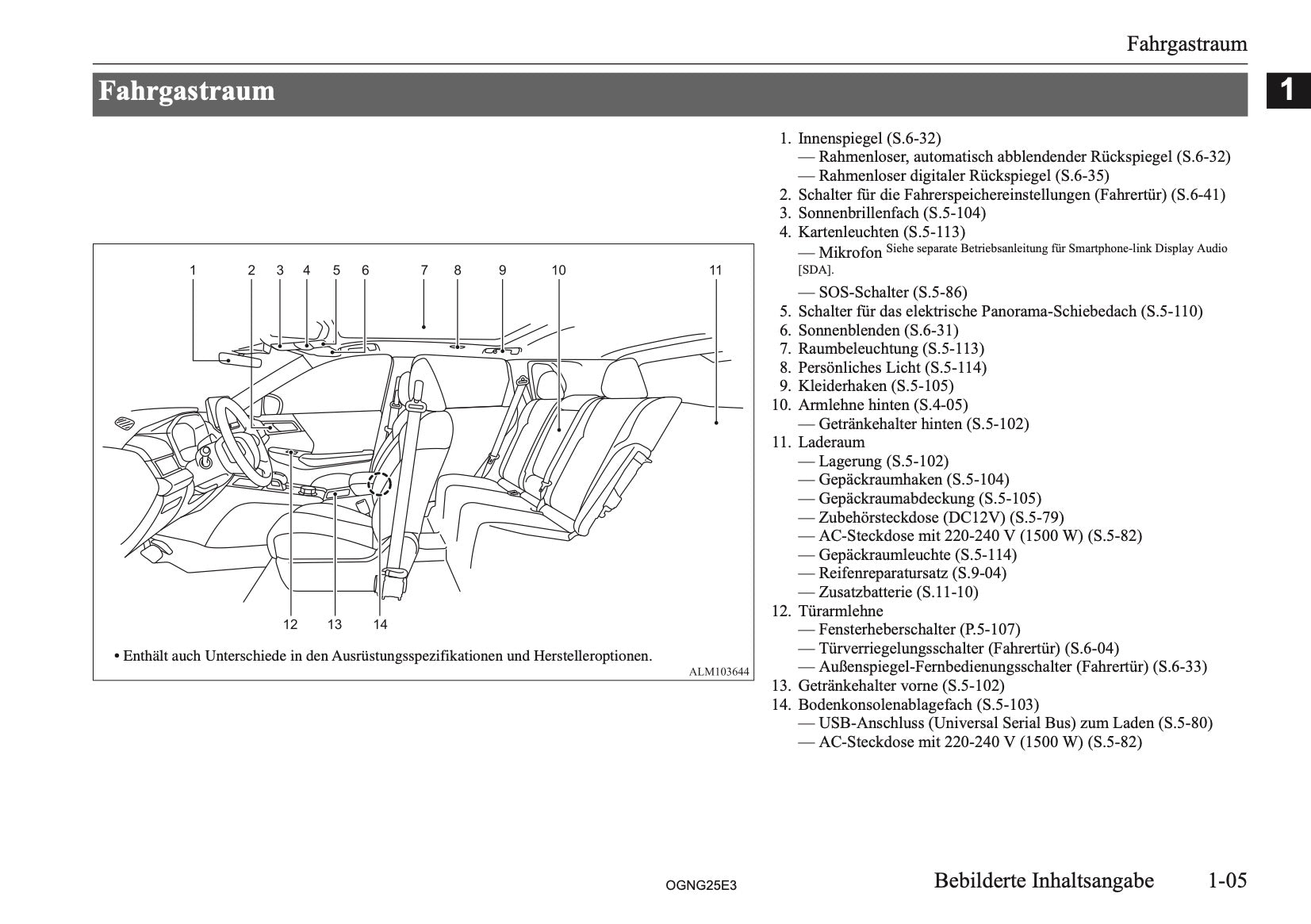 Fahrgastraum

Fahrgastraum

1

1 2 3 4 5 6 7 8 9 10 11

12 13 14

• Enthält auch Unterschiede in den Ausrüstungsspezifikationen und Herstelleroptionen.

ALM103644

1. Innenspiegel (S.6-32)
— Rahmenloser, automatisch abblendender Rückspiegel (S.6-32)
— Rahmenloser digitaler Rückspiegel (S.6-35)
2. Schalter für die Fahrerspeichereinstellungen (Fahrertür) (S.6-41)
3. Sonnenbrillenfach (S.5-104)
4. Kartenleuchten (S.5-113)
— Mikrofon Siehe separate Betriebsanleitung für Smartphone-link Display Audio [SDA].
— SOS-Schalter (S.5-86)
5. Schalter für das elektrische Panorama-Schiebedach (S.5-110)
6. Sonnenblenden (S.6-31)
7. Raumbeleuchtung (S.5-113)
8. Persönliches Licht (S.5-114)
9. Kleiderhaken (S.5-105)
10. Armlehne hinten (S.4-05)
— Getränkehalter hinten (S.5-102)
11. Laderaum
— Lagerung (S.5-102)
— Gepäckraumhaken (S.5-104)
— Gepäckraumabdeckung (S.5-105)
— Zubehörsteckdose (DC12V) (S.5-79)
— AC-Steckdose mit 220-240 V (1500 W) (S.5-82)
— Gepäckraumleuchte (S.5-114)
— Reifenreparatursatz (S.9-04)
— Zusatzbatterie (S.11-10)
12. Türarmlehne
— Fensterheberschalter (P.5-107)
— Türverriegelungsschalter (Fahrertür) (S.6-04)
— Außenspiegel-Fernbedienungsschalter (Fahrertür) (S.6-33)
13. Getränkehalter vorne (S.5-102)
14. Bodenkonsolenablagefach (S.5-103)
— USB-Anschluss (Universal Serial Bus) zum Laden (S.5-80)
— AC-Steckdose mit 220-240 V (1500 W) (S.5-82)

OGNG25E3

Bebilderte Inhaltsangabe 1-05