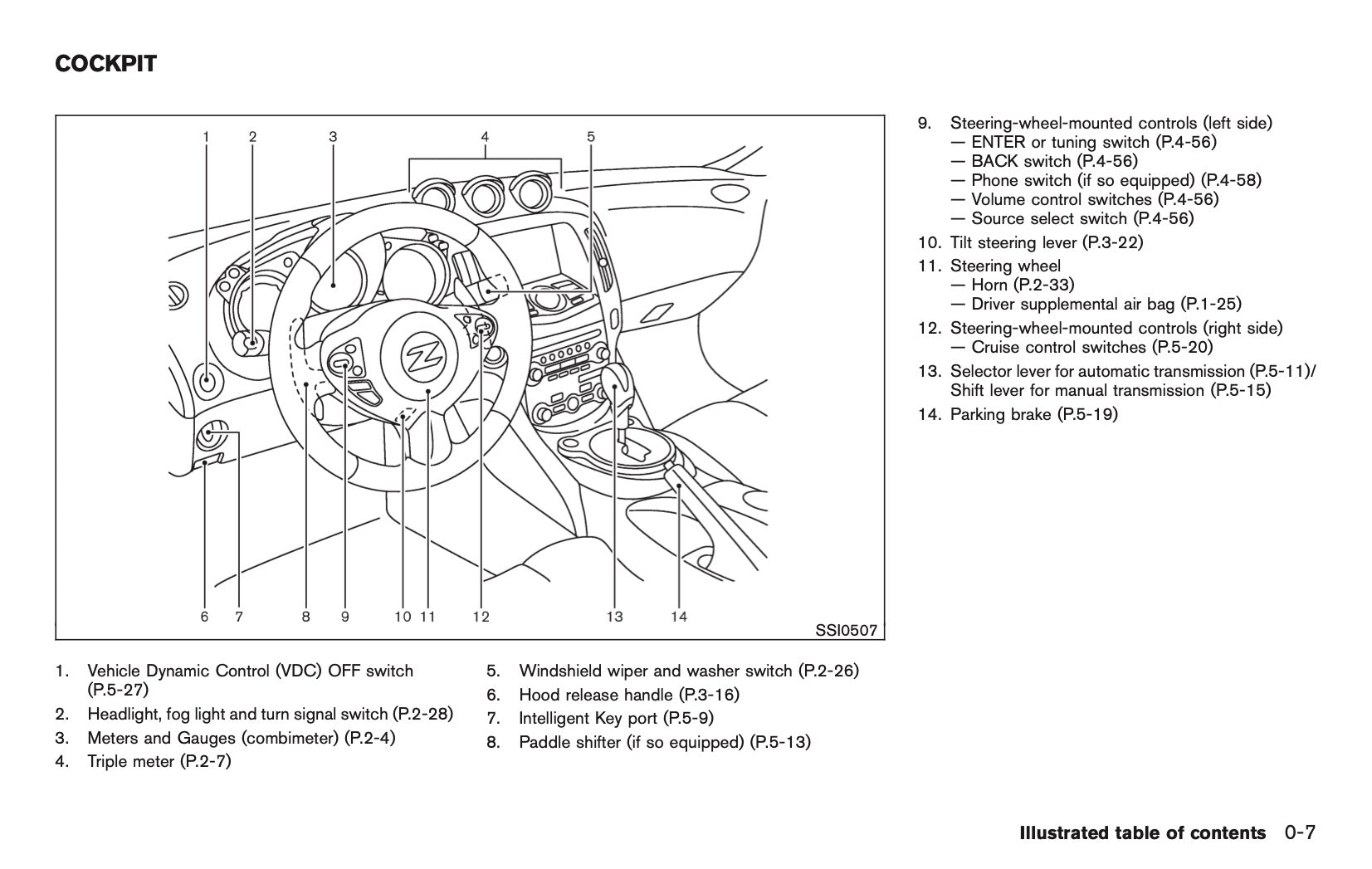 COCKPIT

1 2 3 4 5

6 7 8 9 10 11 12 13 14

SSI0507

1. Vehicle Dynamic Control (VDC) OFF switch (P.5-27)
2. Headlight, fog light and turn signal switch (P.2-28)
3. Meters and Gauges (combimeter) (P.2-4)
4. Triple meter (P.2-7)

5. Windshield wiper and washer switch (P.2-26)
6. Hood release handle (P.3-16)
7. Intelligent Key port (P.5-9)
8. Paddle shifter (if so equipped) (P.5-13)

9. Steering-wheel-mounted controls (left side)
— ENTER or tuning switch (P.4-56)
— BACK switch (P.4-56)
— Phone switch (if so equipped) (P.4-58)
— Volume control switches (P.4-56)
— Source select switch (P.4-56)
10. Tilt steering lever (P.3-22)
11. Steering wheel
— Horn (P.2-33)
— Driver supplemental air bag (P.1-25)
12. Steering-wheel-mounted controls (right side)
— Cruise control switches (P.5-20)
13. Selector lever for automatic transmission (P.5-11)/ Shift lever for manual transmission (P.5-15)
14. Parking brake (P.5-19)

Illustrated table of contents 0-7