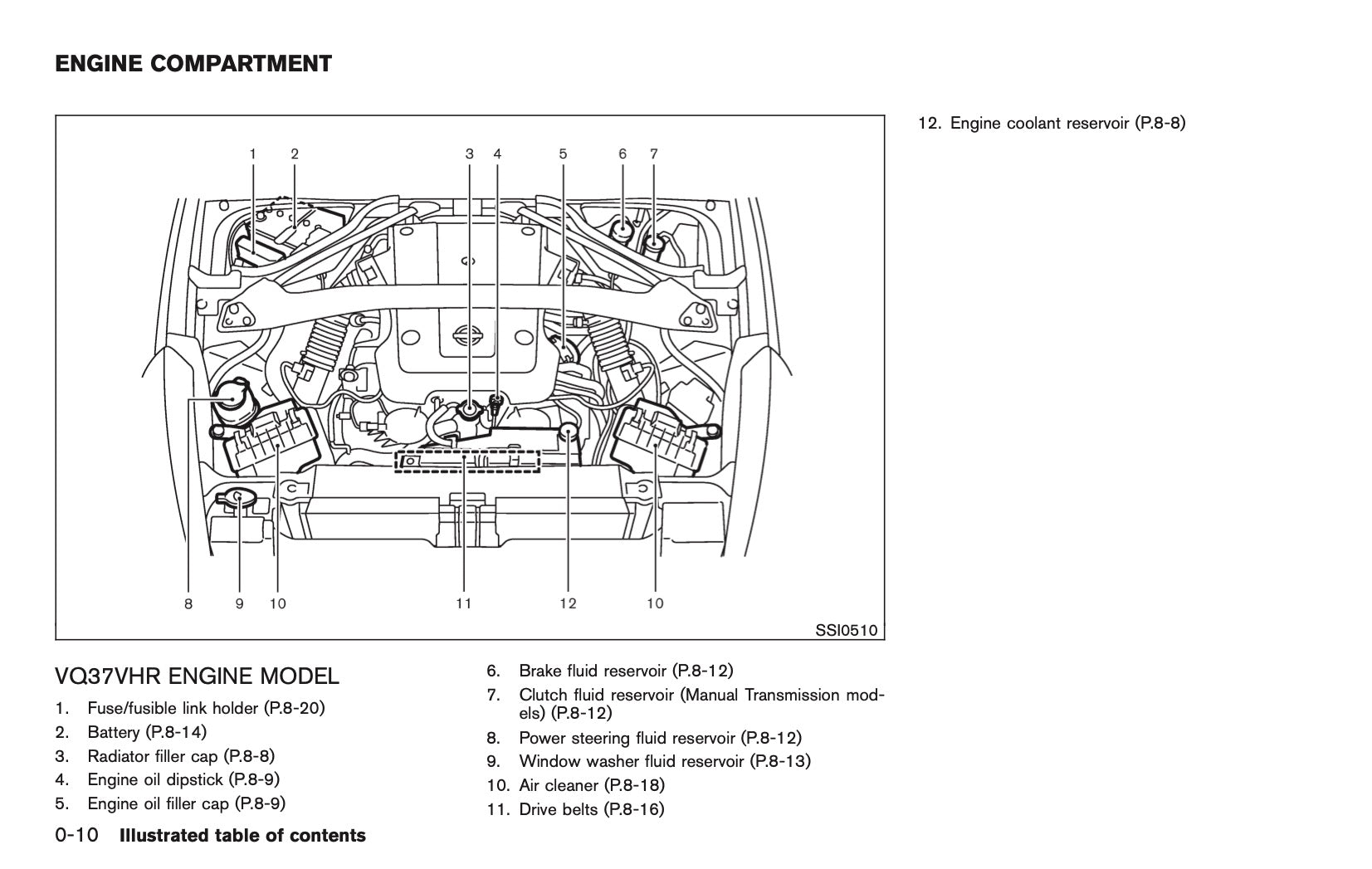 ENGINE COMPARTMENT

1 2 3 4 5 6 7

8 9 10 11 12 10

SSI0510

VQ37VHR ENGINE MODEL

1. Fuse/fusible link holder (P.8-20)
2. Battery (P.8-14)
3. Radiator filler cap (P.8-8)
4. Engine oil dipstick (P.8-9)
5. Engine oil filler cap (P.8-9)

6. Brake fluid reservoir (P.8-12)
7. Clutch fluid reservoir (Manual Transmission models) (P.8-12)
8. Power steering fluid reservoir (P.8-12)
9. Window washer fluid reservoir (P.8-13)
10. Air cleaner (P.8-18)
11. Drive belts (P.8-16)

12. Engine coolant reservoir (P.8-8)

0-10 Illustrated table of contents