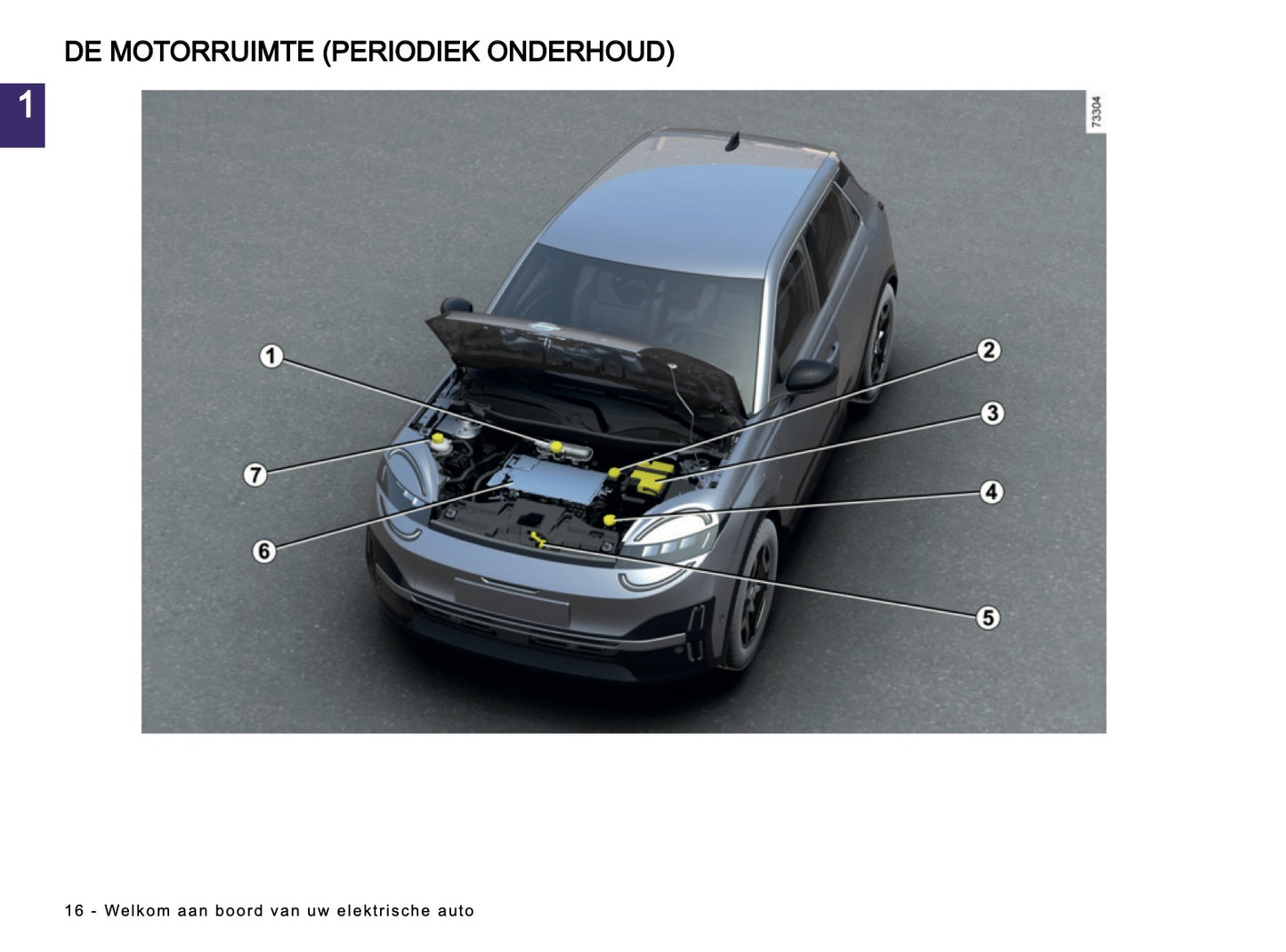 DE MOTORRUIMTE (PERIODIEK ONDERHOUD)

1

73304

1
2
3
4
5
6
7

16 - Welkom aan boord van uw elektrische auto