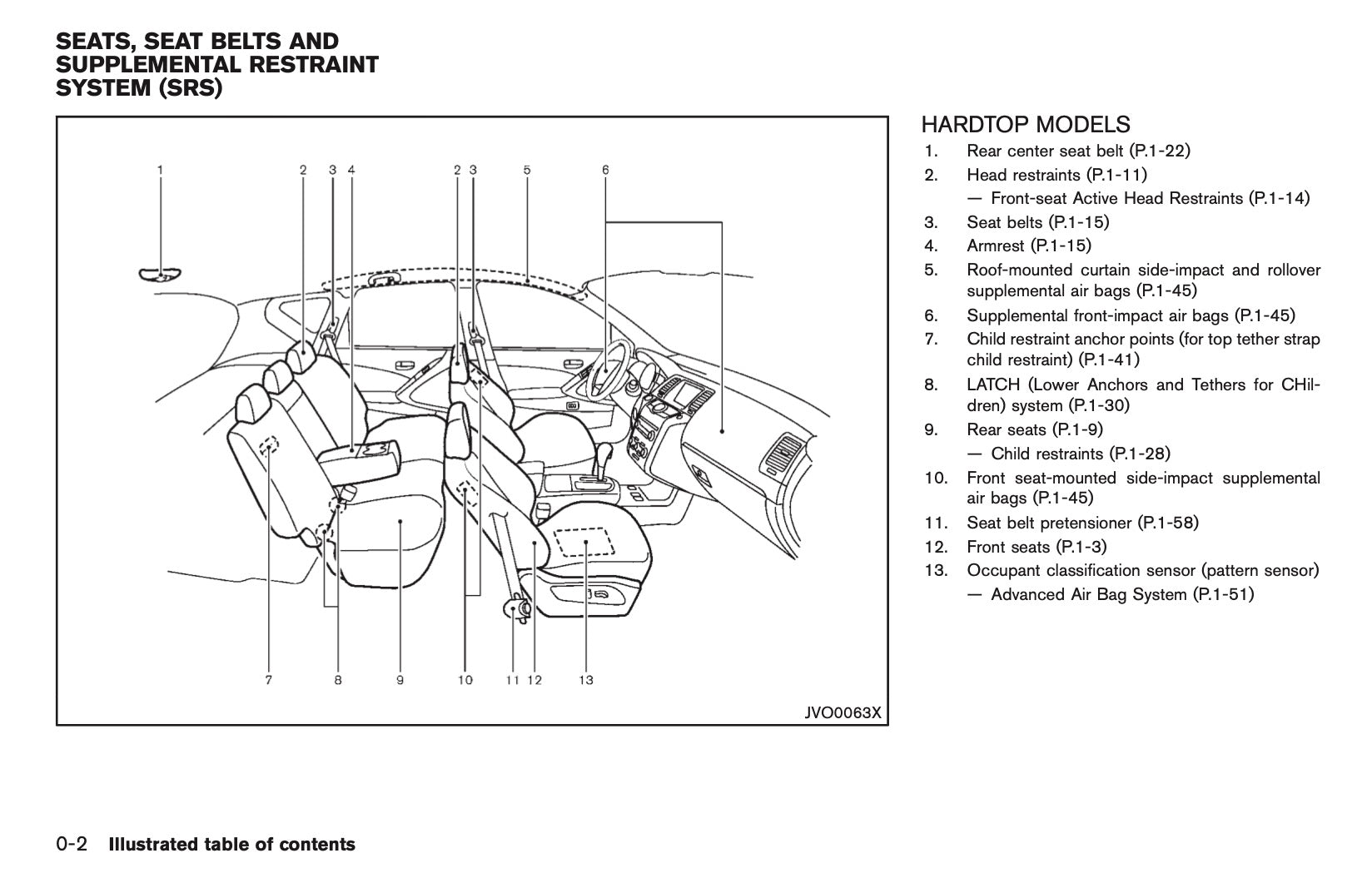 SEATS, SEAT BELTS AND SUPPLEMENTAL RESTRAINT SYSTEM (SRS)

1
2 3 4
2 3
5
6
7
8
9
10
11 12
13
JVO0063X

HARDTOP MODELS
1. Rear center seat belt (P.1-22)
2. Head restraints (P.1-11)
— Front-seat Active Head Restraints (P.1-14)
3. Seat belts (P.1-15)
4. Armrest (P.1-15)
5. Roof-mounted curtain side-impact and rollover supplemental air bags (P.1-45)
6. Supplemental front-impact air bags (P.1-45)
7. Child restraint anchor points (for top tether strap child restraint) (P.1-41)
8. LATCH (Lower Anchors and Tethers for CHildren) system (P.1-30)
9. Rear seats (P.1-9)
— Child restraints (P.1-28)
10. Front seat-mounted side-impact supplemental air bags (P.1-45)
11. Seat belt pretensioner (P.1-58)
12. Front seats (P.1-3)
13. Occupant classification sensor (pattern sensor)
— Advanced Air Bag System (P.1-51)

0-2 Illustrated table of contents