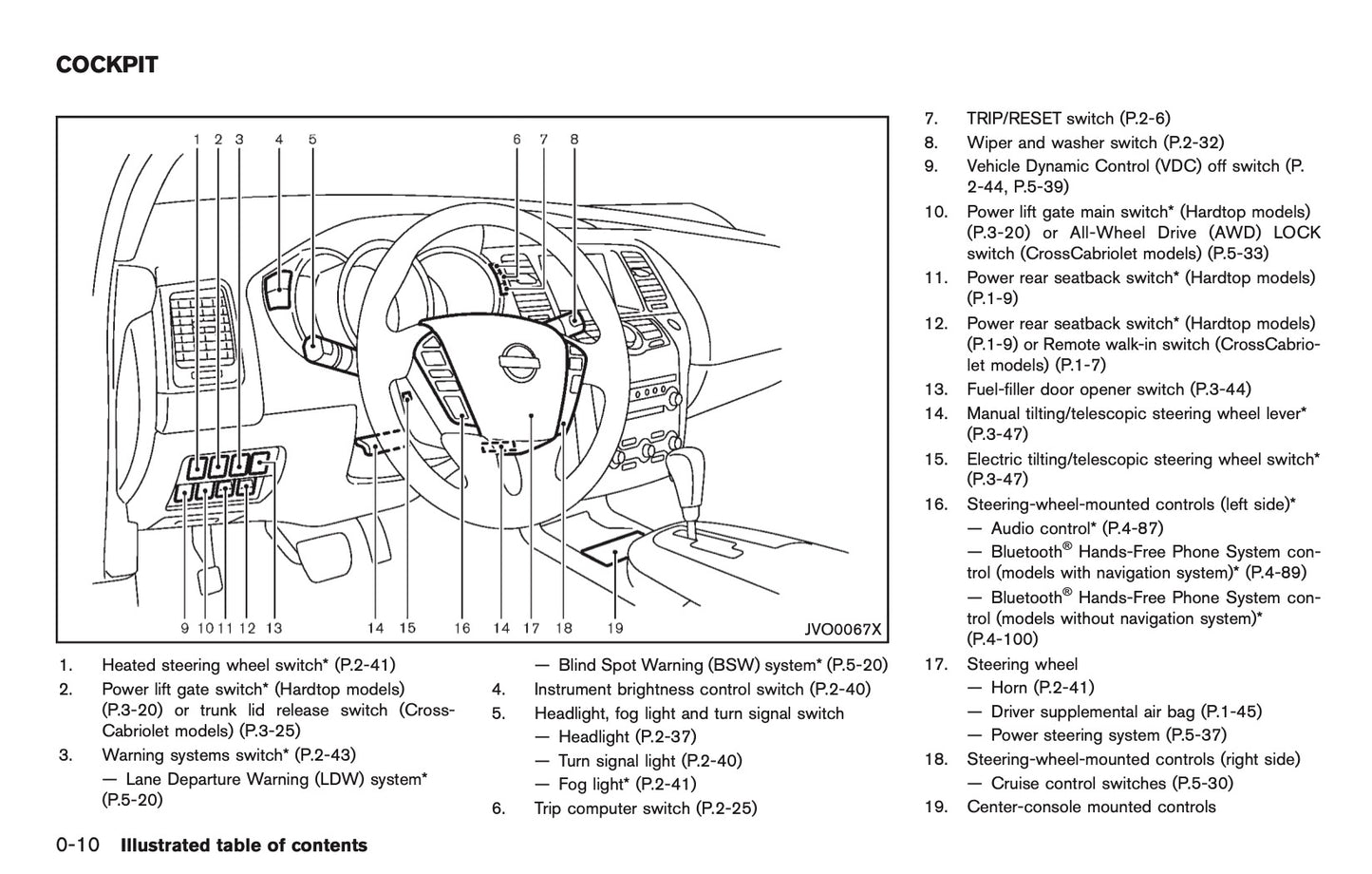 COCKPIT

1 2 3 4 5 6 7 8

9 10 11 12 13 14 15 16 14 17 18 19

JVO0067X

1. Heated steering wheel switch* (P.2-41)
2. Power lift gate switch* (Hardtop models) (P.3-20) or trunk lid release switch (CrossCabriolet models) (P.3-25)
3. Warning systems switch* (P.2-43)
— Lane Departure Warning (LDW) system* (P.5-20)
— Blind Spot Warning (BSW) system* (P.5-20)
4. Instrument brightness control switch (P.2-40)
5. Headlight, fog light and turn signal switch
— Headlight (P.2-37)
— Turn signal light (P.2-40)
— Fog light* (P.2-41)
6. Trip computer switch (P.2-25)
7. TRIP/RESET switch (P.2-6)
8. Wiper and washer switch (P.2-32)
9. Vehicle Dynamic Control (VDC) off switch (P. 2-44, P.5-39)
10. Power lift gate main switch* (Hardtop models) (P.3-20) or All-Wheel Drive (AWD) LOCK switch (CrossCabriolet models) (P.5-33)
11. Power rear seatback switch* (Hardtop models) (P.1-9)
12. Power rear seatback switch* (Hardtop models) (P.1-9) or Remote walk-in switch (CrossCabriolet models) (P.1-7)
13. Fuel-filler door opener switch (P.3-44)
14. Manual tilting/telescopic steering wheel lever* (P.3-47)
15. Electric tilting/telescopic steering wheel switch* (P.3-47)
16. Steering-wheel-mounted controls (left side)*
— Audio control* (P.4-87)
— Bluetooth® Hands-Free Phone System control (models with navigation system)* (P.4-89)
— Bluetooth® Hands-Free Phone System control (models without navigation system)* (P.4-100)
17. Steering wheel
— Horn (P.2-41)
— Driver supplemental air bag (P.1-45)
— Power steering system (P.5-37)
18. Steering-wheel-mounted controls (right side)
— Cruise control switches (P.5-30)
19. Center-console mounted controls

0-10 Illustrated table of contents