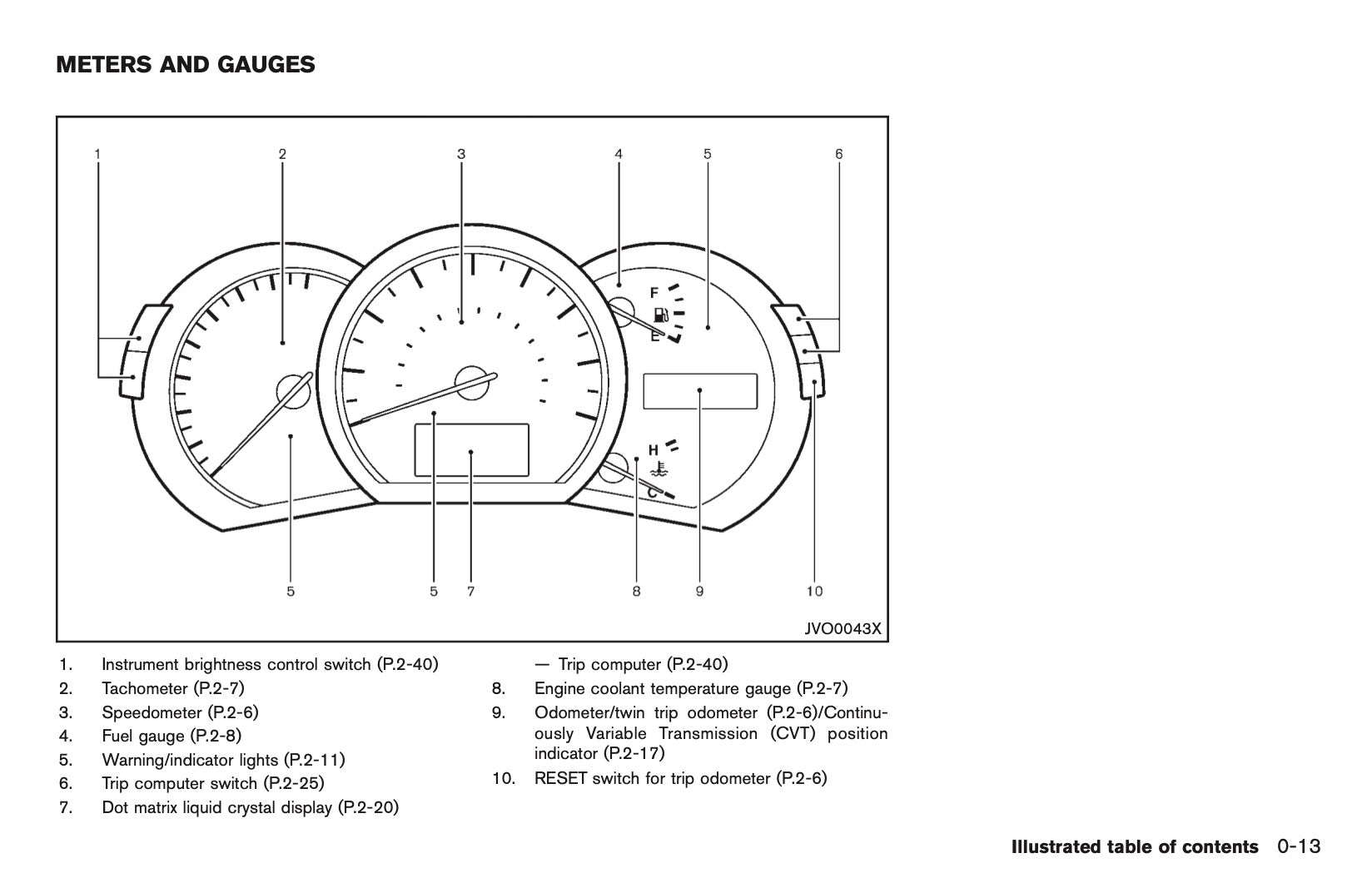 METERS AND GAUGES

1
2
3
4
5
6
F
E
H
C
5
5
7
8
9
10
JVO0043X

1. Instrument brightness control switch (P.2-40)
2. Tachometer (P.2-7)
3. Speedometer (P.2-6)
4. Fuel gauge (P.2-8)
5. Warning/indicator lights (P.2-11)
6. Trip computer switch (P.2-25)
7. Dot matrix liquid crystal display (P.2-20)
— Trip computer (P.2-40)
8. Engine coolant temperature gauge (P.2-7)
9. Odometer/twin trip odometer (P.2-6)/Continuously Variable Transmission (CVT) position indicator (P.2-17)
10. RESET switch for trip odometer (P.2-6)

Illustrated table of contents 0-13