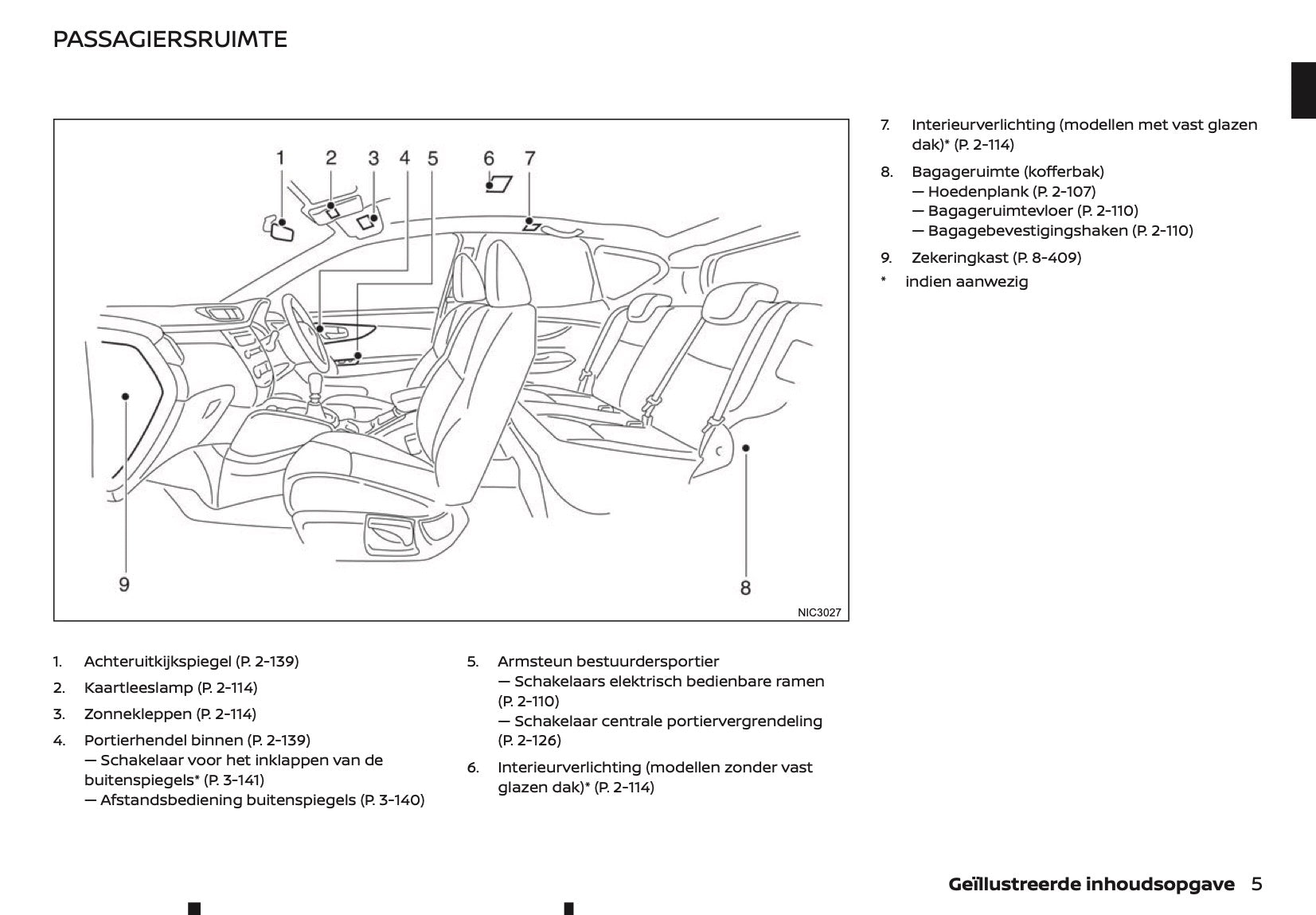 PASSAGIERSRUIMTE

1 2 3 4 5 6 7

9 8

NIC3027

1. Achteruitkijkspiegel (P. 2-139)
2. Kaartleeslamp (P. 2-114)
3. Zonnekleppen (P. 2-114)
4. Portierhendel binnen (P. 2-139)
— Schakelaar voor het inklappen van de buitenspiegels* (P. 3-141)
— Afstandsbediening buitenspiegels (P. 3-140)

5. Armsteun bestuurdersportier
— Schakelaars elektrisch bedienbare ramen (P. 2-110)
— Schakelaar centrale portiervergrendeling (P. 2-126)
6. Interieurverlichting (modellen zonder vast glazen dak)* (P. 2-114)

7. Interieurverlichting (modellen met vast glazen dak)* (P. 2-114)
8. Bagageruimte (kofferbak)
— Hoedenplank (P. 2-107)
— Bagageruimtevloer (P. 2-110)
— Bagagebevestigingshaken (P. 2-110)
9. Zekeringkast (P. 8-409)
* indien aanwezig

Geïllustreerde inhoudsopgave 5